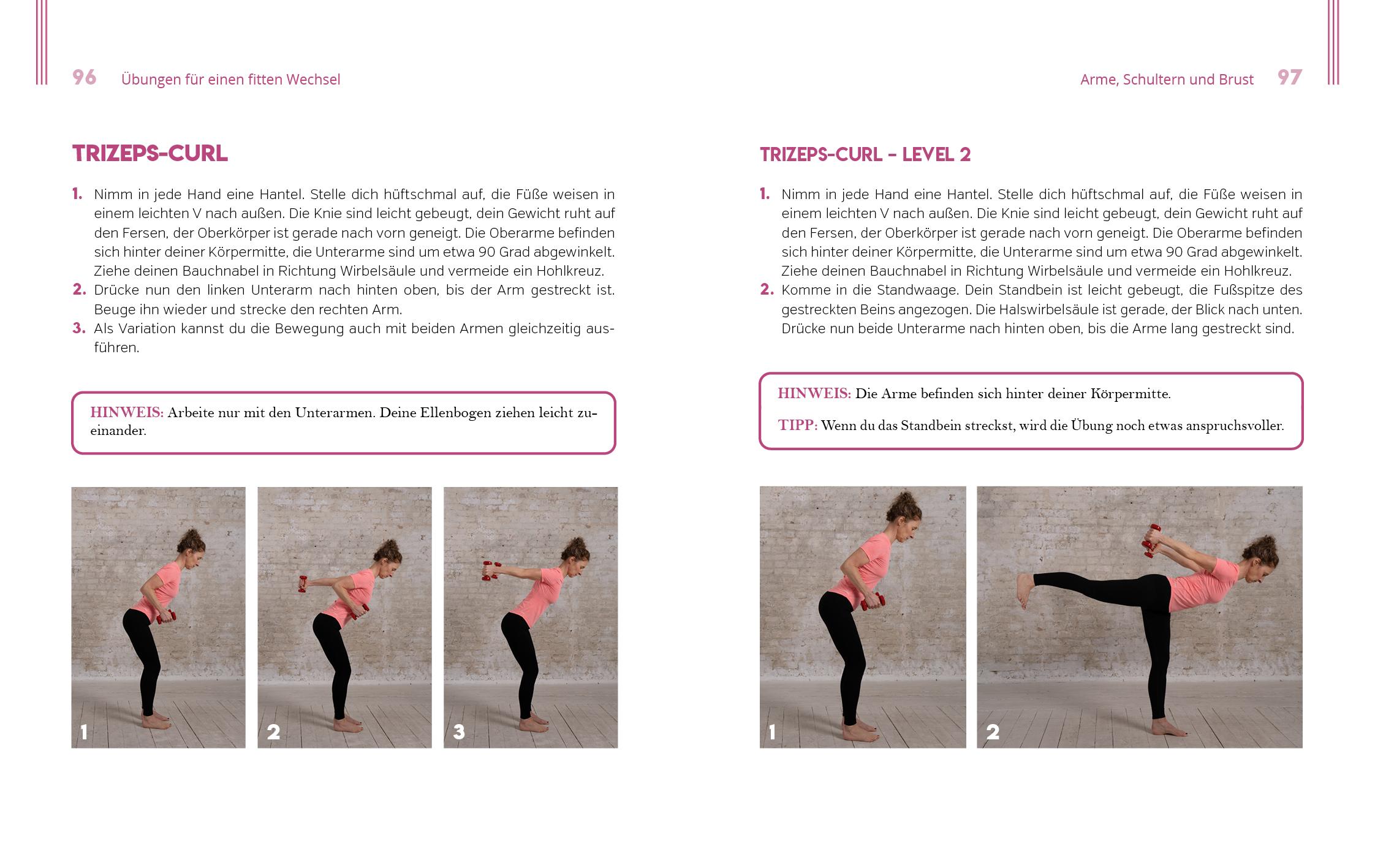 96 Übungen für einen fitten Wechsel

TRIZEPS-CURL

1. Nimm in jede Hand eine Hantel. Stelle dich hüftschmal auf, die Füße weisen in einem leichten V nach außen. Die Knie sind leicht gebeugt, dein Gewicht ruht auf den Fersen, der Oberkörper ist gerade nach vorn geneigt. Die Oberarme befinden sich hinter deiner Körpermitte, die Unterarme sind um etwa 90 Grad abgewinkelt. Ziehe deinen Bauchnabel in Richtung Wirbelsäule und vermeide ein Hohlkreuz.
2. Drücke nun den linken Unterarm nach hinten oben, bis der Arm gestreckt ist. Beuge ihn wieder und strecke den rechten Arm.
3. Als Variation kannst du die Bewegung auch mit beiden Armen gleichzeitig ausführen.

HINWEIS: Arbeite nur mit den Unterarmen. Deine Ellenbogen ziehen leicht zueinander.

1

2

3

Arme, Schultern und Brust 97

TRIZEPS-CURL – LEVEL 2

1. Nimm in jede Hand eine Hantel. Stelle dich hüftschmal auf, die Füße weisen in einem leichten V nach außen. Die Knie sind leicht gebeugt, dein Gewicht ruht auf den Fersen, der Oberkörper ist gerade nach vorn geneigt. Die Oberarme befinden sich hinter deiner Körpermitte, die Unterarme sind um etwa 90 Grad abgewinkelt. Ziehe deinen Bauchnabel in Richtung Wirbelsäule und vermeide ein Hohlkreuz.
2. Komme in die Standwaage. Dein Standbein ist leicht gebeugt, die Fußspitze des gestreckten Beins angezogen. Die Halswirbelsäule ist gerade, der Blick nach unten. Drücke nun beide Unterarme nach hinten oben, bis die Arme lang gestreckt sind.

HINWEIS: Die Arme befinden sich hinter deiner Körpermitte.

TIPP: Wenn du das Standbein streckst, wird die Übung noch etwas anspruchsvoller.

1

2