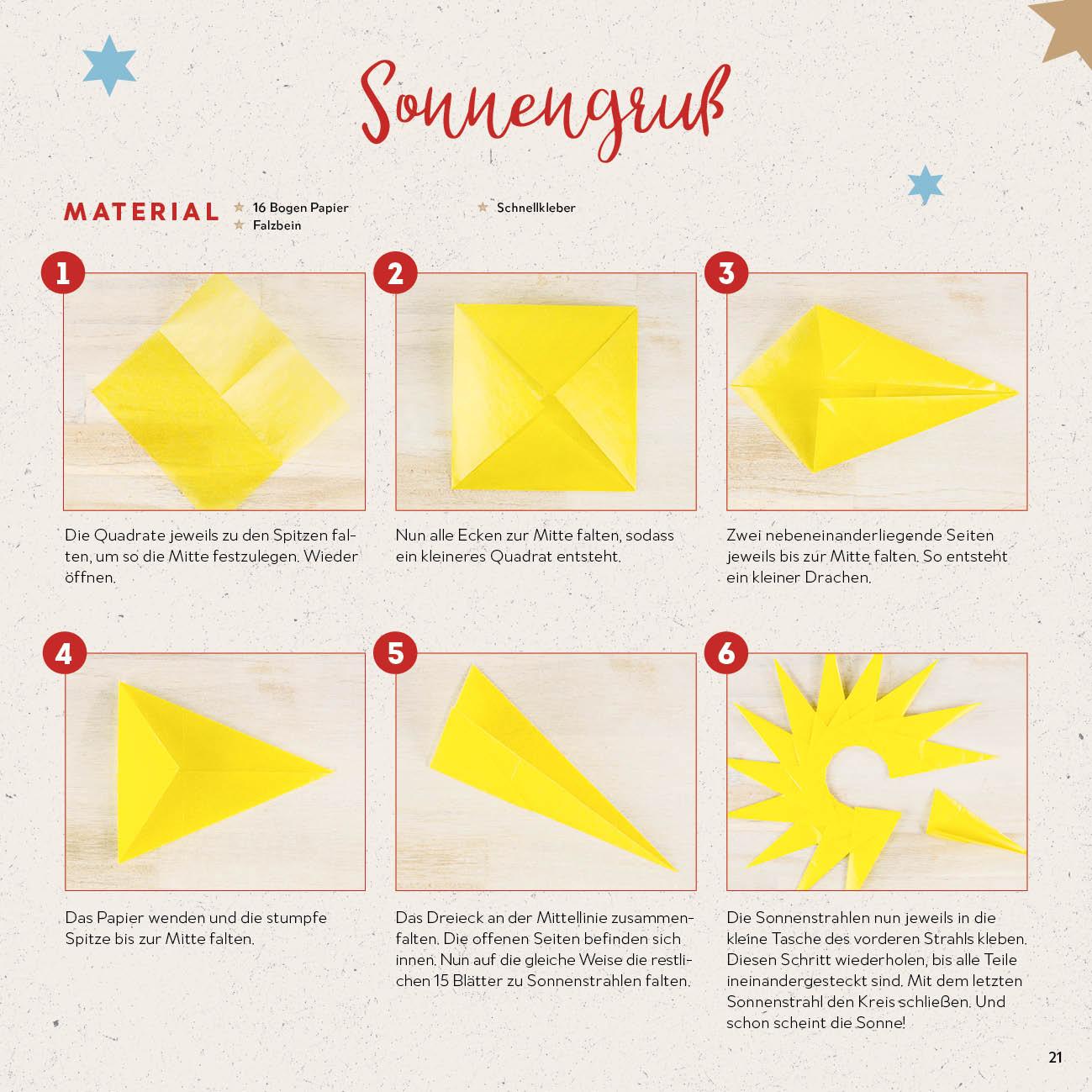 Sonnengruß

MATERIAL
16 Bogen Papier
Falzbein
Schnellkleber

1
Die Quadrate jeweils zu den Spitzen falten, um so die Mitte festzulegen. Wieder öffnen.

2
Nun alle Ecken zur Mitte falten, sodass ein kleineres Quadrat entsteht.

3
Zwei nebeneinanderliegende Seiten jeweils bis zur Mitte falten. So entsteht ein kleiner Drachen.

4
Das Papier wenden und die stumpfe Spitze bis zur Mitte falten.

5
Das Dreieck an der Mittellinie zusammenfalten. Die offenen Seiten befinden sich innen. Nun auf die gleiche Weise die restlichen 15 Blätter zu Sonnenstrahlen falten.

6
Die Sonnenstrahlen nun jeweils in die kleine Tasche des vorderen Strahls kleben. Diesen Schritt wiederholen, bis alle Teile ineinandergesteckt sind. Mit dem letzten Sonnenstrahl den Kreis schließen. Und schon scheint die Sonne!

21