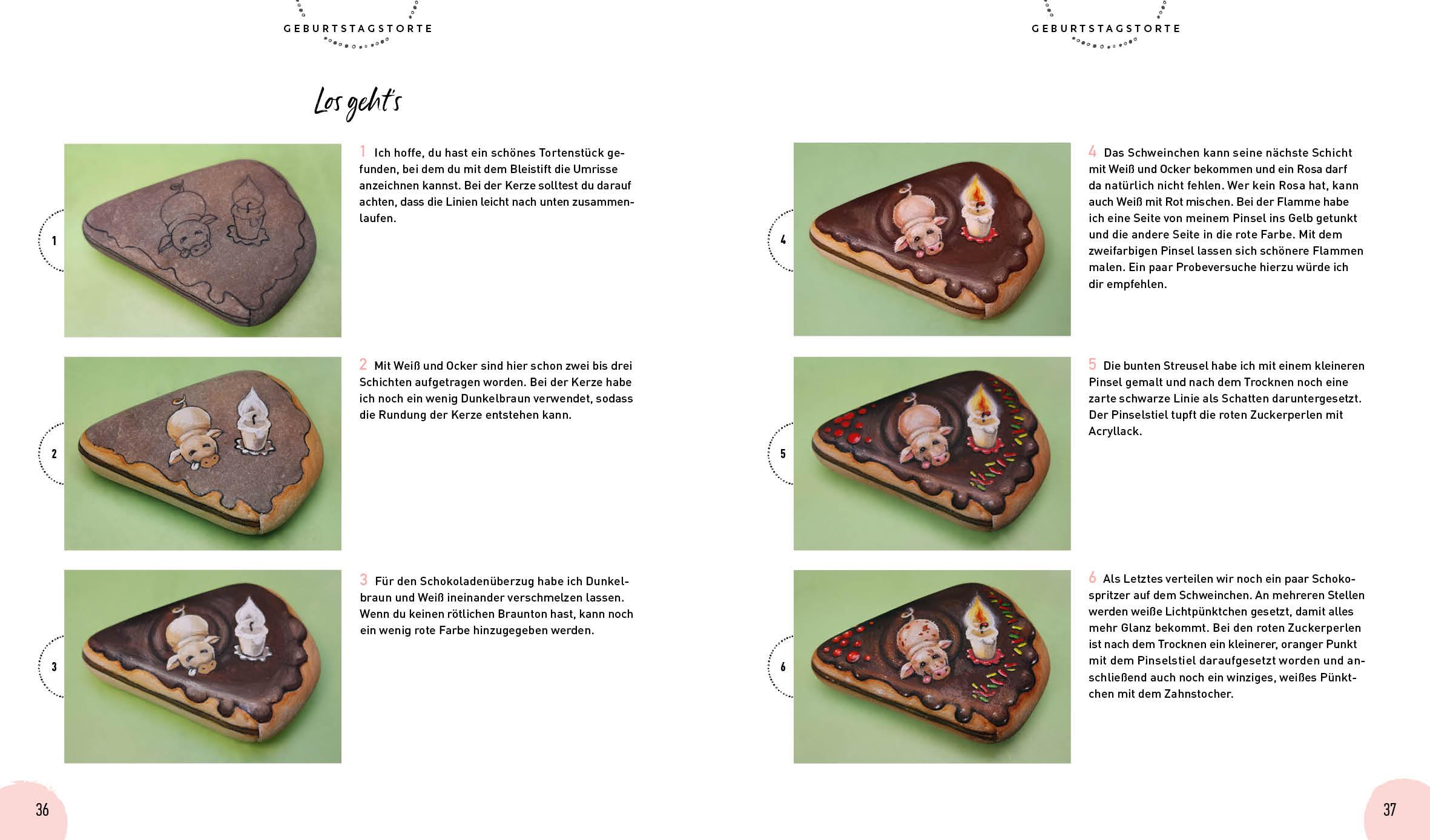 GEBURTSTAGSTORTE

Los geht's

1

1 Ich hoffe, du hast ein schönes Tortenstück gefunden, bei dem du mit dem Bleistift die Umrisse anzeichnen kannst. Bei der Kerze solltest du darauf achten, dass die Linien leicht nach unten zusammenlaufen.

2

2 Mit Weiß und Ocker sind hier schon zwei bis drei Schichten aufgetragen worden. Bei der Kerze habe ich noch ein wenig Dunkelbraun verwendet, sodass die Rundung der Kerze entstehen kann.

3

3 Für den Schokoladenüberzug habe ich Dunkelbraun und Weiß ineinander verschmelzen lassen. Wenn du keinen rötlichen Braunton hast, kann noch ein wenig rote Farbe hinzugegeben werden.

36

GEBURTSTAGSTORTE

4

4 Das Schweinchen kann seine nächste Schicht mit Weiß und Ocker bekommen und ein Rosa darf da natürlich nicht fehlen. Wer kein Rosa hat, kann auch Weiß mit Rot mischen. Bei der Flamme habe ich eine Seite von meinem Pinsel ins Gelb getunkt und die andere Seite in die rote Farbe. Mit dem zweifarbigen Pinsel lassen sich schönere Flammen malen. Ein paar Probeversuche hierzu würde ich dir empfehlen.

5

5 Die bunten Streusel habe ich mit einem kleineren Pinsel gemalt und nach dem Trocknen noch eine zarte schwarze Linie als Schatten daruntergesetzt. Der Pinselstiel tupft die roten Zuckerperlen mit Acryllack.

6

6 Als Letztes verteilen wir noch ein paar Schokospritzer auf dem Schweinchen. An mehreren Stellen werden weiße Lichtpünktchen gesetzt, damit alles mehr Glanz bekommt. Bei den roten Zuckerperlen ist nach dem Trocknen ein kleinerer, oranger Punkt mit dem Pinselstiel daraufgesetzt worden und anschließend auch noch ein winziges, weißes Pünktchen mit dem Zahnstocher.

37