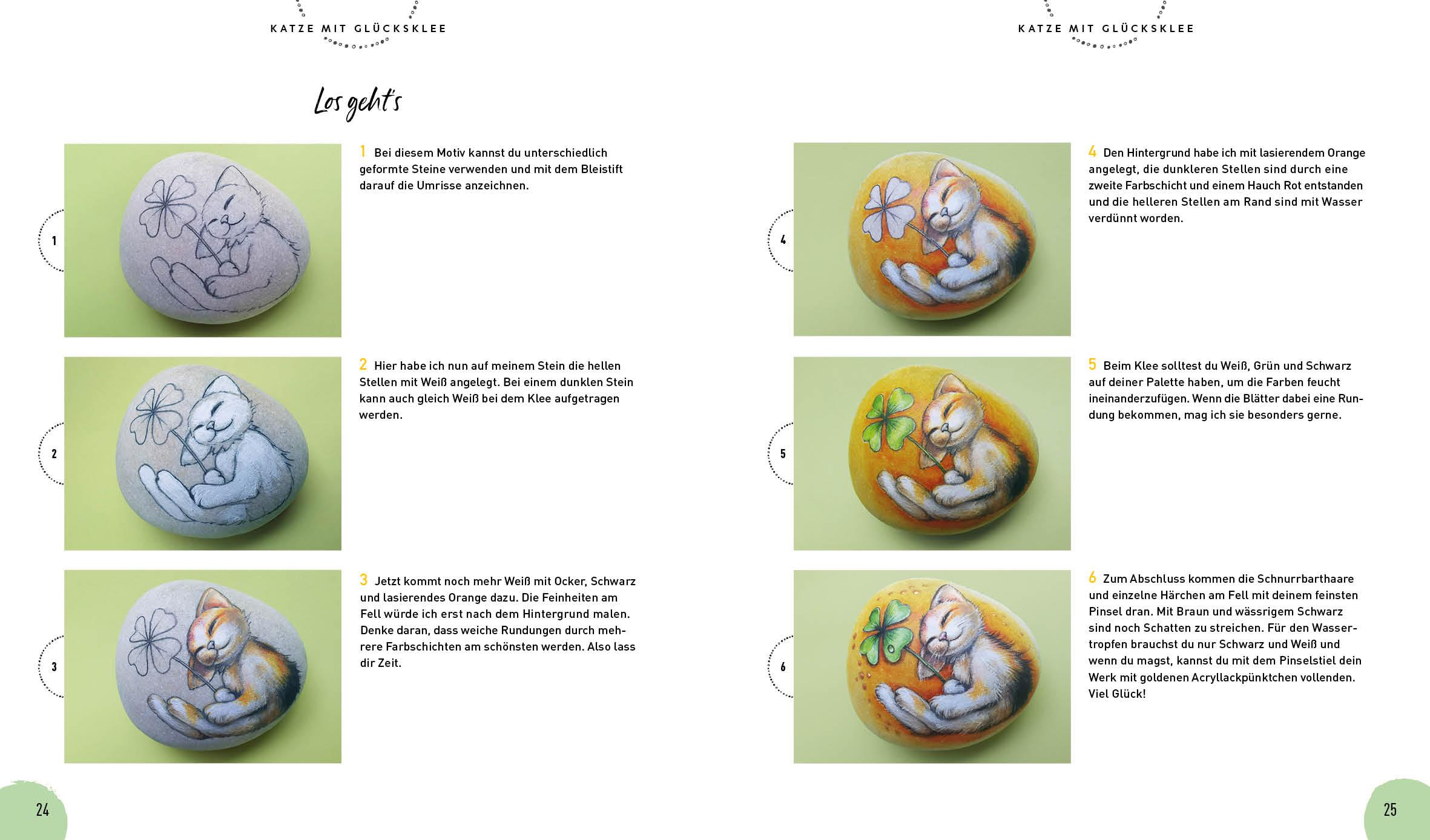 KATZE MIT GLÜCKSKLEE

Los geht's

1

1 Bei diesem Motiv kannst du unterschiedlich geformte Steine verwenden und mit dem Bleistift darauf die Umrisse anzeichnen.

2

2 Hier habe ich nun auf meinem Stein die hellen Stellen mit Weiß angelegt. Bei einem dunklen Stein kann auch gleich Weiß bei dem Klee aufgetragen werden.

3

3 Jetzt kommt noch mehr Weiß mit Ocker, Schwarz und lasierendes Orange dazu. Die Feinheiten am Fell würde ich erst nach dem Hintergrund malen. Denke daran, dass weiche Rundungen durch mehrere Farbschichten am schönsten werden. Also lass dir Zeit.

24

KATZE MIT GLÜCKSKLEE

4

4 Den Hintergrund habe ich mit lasierendem Orange angelegt, die dunkleren Stellen sind durch eine zweite Farbschicht und einem Hauch Rot entstanden und die helleren Stellen am Rand sind mit Wasser verdünnt worden.

5

5 Beim Klee solltest du Weiß, Grün und Schwarz auf deiner Palette haben, um die Farben feucht ineinanderzufügen. Wenn die Blätter dabei eine Rundung bekommen, mag ich sie besonders gerne.

6

6 Zum Abschluss kommen die Schnurrbarthaare und einzelne Härchen am Fell mit deinem feinsten Pinsel dran. Mit Braun und wässrigem Schwarz sind noch Schatten zu streichen. Für den Wassertropfen brauchst du nur Schwarz und Weiß und wenn du magst, kannst du mit dem Pinselstiel dein Werk mit goldenen Acryllackpünktchen vollenden. Viel Glück!

25