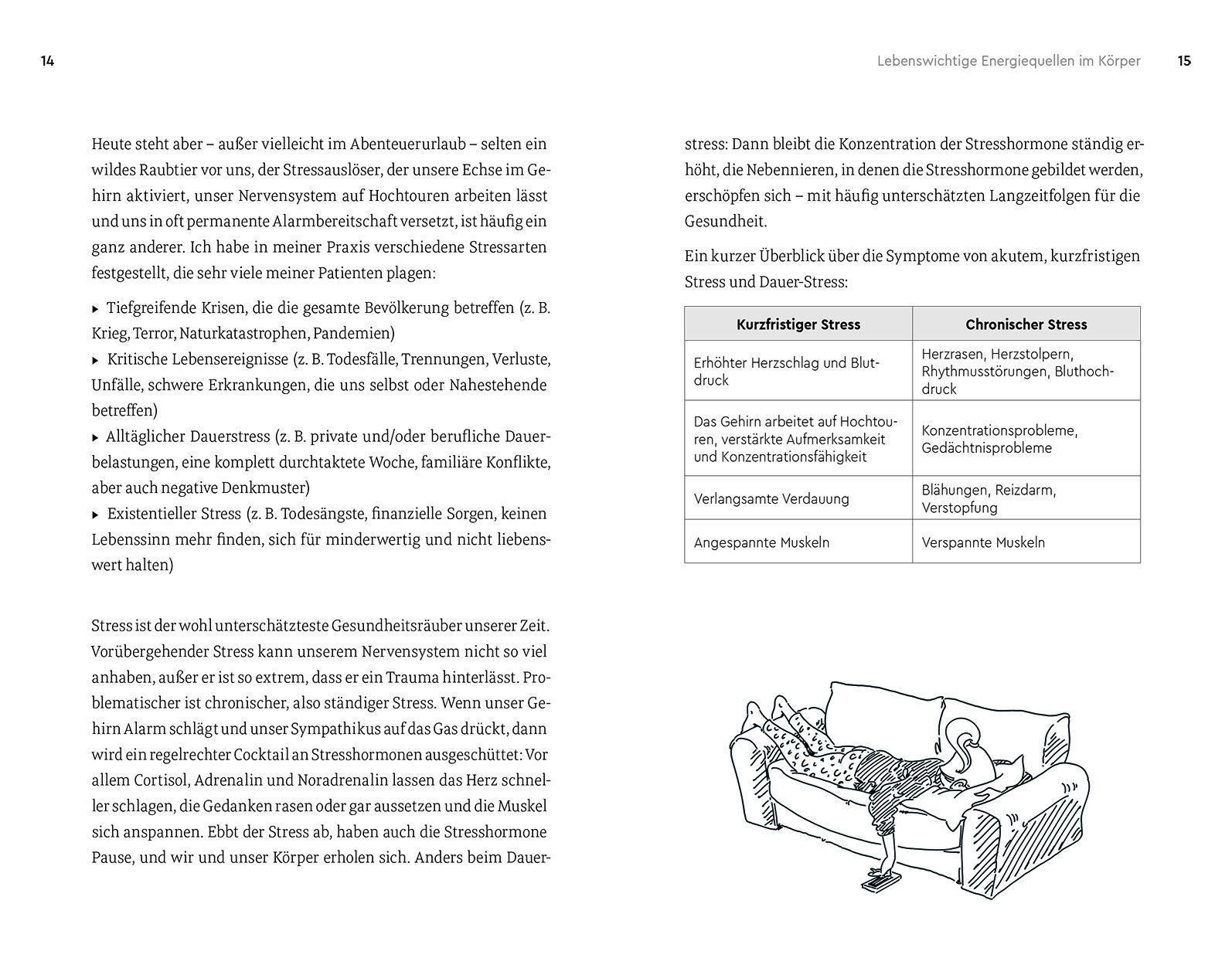 14

Heute steht aber – außer vielleicht im Abenteuerurlaub – selten ein wildes Raubtier vor uns, der Stressauslöser, der unsere Echse im Gehirn aktiviert, unser Nervensystem auf Hochtouren arbeiten lässt und uns in oft permanente Alarmbereitschaft versetzt, ist häufig ein ganz anderer. Ich habe in meiner Praxis verschiedene Stressarten festgestellt, die sehr viele meiner Patienten plagen:

▸ Tiefgreifende Krisen, die die gesamte Bevölkerung betreffen (z. B. Krieg, Terror, Naturkatastrophen, Pandemien)
▸ Kritische Lebensereignisse (z. B. Todesfälle, Trennungen, Verluste, Unfälle, schwere Erkrankungen, die uns selbst oder Nahestehende betreffen)
▸ Alltäglicher Dauerstress (z. B. private und/oder berufliche Dauerbelastungen, eine komplett durchtaktete Woche, familiäre Konflikte, aber auch negative Denkmuster)
▸ Existentieller Stress (z. B. Todesängste, finanzielle Sorgen, keinen Lebenssinn mehr finden, sich für minderwertig und nicht liebenswert halten)

Stress ist der wohl unterschätzteste Gesundheitsräuber unserer Zeit. Vorübergehender Stress kann unserem Nervensystem nicht so viel anhaben, außer er ist so extrem, dass er ein Trauma hinterlässt. Problematischer ist chronischer, also ständiger Stress. Wenn unser Gehirn Alarm schlägt und unser Sympathikus auf das Gas drückt, dann wird ein regelrechter Cocktail an Stresshormonen ausgeschüttet: Vor allem Cortisol, Adrenalin und Noradrenalin lassen das Herz schneller schlagen, die Gedanken rasen oder gar aussetzen und die Muskel sich anspannen. Ebbt der Stress ab, haben auch die Stresshormone Pause, und wir und unser Körper erholen sich. Anders beim Dauer-

Lebenswichtige Energiequellen im Körper 15

stress: Dann bleibt die Konzentration der Stresshormone ständig erhöht, die Nebennieren, in denen die Stresshormone gebildet werden, erschöpfen sich – mit häufig unterschätzten Langzeitfolgen für die Gesundheit.

Ein kurzer Überblick über die Symptome von akutem, kurzfristigen Stress und Dauer-Stress:

| Kurzfristiger Stress | Chronischer Stress |
|---|---|
| Erhöhter Herzschlag und Blutdruck | Herzrasen, Herzstolpern, Rhythmusstörungen, Bluthochdruck |
| Das Gehirn arbeitet auf Hochtouren, verstärkte Aufmerksamkeit und Konzentrationsfähigkeit | Konzentrationsprobleme, Gedächtnisprobleme |
| Verlangsamte Verdauung | Blähungen, Reizdarm, Verstopfung |
| Angespannte Muskeln | Verspannte Muskeln |