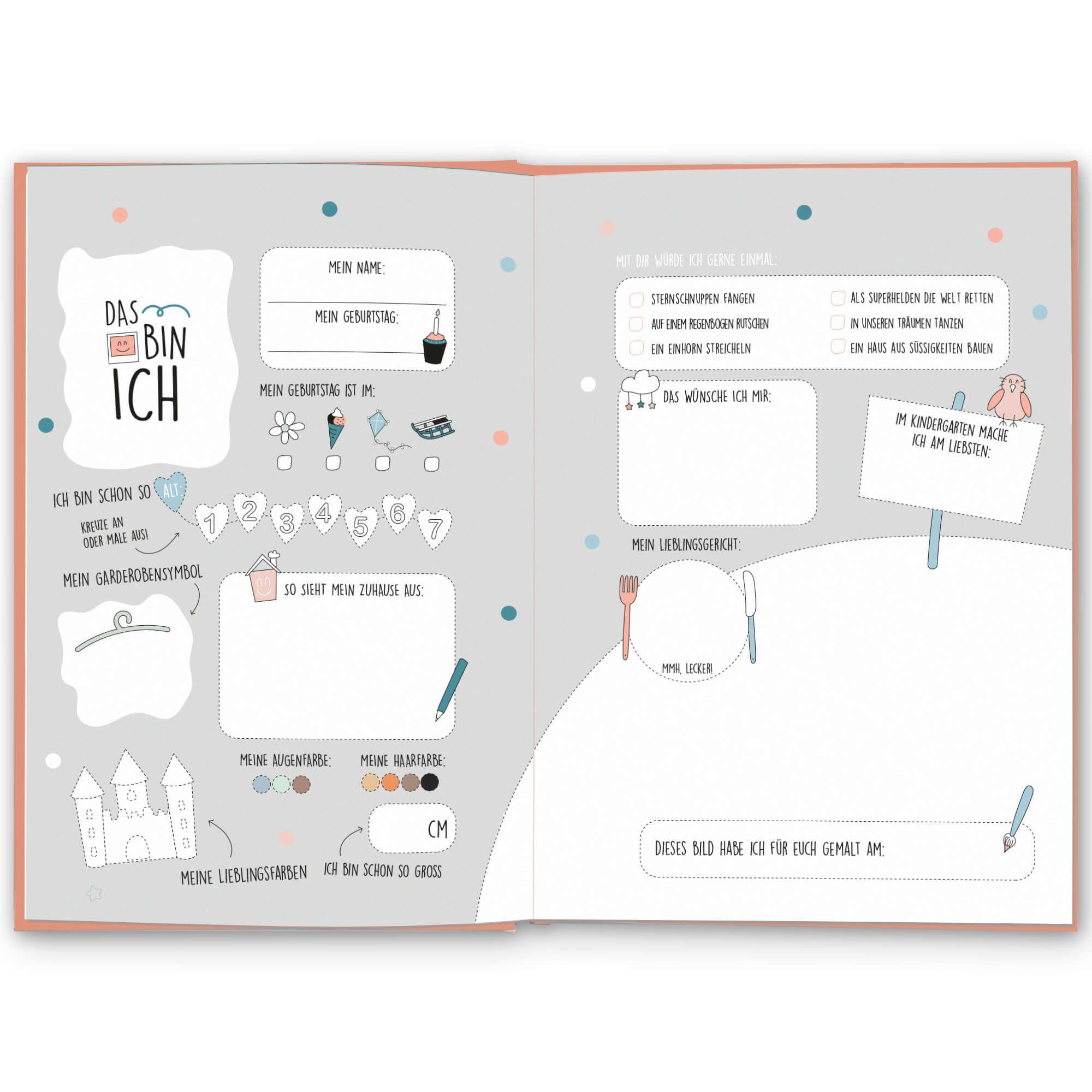 DAS BIN ICH

MEIN NAME:

MEIN GEBURTSTAG:

MEIN GEBURTSTAG IST IM:

ICH BIN SCHON SO ALT:

KREUZE AN ODER MALE AUS!

1 2 3 4 5 6 7

MEIN GARDEROBENSYMBOL

SO SIEHT MEIN ZUHAUSE AUS:

MEINE AUGENFARBE:

MEINE HAARFARBE:

CM

MEINE LIEBLINGSFARBEN

ICH BIN SCHON SO GROSS

MIT DIR WÜRDE ICH GERNE EINMAL:

STERNSCHNUPPEN FANGEN

AUF EINEM REGENBOGEN RUTSCHEN

EIN EINHORN STREICHELN

ALS SUPERHELDEN DIE WELT RETTEN

IN UNSEREN TRÄUMEN TANZEN

EIN HAUS AUS SÜSSIGKEITEN BAUEN

DAS WÜNSCHE ICH MIR:

IM KINDERGARTEN MACHE ICH AM LIEBSTEN:

MEIN LIEBLINGSGERICHT:

MMH, LECKER!

DIESES BILD HABE ICH FÜR EUCH GEMALT AM: