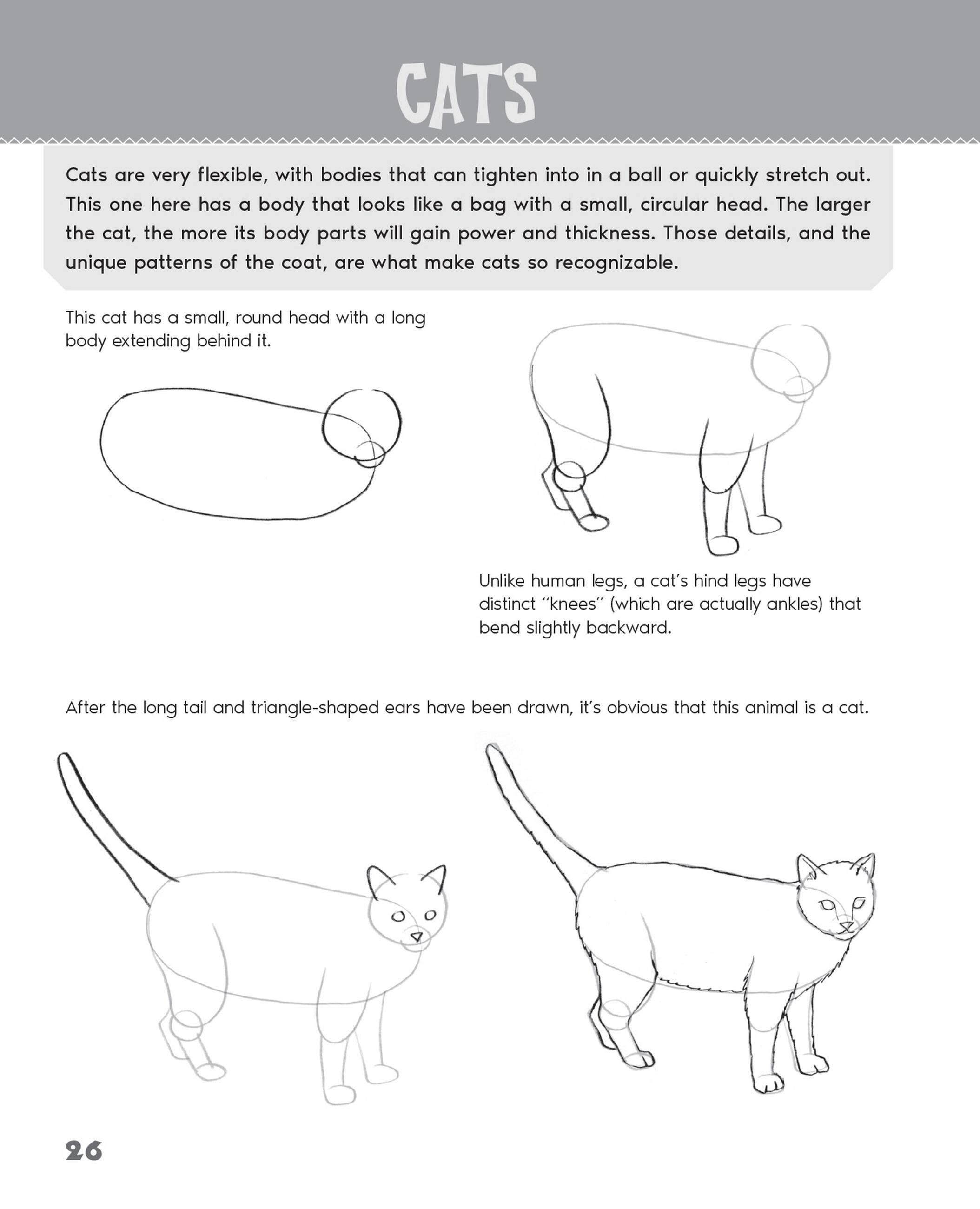 CATS

Cats are very flexible, with bodies that can tighten into in a ball or quickly stretch out. This one here has a body that looks like a bag with a small, circular head. The larger the cat, the more its body parts will gain power and thickness. Those details, and the unique patterns of the coat, are what make cats so recognizable.

This cat has a small, round head with a long body extending behind it.

Unlike human legs, a cat's hind legs have distinct "knees" (which are actually ankles) that bend slightly backward.

After the long tail and triangle-shaped ears have been drawn, it's obvious that this animal is a cat.

26