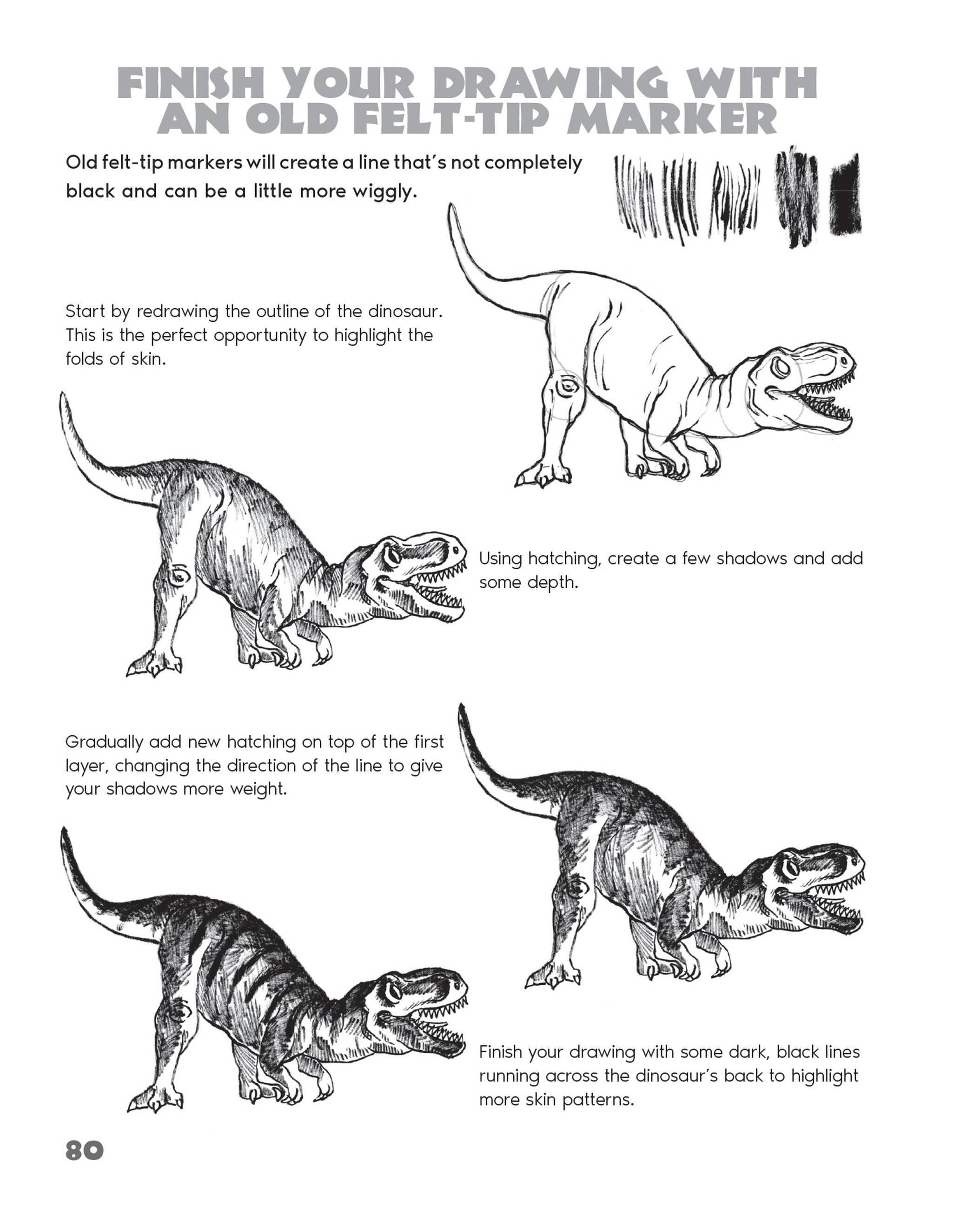 FINISH YOUR DRAWING WITH AN OLD FELT-TIP MARKER

Old felt-tip markers will create a line that's not completely black and can be a little more wiggly.

Start by redrawing the outline of the dinosaur. This is the perfect opportunity to highlight the folds of skin.

Using hatching, create a few shadows and add some depth.

Gradually add new hatching on top of the first layer, changing the direction of the line to give your shadows more weight.

Finish your drawing with some dark, black lines running across the dinosaur's back to highlight more skin patterns.

80