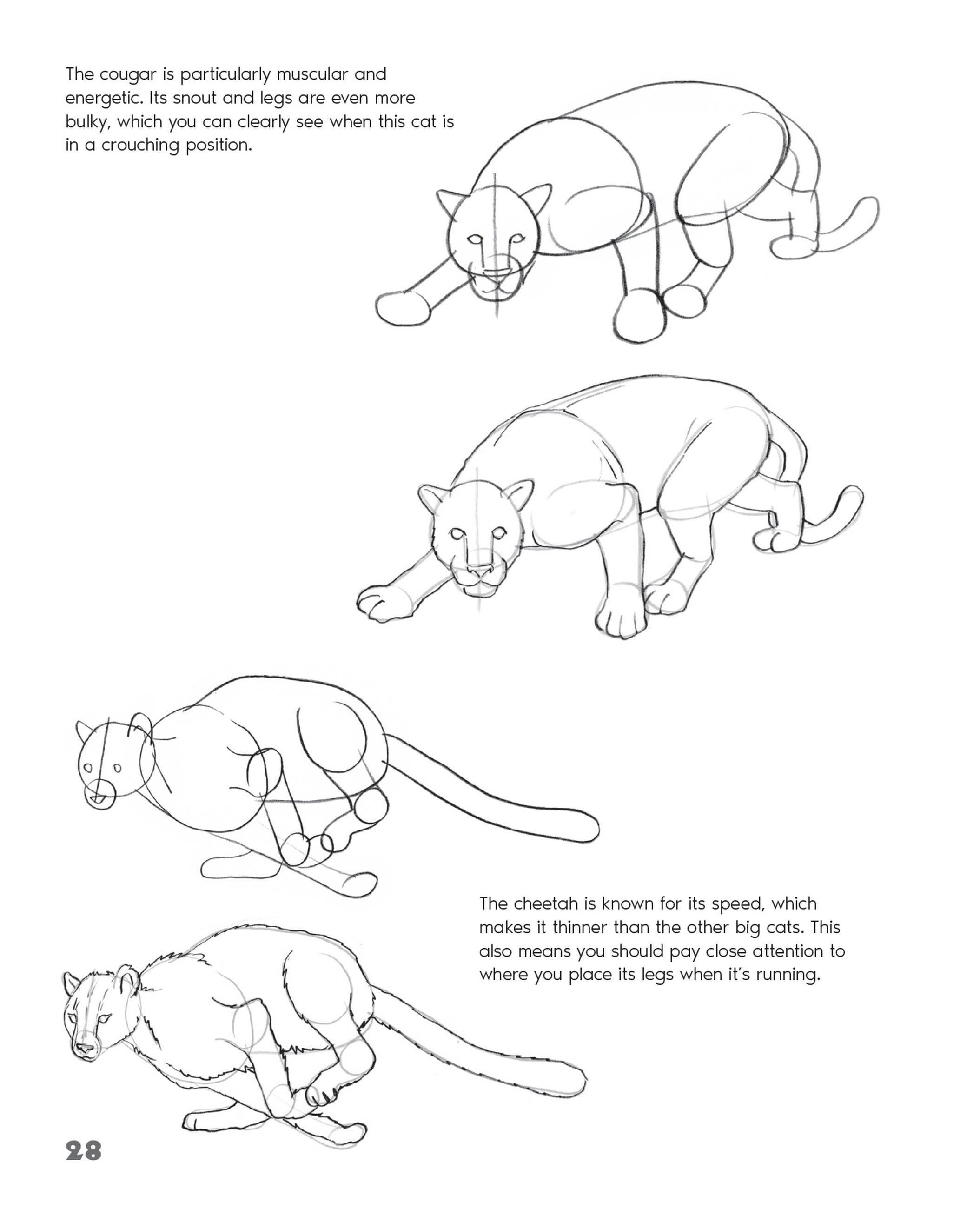 The cougar is particularly muscular and energetic. Its snout and legs are even more bulky, which you can clearly see when this cat is in a crouching position.

The cheetah is known for its speed, which makes it thinner than the other big cats. This also means you should pay close attention to where you place its legs when it's running.

28