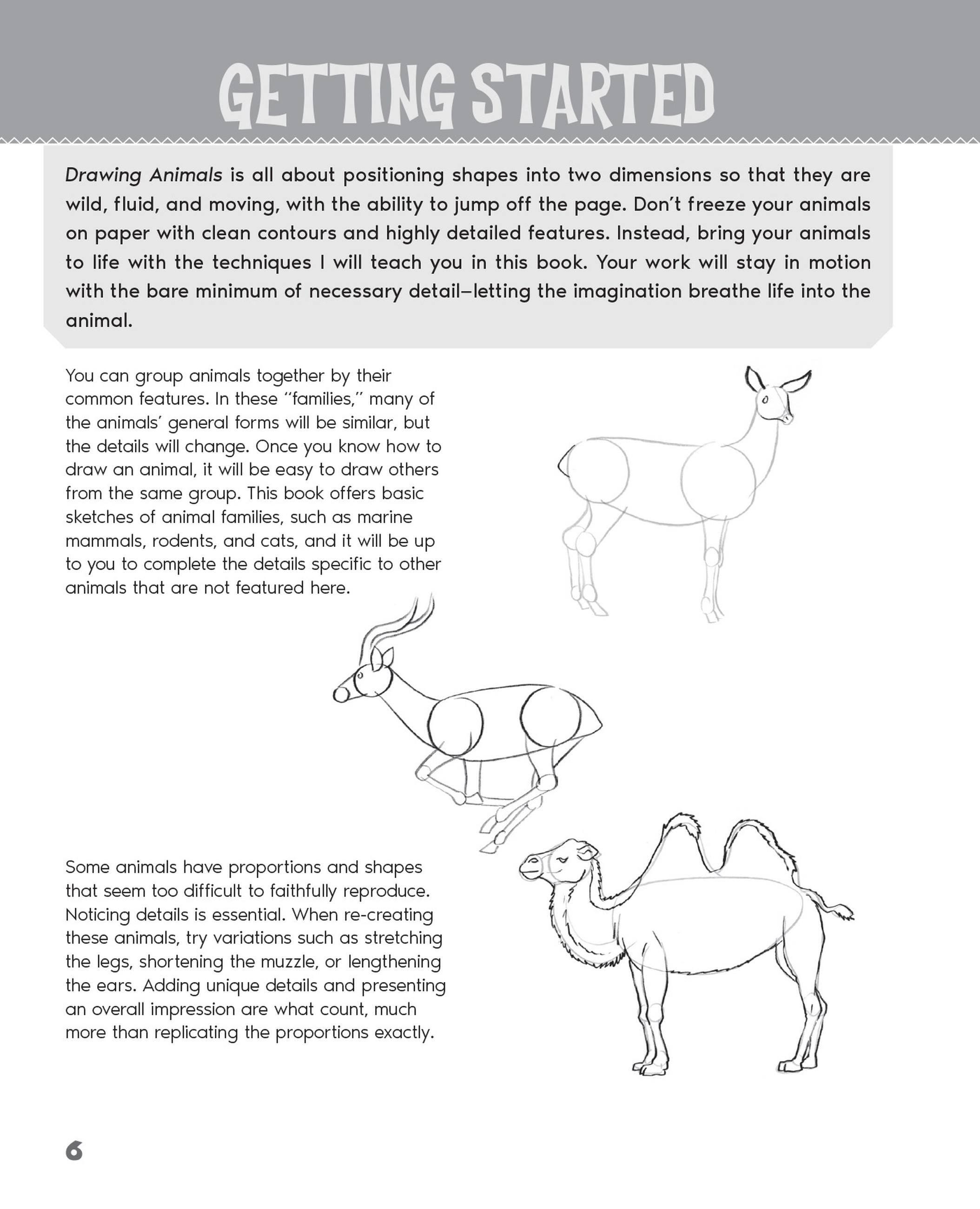 GETTING STARTED

Drawing Animals is all about positioning shapes into two dimensions so that they are wild, fluid, and moving, with the ability to jump off the page. Don't freeze your animals on paper with clean contours and highly detailed features. Instead, bring your animals to life with the techniques I will teach you in this book. Your work will stay in motion with the bare minimum of necessary detail—letting the imagination breathe life into the animal.

You can group animals together by their common features. In these "families," many of the animals' general forms will be similar, but the details will change. Once you know how to draw an animal, it will be easy to draw others from the same group. This book offers basic sketches of animal families, such as marine mammals, rodents, and cats, and it will be up to you to complete the details specific to other animals that are not featured here.

Some animals have proportions and shapes that seem too difficult to faithfully reproduce. Noticing details is essential. When re-creating these animals, try variations such as stretching the legs, shortening the muzzle, or lengthening the ears. Adding unique details and presenting an overall impression are what count, much more than replicating the proportions exactly.

6