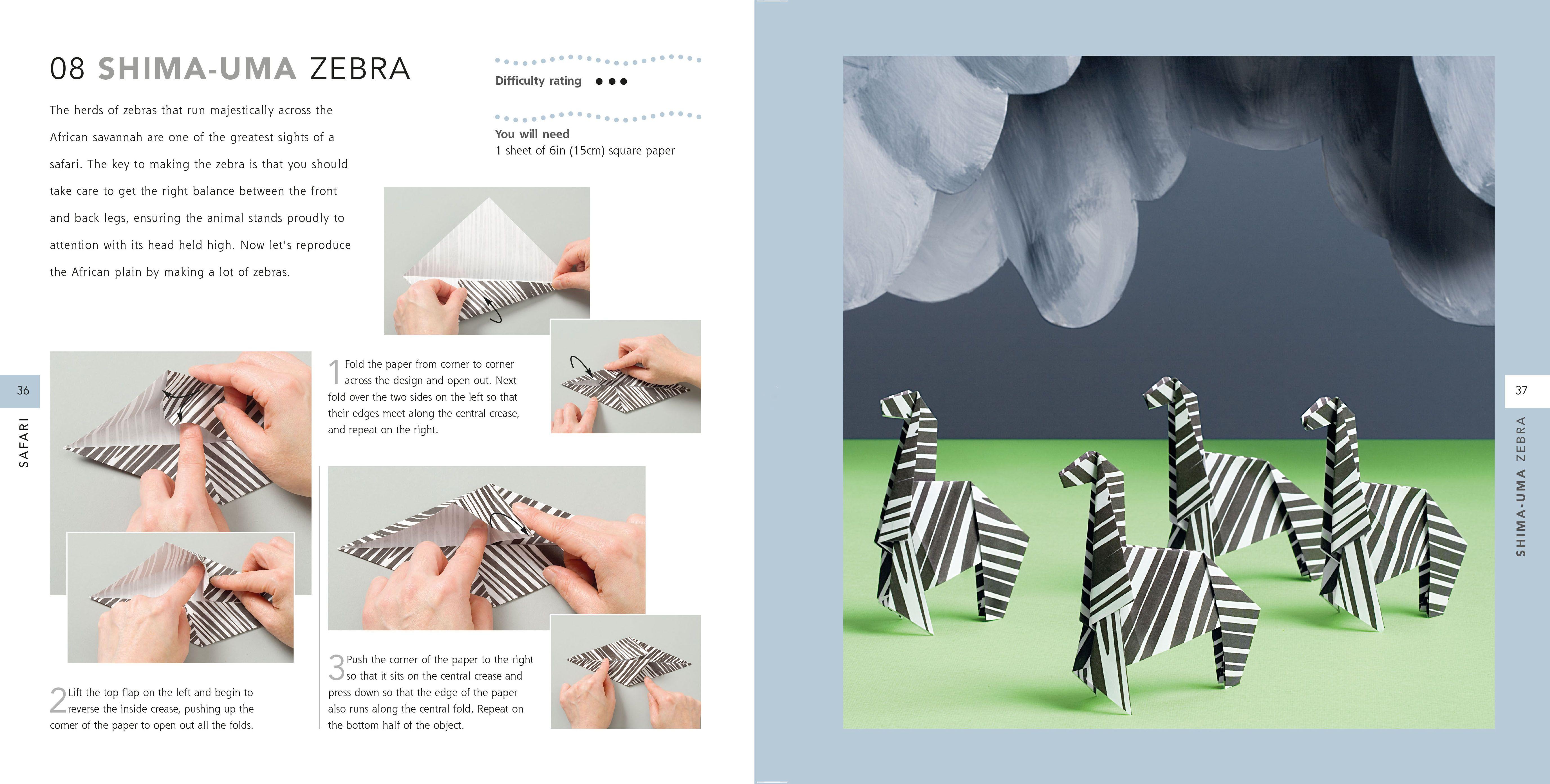 08 SHIMA-UMA ZEBRA

The herds of zebras that run majestically across the African savannah are one of the greatest sights of a safari. The key to making the zebra is that you should take care to get the right balance between the front and back legs, ensuring the animal stands proudly to attention with its head held high. Now let's reproduce the African plain by making a lot of zebras.

Difficulty rating ●●●

You will need
1 sheet of 6in (15cm) square paper

1 Fold the paper from corner to corner across the design and open out. Next fold over the two sides on the left so that their edges meet along the central crease, and repeat on the right.

2 Lift the top flap on the left and begin to reverse the inside crease, pushing up the corner of the paper to open out all the folds.

3 Push the corner of the paper to the right so that it sits on the central crease and press down so that the edge of the paper also runs along the central fold. Repeat on the bottom half of the object.

36

SAFARI

37

SHIMA-UMA ZEBRA