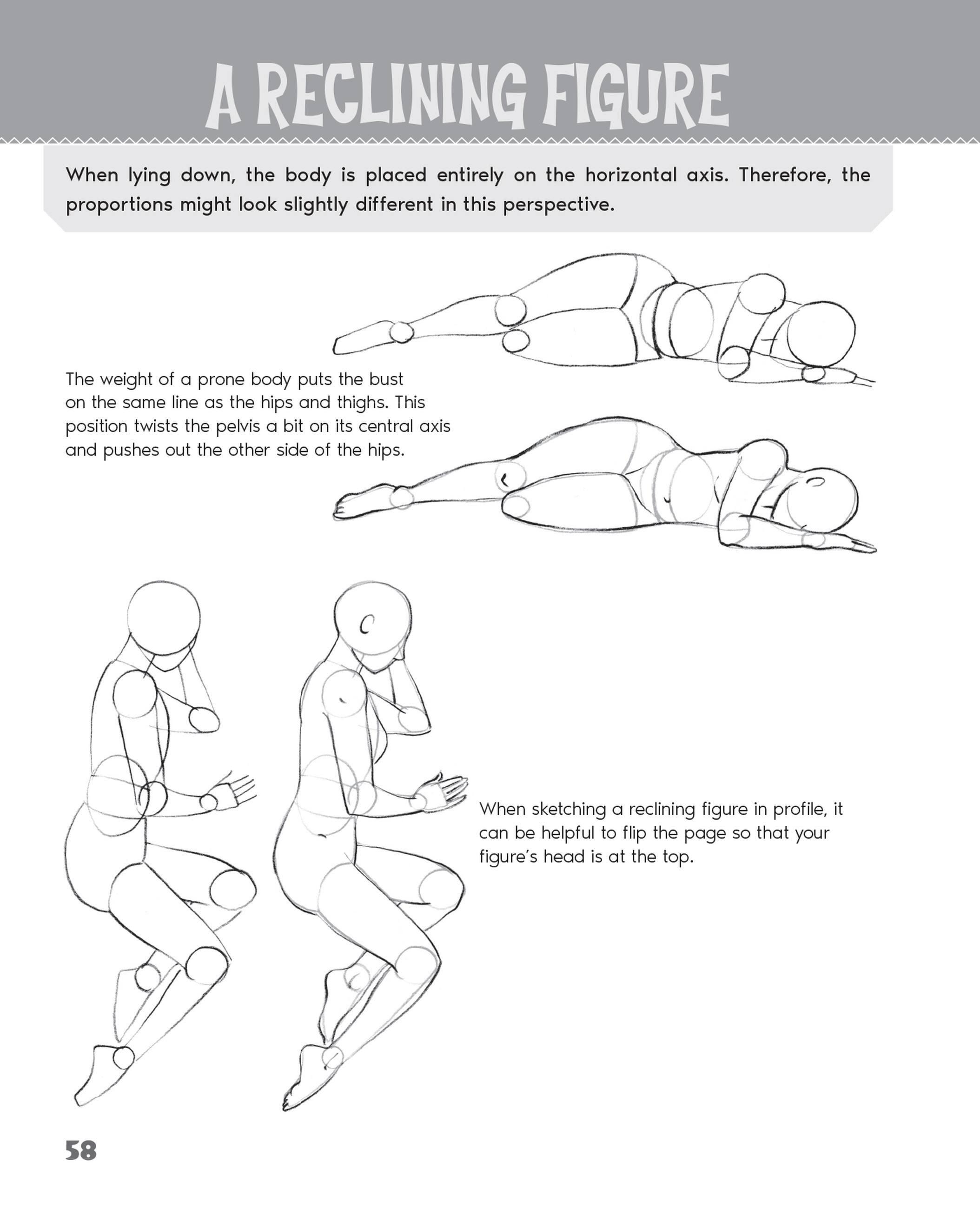 A RECLINING FIGURE

When lying down, the body is placed entirely on the horizontal axis. Therefore, the proportions might look slightly different in this perspective.

The weight of a prone body puts the bust on the same line as the hips and thighs. This position twists the pelvis a bit on its central axis and pushes out the other side of the hips.

When sketching a reclining figure in profile, it can be helpful to flip the page so that your figure's head is at the top.

58