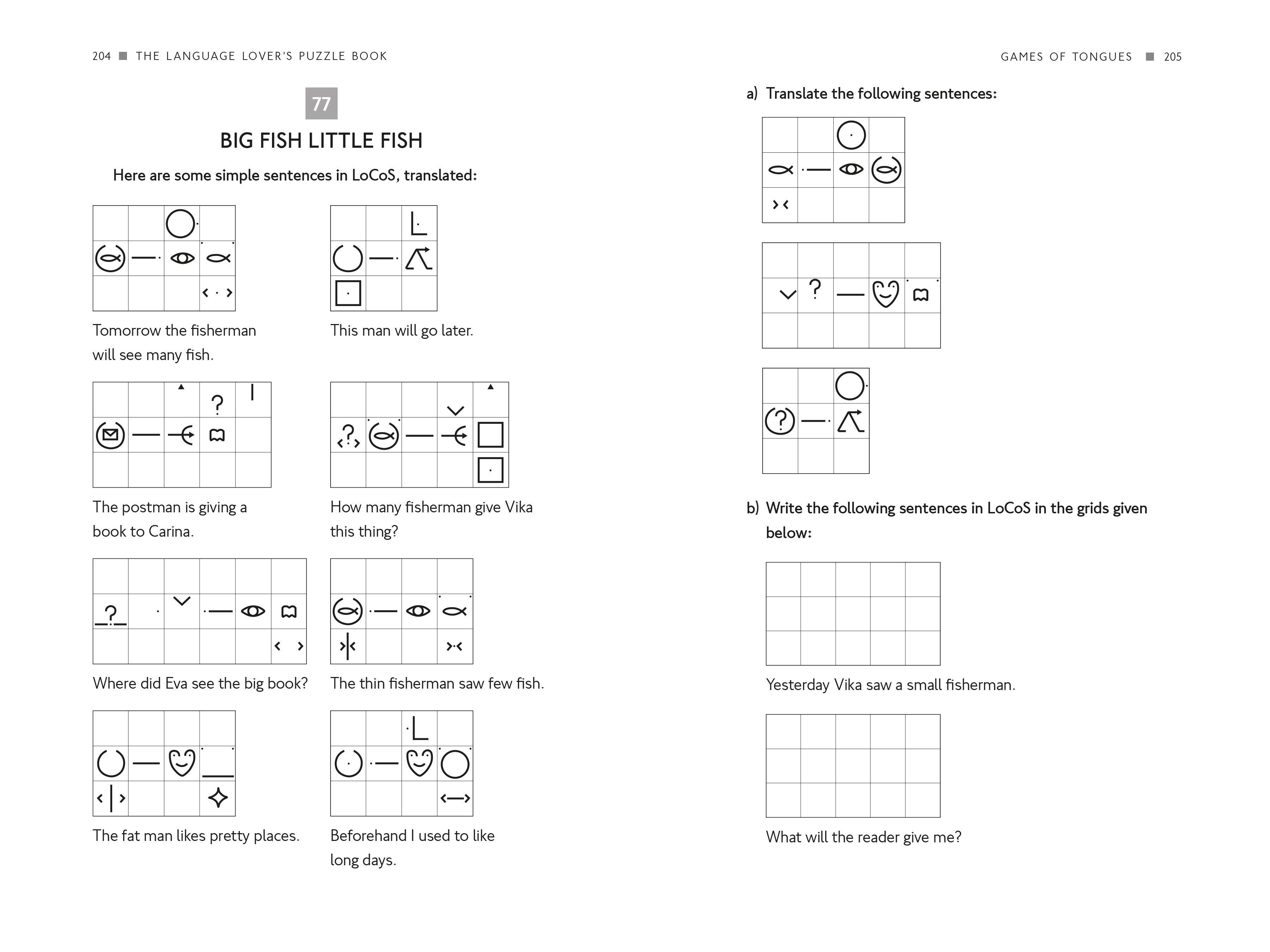 204 ■ THE LANGUAGE LOVER'S PUZZLE BOOK

77

BIG FISH LITTLE FISH

Here are some simple sentences in LoCoS, translated:

Tomorrow the fisherman will see many fish.

This man will go later.

The postman is giving a book to Carina.

How many fisherman give Vika this thing?

Where did Eva see the big book?

The thin fisherman saw few fish.

The fat man likes pretty places.

Beforehand I used to like long days.

GAMES OF TONGUES ■ 205

a) Translate the following sentences:

b) Write the following sentences in LoCoS in the grids given below:

Yesterday Vika saw a small fisherman.

What will the reader give me?