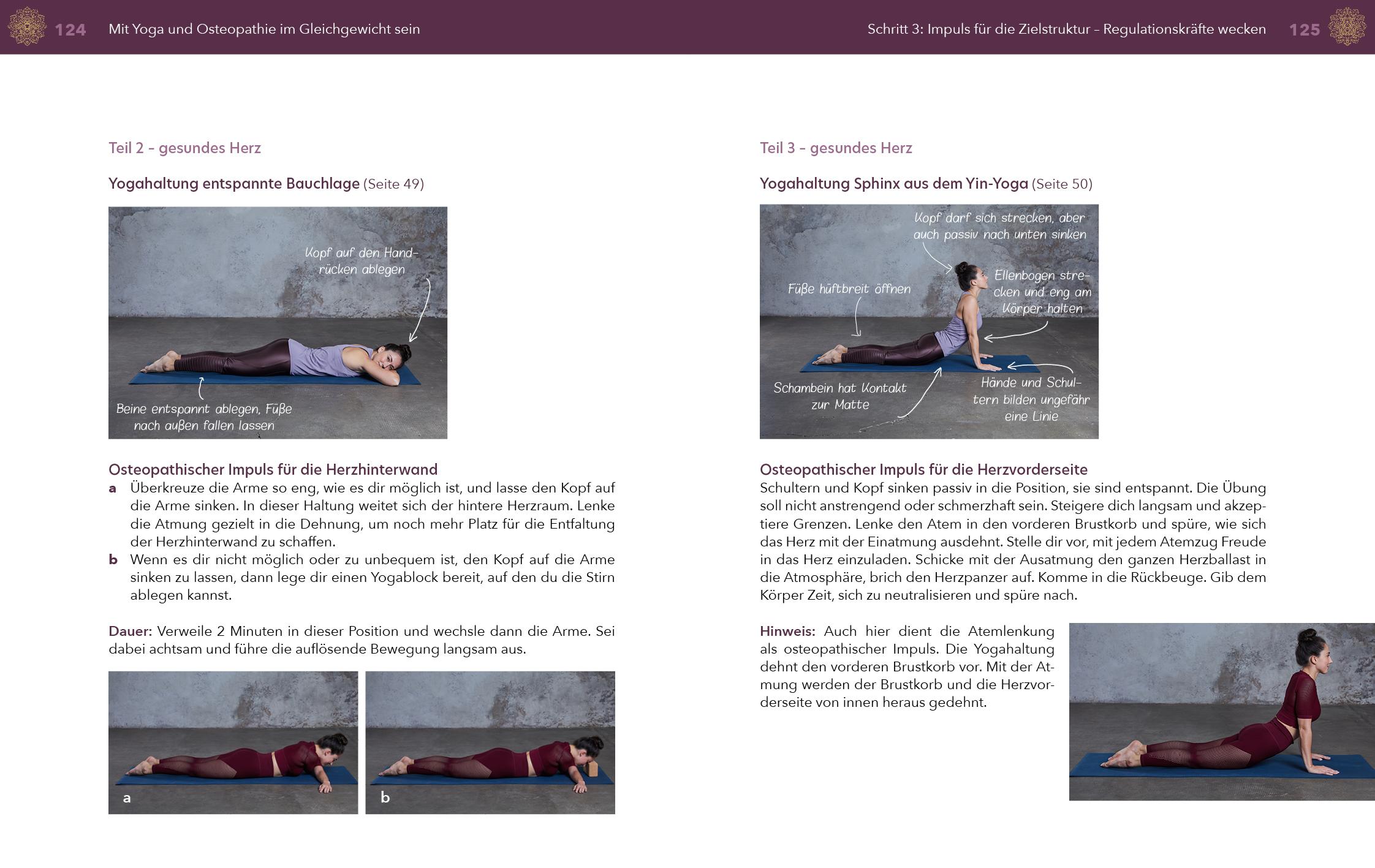 124 Mit Yoga und Osteopathie im Gleichgewicht sein

Teil 2 – gesundes Herz

Yogahaltung entspannte Bauchlage (Seite 49)

Kopf auf den Handrücken ablegen

Beine entspannt ablegen, Füße nach außen fallen lassen

Osteopathischer Impuls für die Herzhinterwand
a Überkreuze die Arme so eng, wie es dir möglich ist, und lasse den Kopf auf die Arme sinken. In dieser Haltung weitet sich der hintere Herzraum. Lenke die Atmung gezielt in die Dehnung, um noch mehr Platz für die Entfaltung der Herzhinterwand zu schaffen.
b Wenn es dir nicht möglich oder zu unbequem ist, den Kopf auf die Arme sinken zu lassen, dann lege dir einen Yogablock bereit, auf den du die Stirn ablegen kannst.

Dauer: Verweile 2 Minuten in dieser Position und wechsle dann die Arme. Sei dabei achtsam und führe die auflösende Bewegung langsam aus.

a

b

Schritt 3: Impuls für die Zielstruktur – Regulationskräfte wecken 125

Teil 3 – gesundes Herz

Yogahaltung Sphinx aus dem Yin-Yoga (Seite 50)

Kopf darf sich strecken, aber auch passiv nach unten sinken

Füße hüftbreit öffnen

Ellenbogen strecken und eng am Körper halten

Schambein hat Kontakt zur Matte

Hände und Schultern bilden ungefähr eine Linie

Osteopathischer Impuls für die Herzvorderseite
Schultern und Kopf sinken passiv in die Position, sie sind entspannt. Die Übung soll nicht anstrengend oder schmerzhaft sein. Steigere dich langsam und akzeptiere Grenzen. Lenke den Atem in den vorderen Brustkorb und spüre, wie sich das Herz mit der Einatmung ausdehnt. Stelle dir vor, mit jedem Atemzug Freude in das Herz einzuladen. Schicke mit der Ausatmung den ganzen Herzballast in die Atmosphäre, brich den Herzpanzer auf. Komme in die Rückbeuge. Gib dem Körper Zeit, sich zu neutralisieren und spüre nach.

Hinweis: Auch hier dient die Atemlenkung als osteopathischer Impuls. Die Yogahaltung dehnt den vorderen Brustkorb vor. Mit der Atmung werden der Brustkorb und die Herzvorderseite von innen heraus gedehnt.