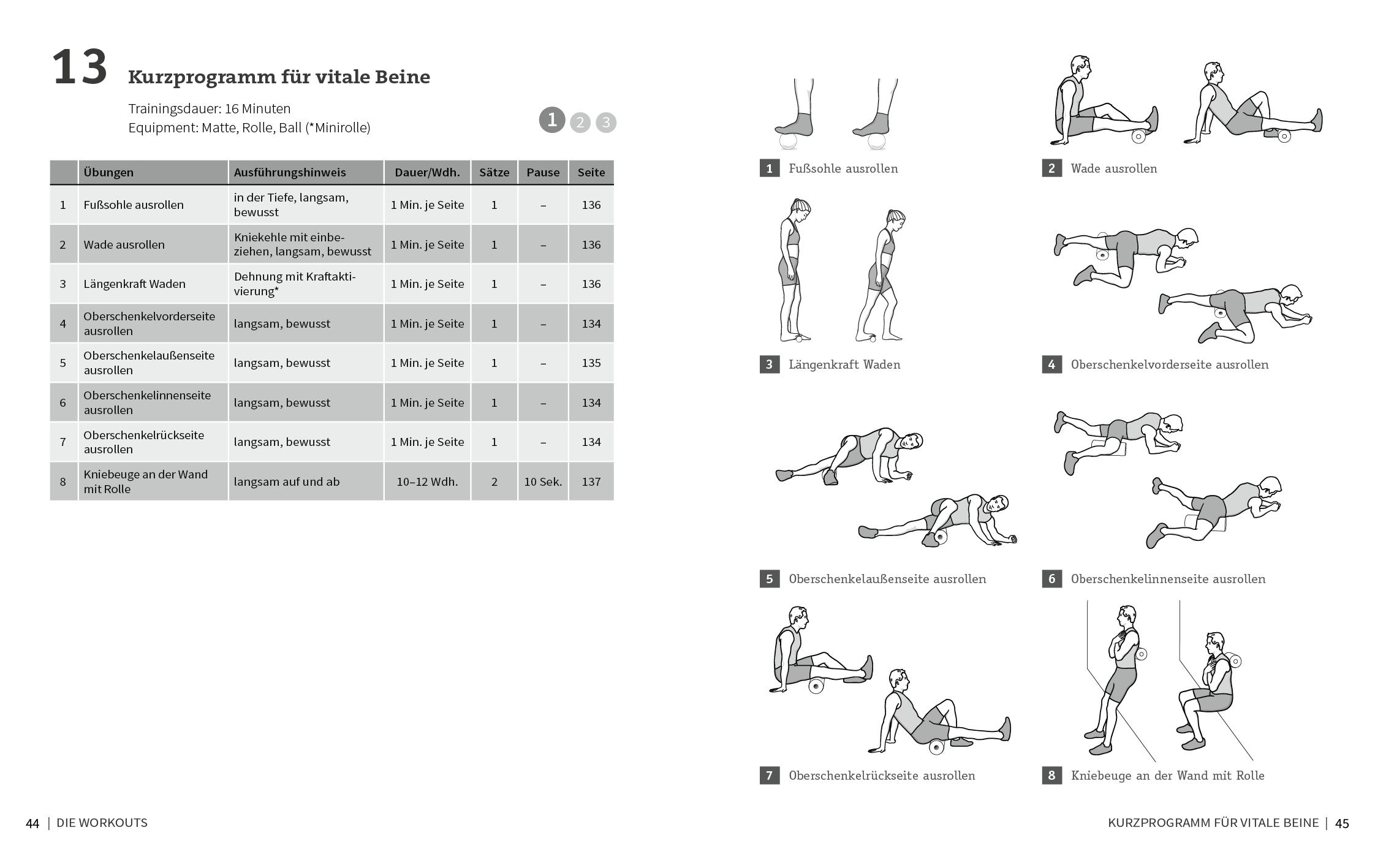 13 Kurzprogramm für vitale Beine

Trainingsdauer: 16 Minuten
Equipment: Matte, Rolle, Ball (*Minirolle)

1 2 3

| | Übungen | Ausführungshinweis | Dauer/Wdh. | Sätze | Pause | Seite |
|---|---|---|---|---|---|---|
| 1 | Fußsohle ausrollen | in der Tiefe, langsam, bewusst | 1 Min. je Seite | 1 | – | 136 |
| 2 | Wade ausrollen | Kniekehle mit einbeziehen, langsam, bewusst | 1 Min. je Seite | 1 | – | 136 |
| 3 | Längenkraft Waden | Dehnung mit Kraftaktivierung* | 1 Min. je Seite | 1 | – | 136 |
| 4 | Oberschenkelvorderseite ausrollen | langsam, bewusst | 1 Min. je Seite | 1 | – | 134 |
| 5 | Oberschenkelaußenseite ausrollen | langsam, bewusst | 1 Min. je Seite | 1 | – | 135 |
| 6 | Oberschenkelinnenseite ausrollen | langsam, bewusst | 1 Min. je Seite | 1 | – | 134 |
| 7 | Oberschenkelrückseite ausrollen | langsam, bewusst | 1 Min. je Seite | 1 | – | 134 |
| 8 | Kniebeuge an der Wand mit Rolle | langsam auf und ab | 10–12 Wdh. | 2 | 10 Sek. | 137 |

1 Fußsohle ausrollen
2 Wade ausrollen
3 Längenkraft Waden
4 Oberschenkelvorderseite ausrollen
5 Oberschenkelaußenseite ausrollen
6 Oberschenkelinnenseite ausrollen
7 Oberschenkelrückseite ausrollen
8 Kniebeuge an der Wand mit Rolle

44 | DIE WORKOUTS

KURZPROGRAMM FÜR VITALE BEINE | 45