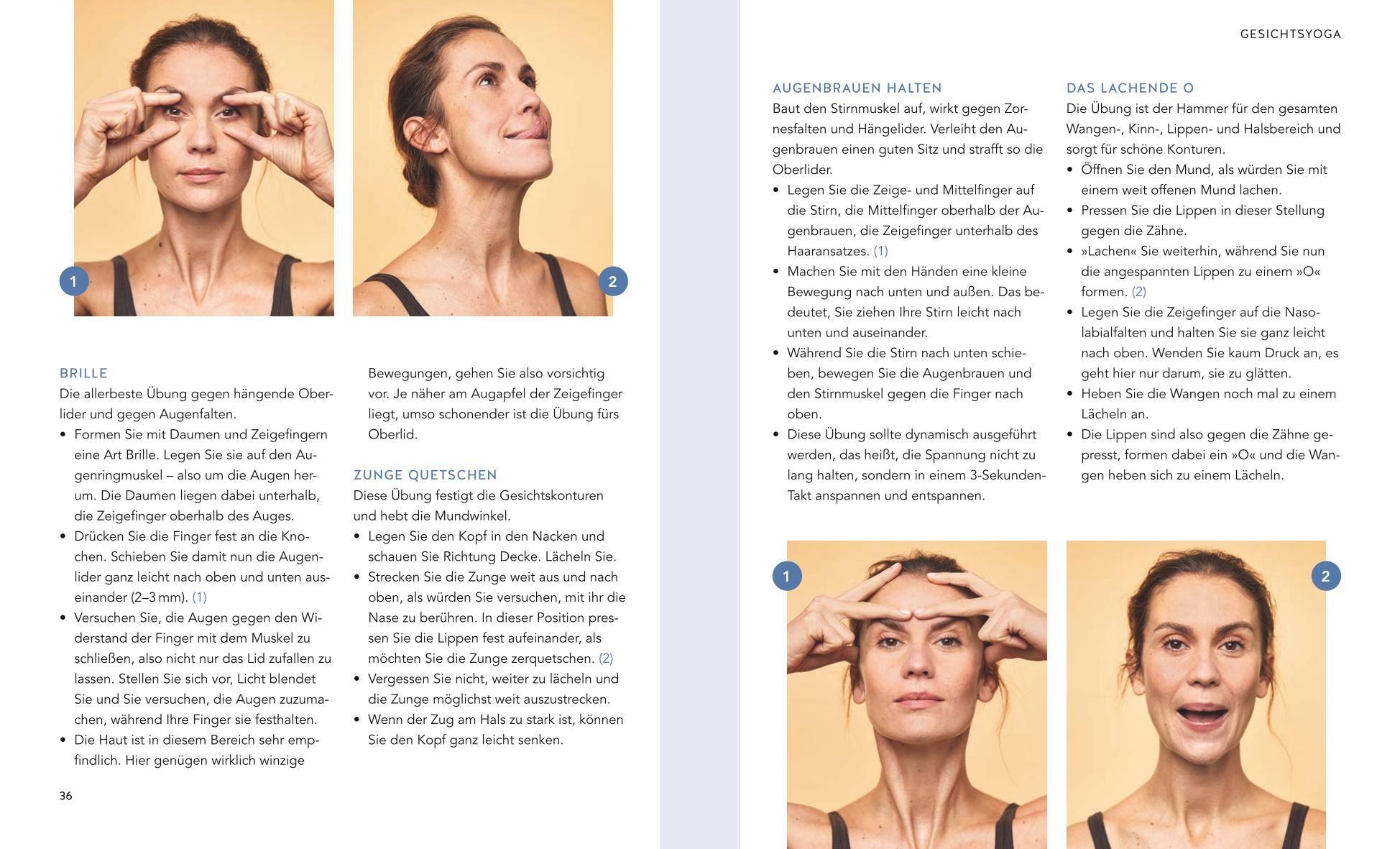 1

2

BRILLE
Die allerbeste Übung gegen hängende Oberlider und gegen Augenfalten.
• Formen Sie mit Daumen und Zeigefingern eine Art Brille. Legen Sie sie auf den Augenringmuskel – also um die Augen herum. Die Daumen liegen dabei unterhalb, die Zeigefinger oberhalb des Auges.
• Drücken Sie die Finger fest an die Knochen. Schieben Sie damit nun die Augenlider ganz leicht nach oben und unten auseinander (2–3 mm). (1)
• Versuchen Sie, die Augen gegen den Widerstand der Finger mit dem Muskel zu schließen, also nicht nur das Lid zufallen zu lassen. Stellen Sie sich vor, Licht blendet Sie und Sie versuchen, die Augen zuzumachen, während Ihre Finger sie festhalten.
• Die Haut ist in diesem Bereich sehr empfindlich. Hier genügen wirklich winzige Bewegungen, gehen Sie also vorsichtig vor. Je näher am Augapfel der Zeigefinger liegt, umso schonender ist die Übung fürs Oberlid.

ZUNGE QUETSCHEN
Diese Übung festigt die Gesichtskonturen und hebt die Mundwinkel.
• Legen Sie den Kopf in den Nacken und schauen Sie Richtung Decke. Lächeln Sie.
• Strecken Sie die Zunge weit aus und nach oben, als würden Sie versuchen, mit ihr die Nase zu berühren. In dieser Position pressen Sie die Lippen fest aufeinander, als möchten Sie die Zunge zerquetschen. (2)
• Vergessen Sie nicht, weiter zu lächeln und die Zunge möglichst weit auszustrecken.
• Wenn der Zug am Hals zu stark ist, können Sie den Kopf ganz leicht senken.

36

GESICHTSYOGA

AUGENBRAUEN HALTEN
Baut den Stirnmuskel auf, wirkt gegen Zornesfalten und Hängelider. Verleiht den Augenbrauen einen guten Sitz und strafft so die Oberlider.
• Legen Sie die Zeige- und Mittelfinger auf die Stirn, die Mittelfinger oberhalb der Augenbrauen, die Zeigefinger unterhalb des Haaransatzes. (1)
• Machen Sie mit den Händen eine kleine Bewegung nach unten und außen. Das bedeutet, Sie ziehen Ihre Stirn leicht nach unten und auseinander.
• Während Sie die Stirn nach unten schieben, bewegen Sie die Augenbrauen und den Stirnmuskel gegen die Finger nach oben.
• Diese Übung sollte dynamisch ausgeführt werden, das heißt, die Spannung nicht zu lang halten, sondern in einem 3-Sekunden-Takt anspannen und entspannen.

DAS LACHENDE O
Die Übung ist der Hammer für den gesamten Wangen-, Kinn-, Lippen- und Halsbereich und sorgt für schöne Konturen.
• Öffnen Sie den Mund, als würden Sie mit einem weit offenen Mund lachen.
• Pressen Sie die Lippen in dieser Stellung gegen die Zähne.
• »Lachen« Sie weiterhin, während Sie nun die angespannten Lippen zu einem »O« formen. (2)
• Legen Sie die Zeigefinger auf die Nasolabialfalten und halten Sie sie ganz leicht nach oben. Wenden Sie kaum Druck an, es geht hier nur darum, sie zu glätten.
• Heben Sie die Wangen noch mal zu einem Lächeln an.
• Die Lippen sind also gegen die Zähne gepresst, formen dabei ein »O« und die Wangen heben sich zu einem Lächeln.

1

2