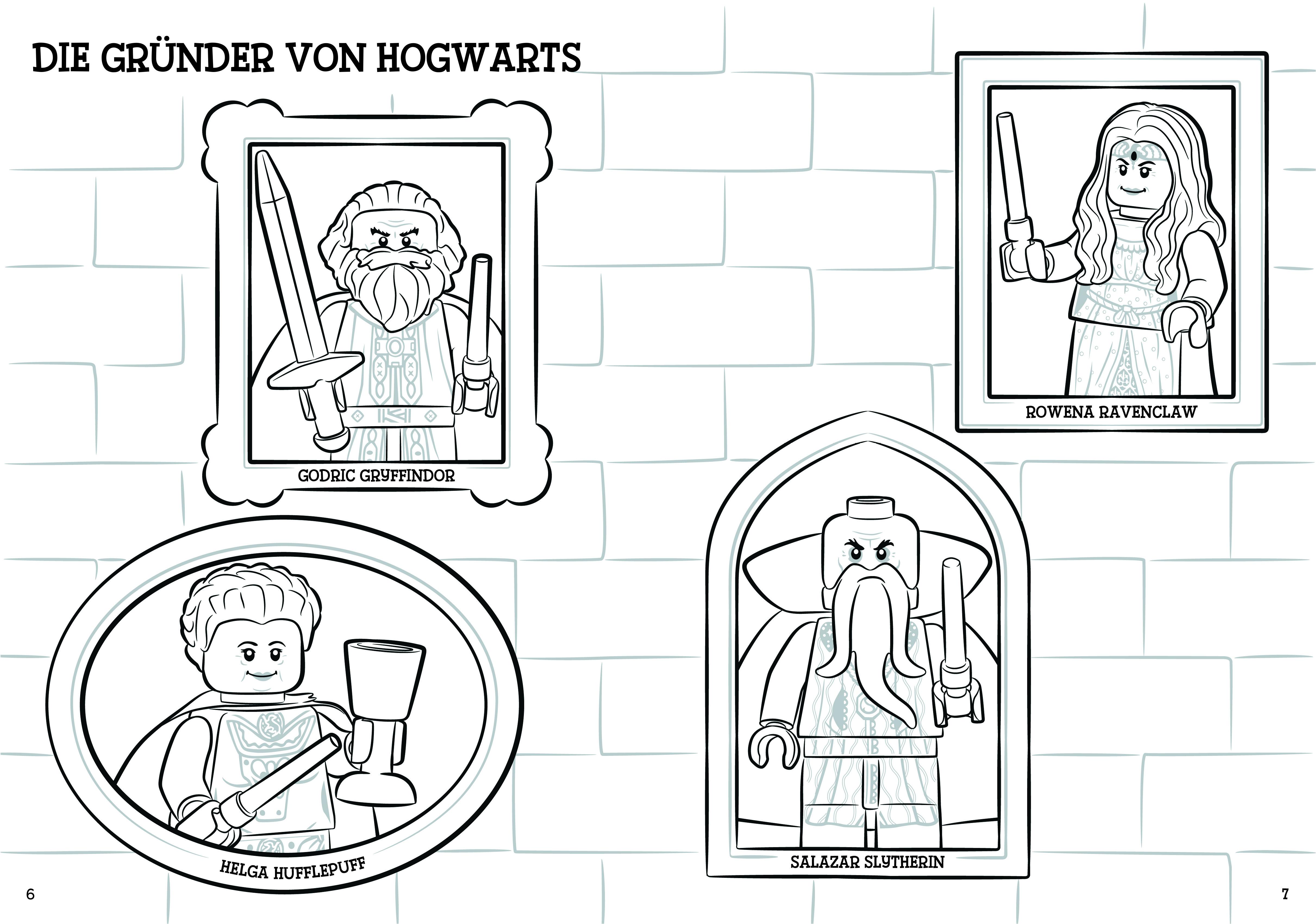 DIE GRÜNDER VON HOGWARTS

GODRIC GRYFFINDOR

ROWENA RAVENCLAW

HELGA HUFFLEPUFF

SALAZAR SLYTHERIN

6

7