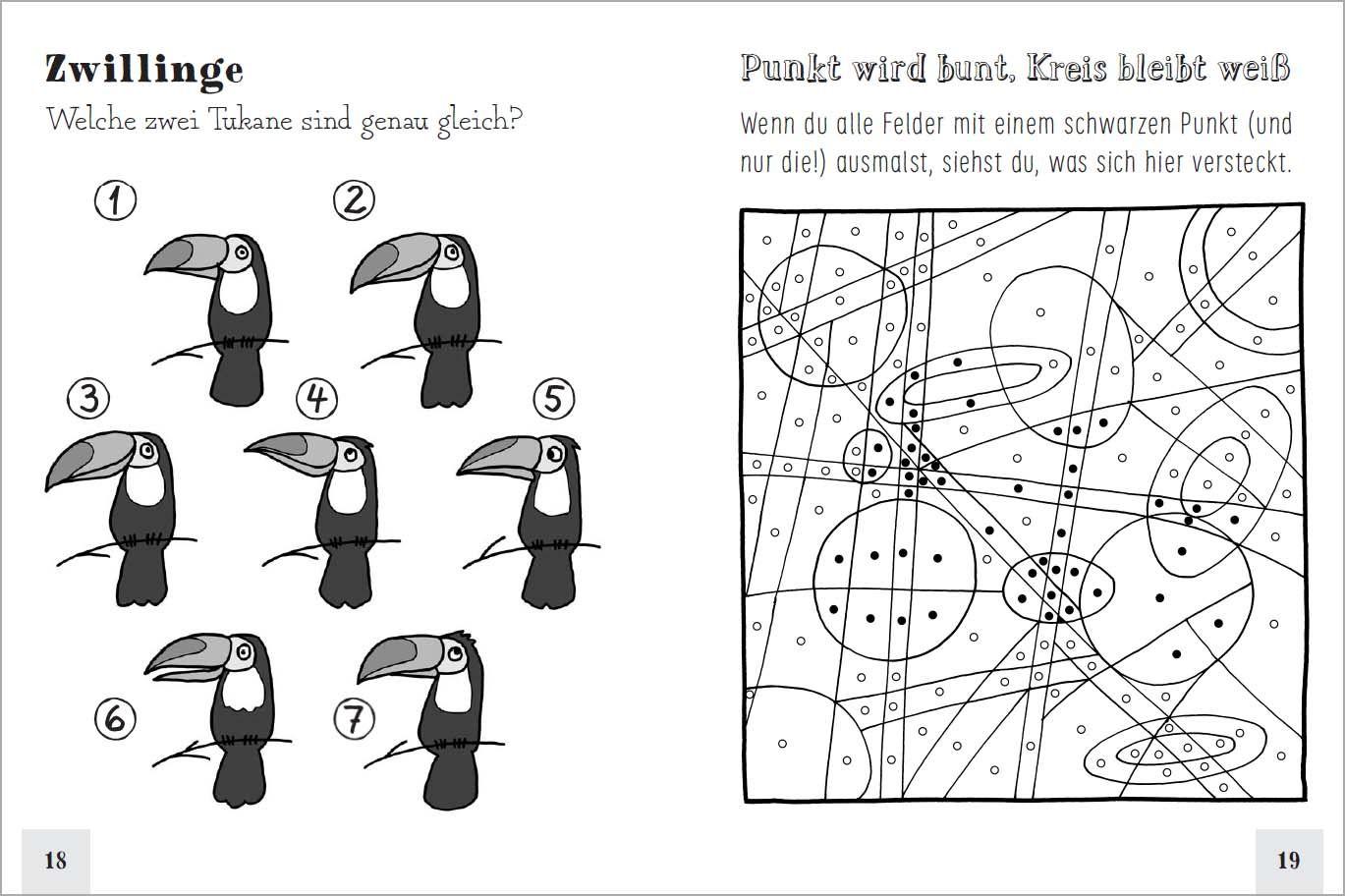 Zwillinge

Welche zwei Tukane sind genau gleich?

1

2

3

4

5

6

7

18

Punkt wird bunt, Kreis bleibt weiß

Wenn du alle Felder mit einem schwarzen Punkt (und nur die!) ausmalst, siehst du, was sich hier versteckt.

19