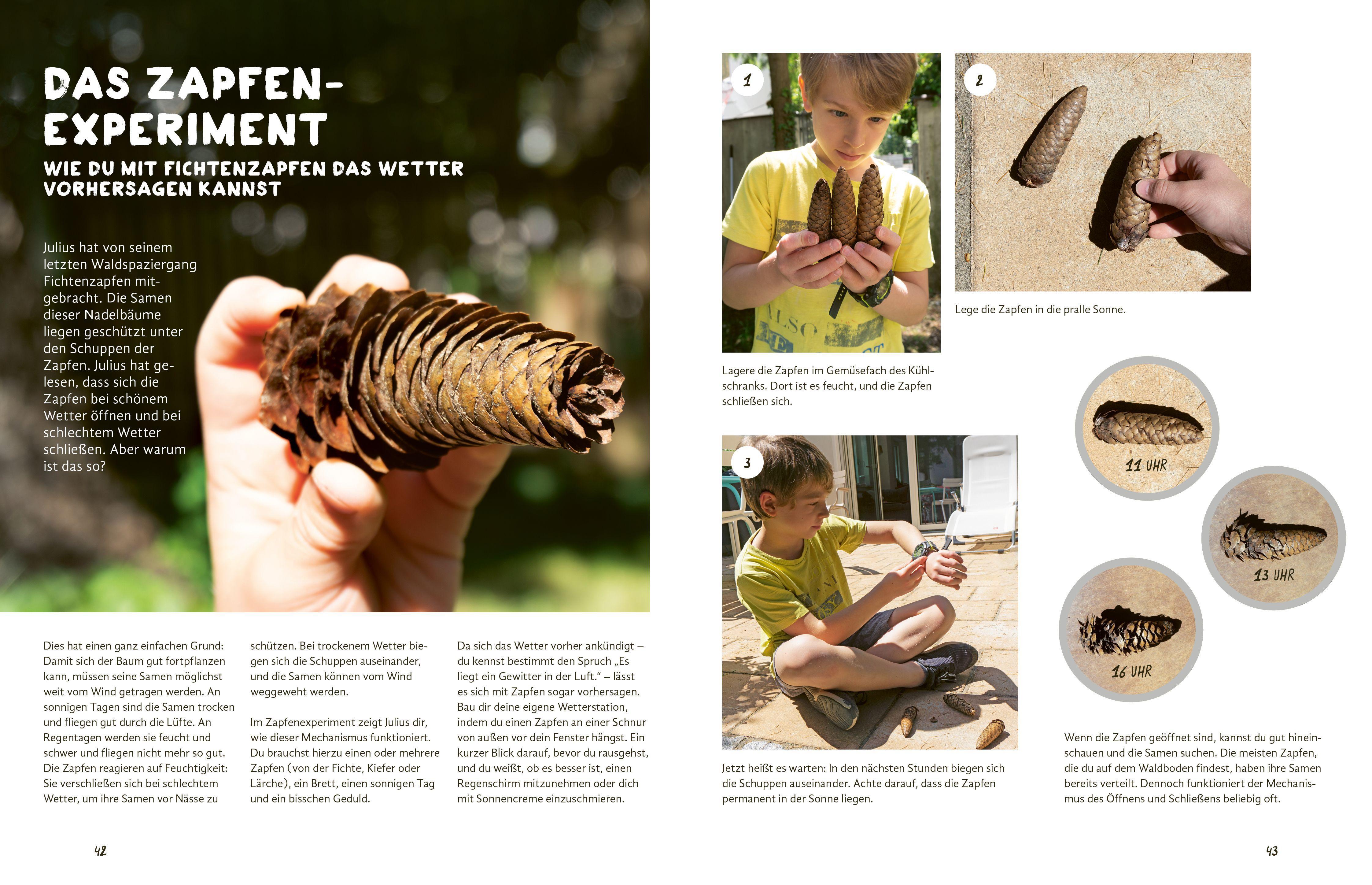 DAS ZAPFEN-EXPERIMENT

WIE DU MIT FICHTENZAPFEN DAS WETTER VORHERSAGEN KANNST

Julius hat von seinem letzten Waldspaziergang Fichtenzapfen mitgebracht. Die Samen dieser Nadelbäume liegen geschützt unter den Schuppen der Zapfen. Julius hat gelesen, dass sich die Zapfen bei schönem Wetter öffnen und bei schlechtem Wetter schließen. Aber warum ist das so?

Dies hat einen ganz einfachen Grund: Damit sich der Baum gut fortpflanzen kann, müssen seine Samen möglichst weit vom Wind getragen werden. An sonnigen Tagen sind die Samen trocken und fliegen gut durch die Lüfte. An Regentagen werden sie feucht und schwer und fliegen nicht mehr so gut. Die Zapfen reagieren auf Feuchtigkeit: Sie verschließen sich bei schlechtem Wetter, um ihre Samen vor Nässe zu schützen. Bei trockenem Wetter biegen sich die Schuppen auseinander, und die Samen können vom Wind weggeweht werden.

Im Zapfenexperiment zeigt Julius dir, wie dieser Mechanismus funktioniert. Du brauchst hierzu einen oder mehrere Zapfen (von der Fichte, Kiefer oder Lärche), ein Brett, einen sonnigen Tag und ein bisschen Geduld.

Da sich das Wetter vorher ankündigt – du kennst bestimmt den Spruch „Es liegt ein Gewitter in der Luft.“ – lässt es sich mit Zapfen sogar vorhersagen. Bau dir deine eigene Wetterstation, indem du einen Zapfen an einer Schnur von außen vor dein Fenster hängst. Ein kurzer Blick darauf, bevor du rausgehst, und du weißt, ob es besser ist, einen Regenschirm mitzunehmen oder dich mit Sonnencreme einzuschmieren.

42

1

Lagere die Zapfen im Gemüsefach des Kühlschranks. Dort ist es feucht, und die Zapfen schließen sich.

2

Lege die Zapfen in die pralle Sonne.

3

Jetzt heißt es warten: In den nächsten Stunden biegen sich die Schuppen auseinander. Achte darauf, dass die Zapfen permanent in der Sonne liegen.

11 UHR

13 UHR

16 UHR

Wenn die Zapfen geöffnet sind, kannst du gut hineinschauen und die Samen suchen. Die meisten Zapfen, die du auf dem Waldboden findest, haben ihre Samen bereits verteilt. Dennoch funktioniert der Mechanismus des Öffnens und Schließens beliebig oft.

43