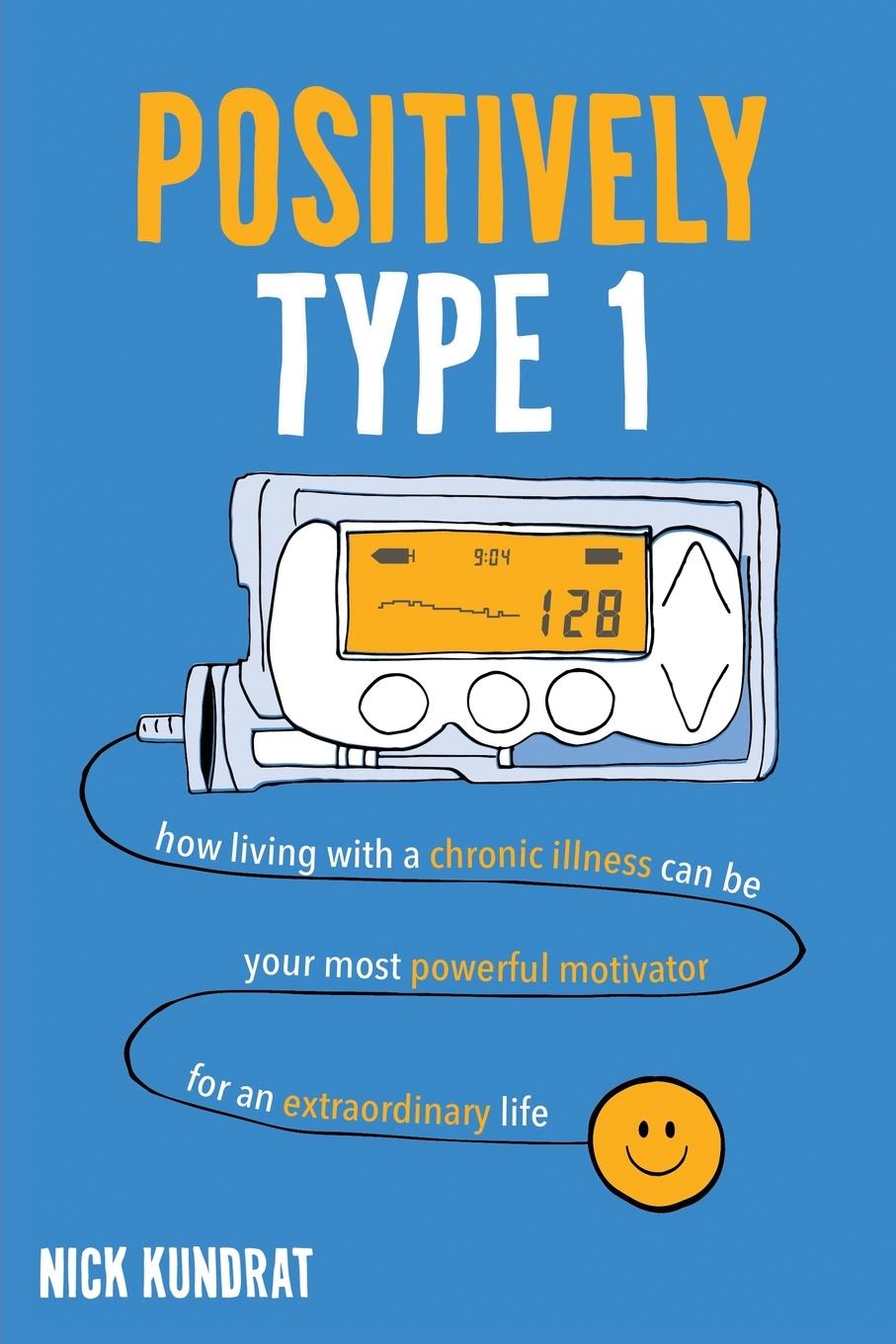 POSITIVELY
TYPE 1

9:04
128

how living with a chronic illness can be
your most powerful motivator
for an extraordinary life

NICK KUNDRAT