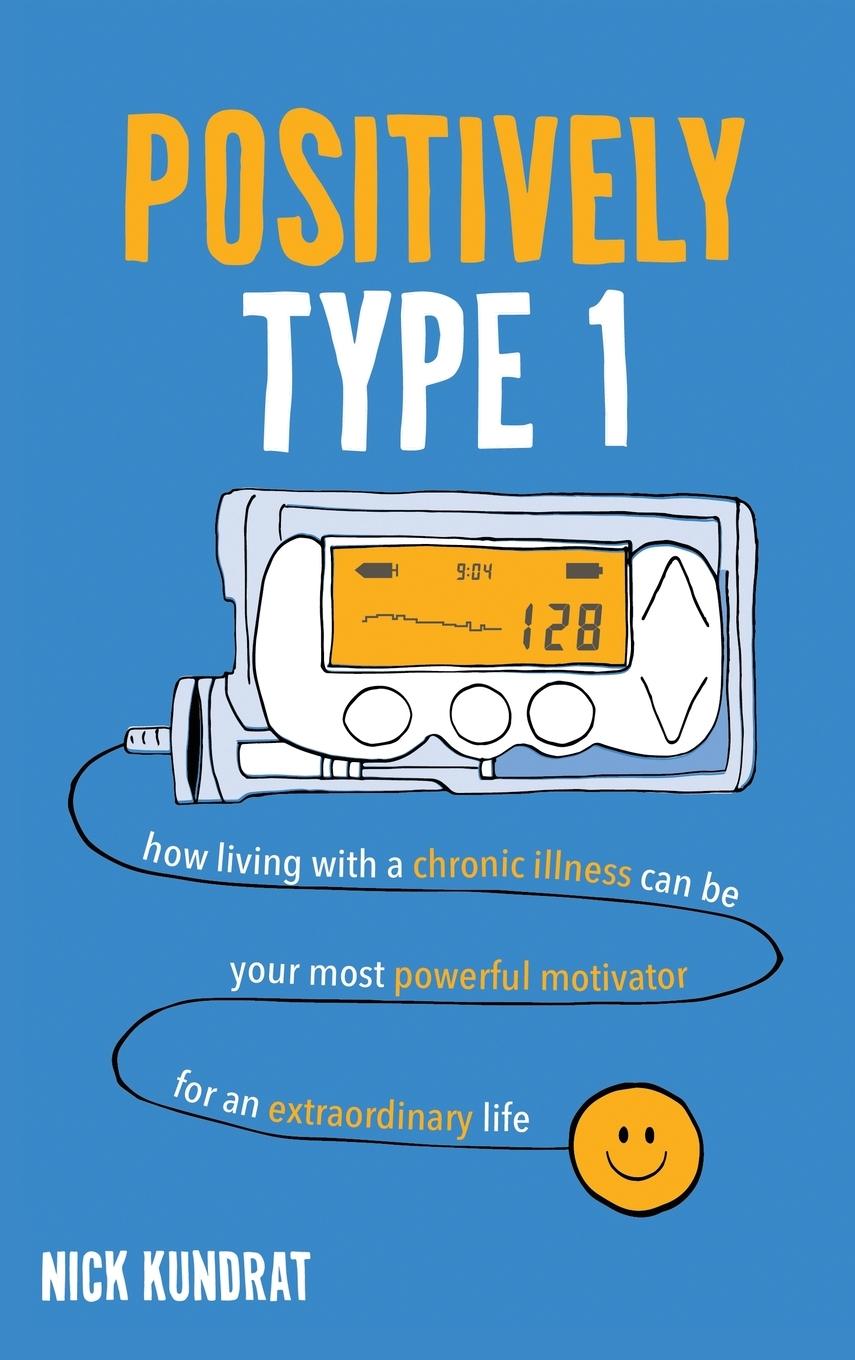 POSITIVELY
TYPE 1

9:04
128

how living with a chronic illness can be your most powerful motivator for an extraordinary life

NICK KUNDRAT