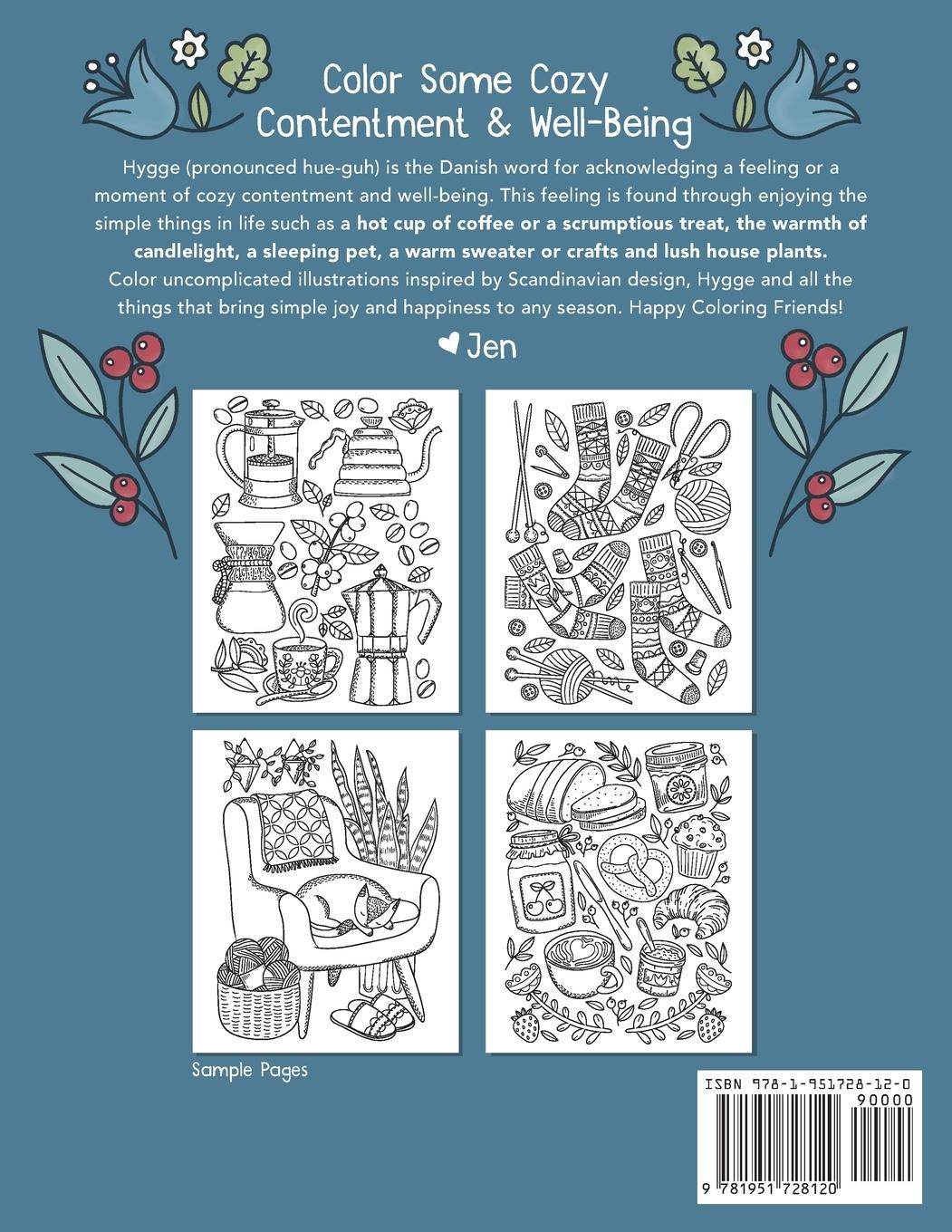 Color Some Cozy Contentment & Well-Being

Hygge (pronounced hue-guh) is the Danish word for acknowledging a feeling or a moment of cozy contentment and well-being. This feeling is found through enjoying the simple things in life such as a hot cup of coffee or a scrumptious treat, the warmth of candlelight, a sleeping pet, a warm sweater or crafts and lush house plants. Color uncomplicated illustrations inspired by Scandinavian design, Hygge and all the things that bring simple joy and happiness to any season. Happy Coloring Friends!

Jen

Sample Pages

ISBN 978-1-951728-12-0
90000
9 781951 728120