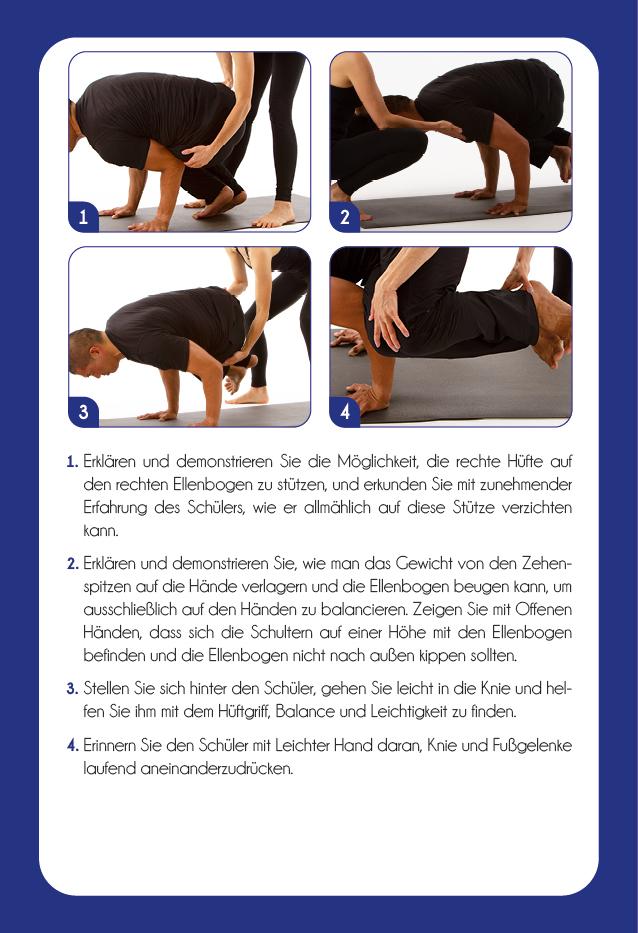 1

2

3

4

1. Erklären und demonstrieren Sie die Möglichkeit, die rechte Hüfte auf den rechten Ellenbogen zu stützen, und erkunden Sie mit zunehmender Erfahrung des Schülers, wie er allmählich auf diese Stütze verzichten kann.

2. Erklären und demonstrieren Sie, wie man das Gewicht von den Zehenspitzen auf die Hände verlagern und die Ellenbogen beugen kann, um ausschließlich auf den Händen zu balancieren. Zeigen Sie mit Offenen Händen, dass sich die Schultern auf einer Höhe mit den Ellenbogen befinden und die Ellenbogen nicht nach außen kippen sollten.

3. Stellen Sie sich hinter den Schüler, gehen Sie leicht in die Knie und helfen Sie ihm mit dem Hüftgriff, Balance und Leichtigkeit zu finden.

4. Erinnern Sie den Schüler mit Leichter Hand daran, Knie und Fußgelenke laufend aneinanderzudrücken.