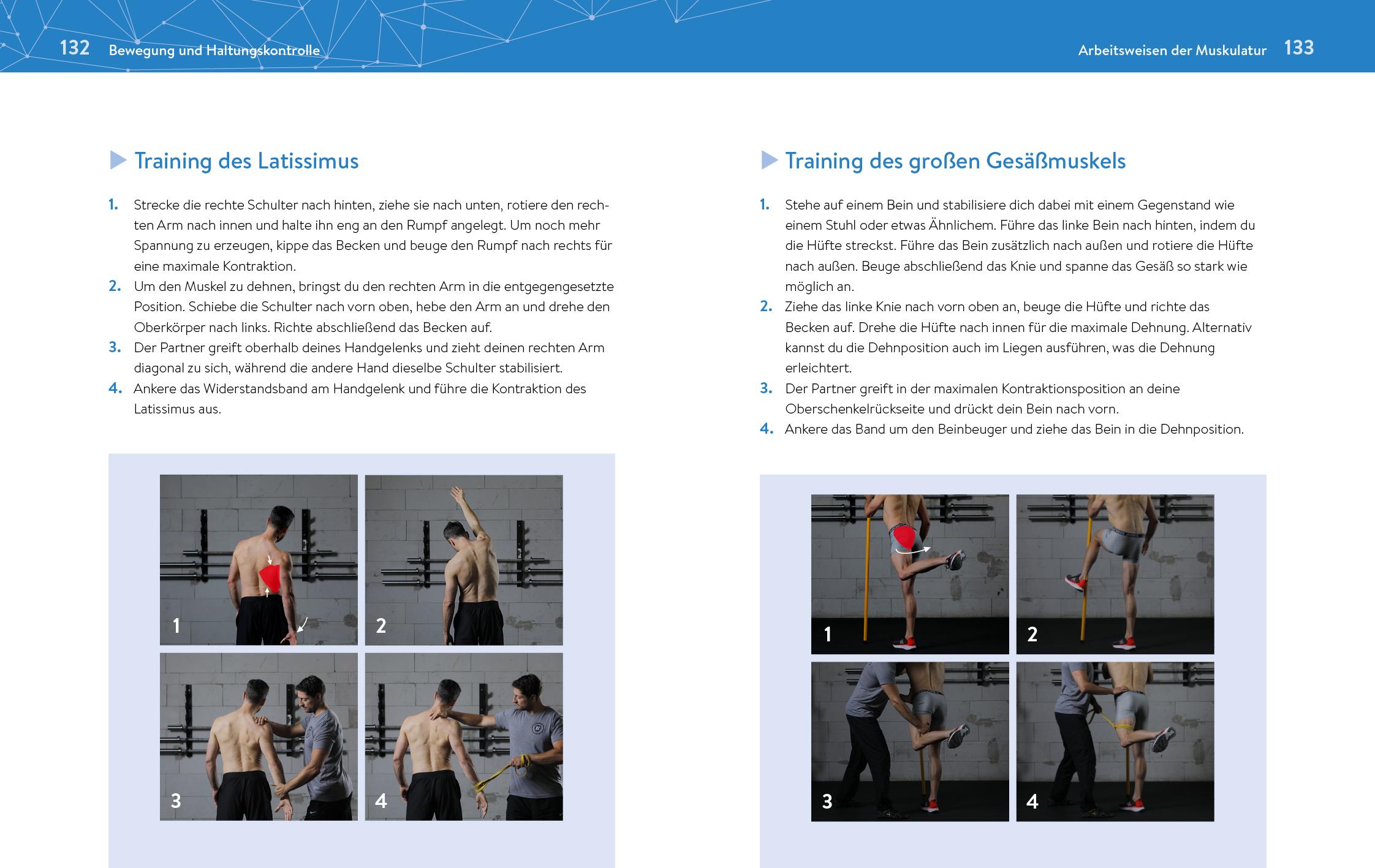 132 Bewegung und Haltungskontrolle

Training des Latissimus

1. Strecke die rechte Schulter nach hinten, ziehe sie nach unten, rotiere den rechten Arm nach innen und halte ihn eng an den Rumpf angelegt. Um noch mehr Spannung zu erzeugen, kippe das Becken und beuge den Rumpf nach rechts für eine maximale Kontraktion.
2. Um den Muskel zu dehnen, bringst du den rechten Arm in die entgegengesetzte Position. Schiebe die Schulter nach vorn oben, hebe den Arm an und drehe den Oberkörper nach links. Richte abschließend das Becken auf.
3. Der Partner greift oberhalb deines Handgelenks und zieht deinen rechten Arm diagonal zu sich, während die andere Hand dieselbe Schulter stabilisiert.
4. Ankere das Widerstandsband am Handgelenk und führe die Kontraktion des Latissimus aus.

1 2 3 4

Arbeitsweisen der Muskulatur 133

Training des großen Gesäßmuskels

1. Stehe auf einem Bein und stabilisiere dich dabei mit einem Gegenstand wie einem Stuhl oder etwas Ähnlichem. Führe das linke Bein nach hinten, indem du die Hüfte streckst. Führe das Bein zusätzlich nach außen und rotiere die Hüfte nach außen. Beuge abschließend das Knie und spanne das Gesäß so stark wie möglich an.
2. Ziehe das linke Knie nach vorn oben an, beuge die Hüfte und richte das Becken auf. Drehe die Hüfte nach innen für die maximale Dehnung. Alternativ kannst du die Dehnposition auch im Liegen ausführen, was die Dehnung erleichtert.
3. Der Partner greift in der maximalen Kontraktionsposition an deine Oberschenkelrückseite und drückt dein Bein nach vorn.
4. Ankere das Band um den Beinbeuger und ziehe das Bein in die Dehnposition.

1 2 3 4