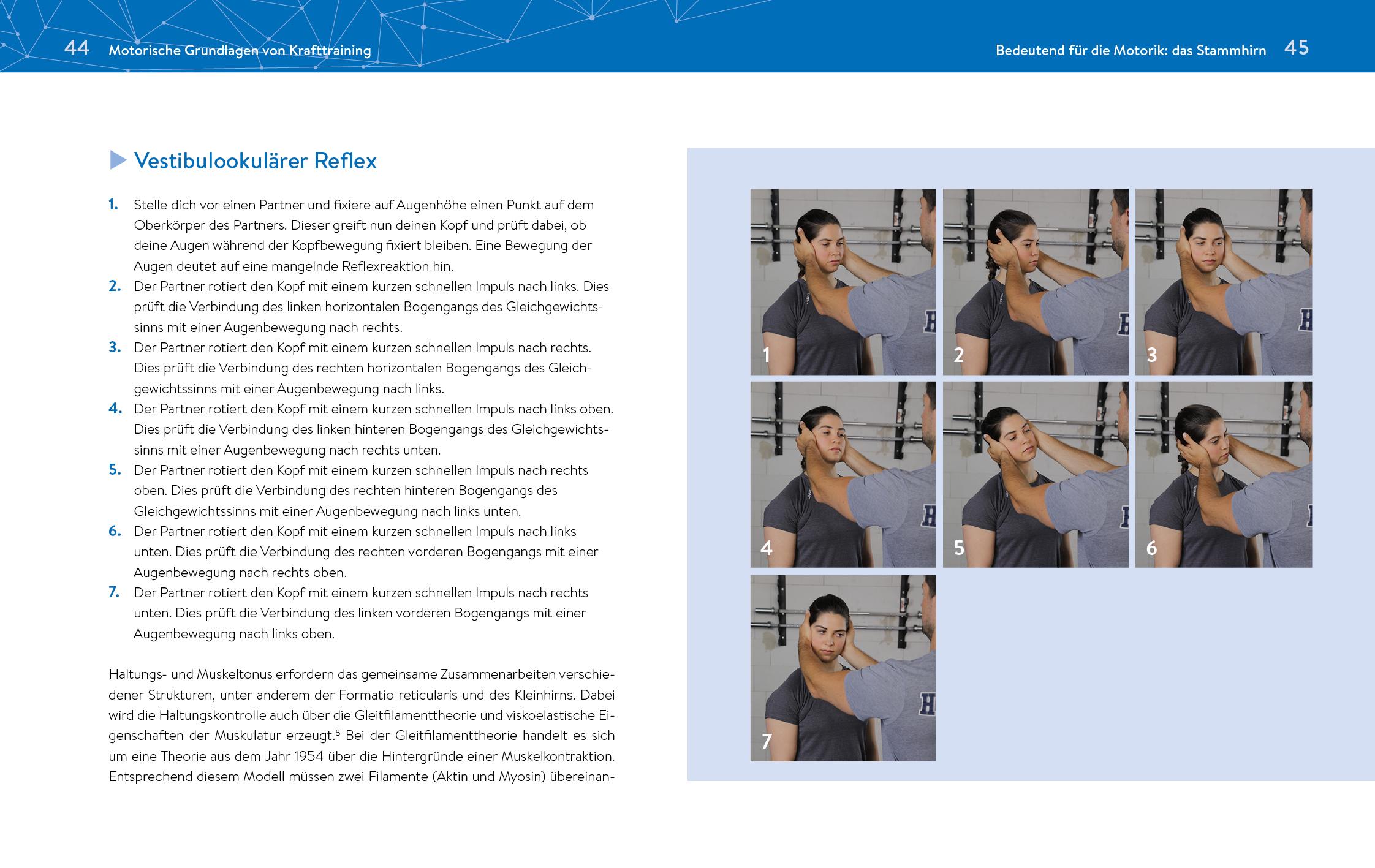 44 Motorische Grundlagen von Krafttraining

Vestibulookulärer Reflex

1. Stelle dich vor einen Partner und fixiere auf Augenhöhe einen Punkt auf dem Oberkörper des Partners. Dieser greift nun deinen Kopf und prüft dabei, ob deine Augen während der Kopfbewegung fixiert bleiben. Eine Bewegung der Augen deutet auf eine mangelnde Reflexreaktion hin.
2. Der Partner rotiert den Kopf mit einem kurzen schnellen Impuls nach links. Dies prüft die Verbindung des linken horizontalen Bogengangs des Gleichgewichtssinns mit einer Augenbewegung nach rechts.
3. Der Partner rotiert den Kopf mit einem kurzen schnellen Impuls nach rechts. Dies prüft die Verbindung des rechten horizontalen Bogengangs des Gleichgewichtssinns mit einer Augenbewegung nach links.
4. Der Partner rotiert den Kopf mit einem kurzen schnellen Impuls nach links oben. Dies prüft die Verbindung des linken hinteren Bogengangs des Gleichgewichtssinns mit einer Augenbewegung nach rechts unten.
5. Der Partner rotiert den Kopf mit einem kurzen schnellen Impuls nach rechts oben. Dies prüft die Verbindung des rechten hinteren Bogengangs des Gleichgewichtssinns mit einer Augenbewegung nach links unten.
6. Der Partner rotiert den Kopf mit einem kurzen schnellen Impuls nach links unten. Dies prüft die Verbindung des rechten vorderen Bogengangs mit einer Augenbewegung nach rechts oben.
7. Der Partner rotiert den Kopf mit einem kurzen schnellen Impuls nach rechts unten. Dies prüft die Verbindung des linken vorderen Bogengangs mit einer Augenbewegung nach links oben.

Haltungs- und Muskeltonus erfordern das gemeinsame Zusammenarbeiten verschiedener Strukturen, unter anderem der Formatio reticularis und des Kleinhirns. Dabei wird die Haltungskontrolle auch über die Gleitfilamenttheorie und viskoelastische Eigenschaften der Muskulatur erzeugt.$^8$ Bei der Gleitfilamenttheorie handelt es sich um eine Theorie aus dem Jahr 1954 über die Hintergründe einer Muskelkontraktion. Entsprechend diesem Modell müssen zwei Filamente (Aktin und Myosin) übereinan-

Bedeutend für die Motorik: das Stammhirn 45

1
2
3
4
5
6
7