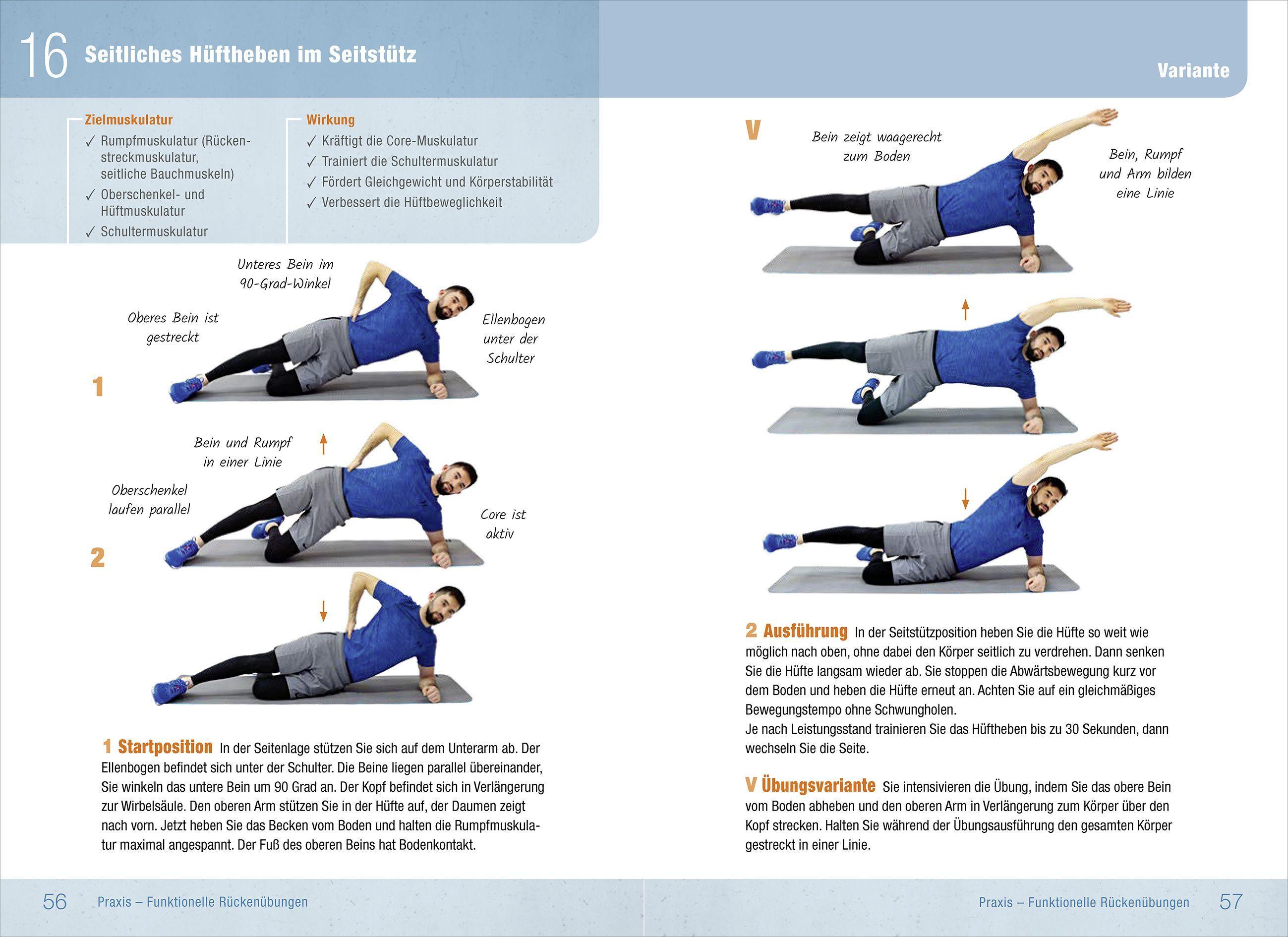 16 Seitliches Hüftheben im Seitstütz

Zielmuskulatur
✓ Rumpfmuskulatur (Rückenstreckmuskulatur, seitliche Bauchmuskeln)
✓ Oberschenkel- und Hüftmuskulatur
✓ Schultermuskulatur

Wirkung
✓ Kräftigt die Core-Muskulatur
✓ Trainiert die Schultermuskulatur
✓ Fördert Gleichgewicht und Körperstabilität
✓ Verbessert die Hüftbeweglichkeit

Unteres Bein im 90-Grad-Winkel

Oberes Bein ist gestreckt

Ellenbogen unter der Schulter

1

Bein und Rumpf in einer Linie

Oberschenkel laufen parallel

Core ist aktiv

2

1 Startposition In der Seitenlage stützen Sie sich auf dem Unterarm ab. Der Ellenbogen befindet sich unter der Schulter. Die Beine liegen parallel übereinander, Sie winkeln das untere Bein um 90 Grad an. Der Kopf befindet sich in Verlängerung zur Wirbelsäule. Den oberen Arm stützen Sie in der Hüfte auf, der Daumen zeigt nach vorn. Jetzt heben Sie das Becken vom Boden und halten die Rumpfmuskulatur maximal angespannt. Der Fuß des oberen Beins hat Bodenkontakt.

56 Praxis – Funktionelle Rückenübungen

Variante

V

Bein zeigt waagerecht zum Boden

Bein, Rumpf und Arm bilden eine Linie

2 Ausführung In der Seitstützposition heben Sie die Hüfte so weit wie möglich nach oben, ohne dabei den Körper seitlich zu verdrehen. Dann senken Sie die Hüfte langsam wieder ab. Sie stoppen die Abwärtsbewegung kurz vor dem Boden und heben die Hüfte erneut an. Achten Sie auf ein gleichmäßiges Bewegungstempo ohne Schwungholen.
Je nach Leistungsstand trainieren Sie das Hüftheben bis zu 30 Sekunden, dann wechseln Sie die Seite.

V Übungsvariante Sie intensivieren die Übung, indem Sie das obere Bein vom Boden abheben und den oberen Arm in Verlängerung zum Körper über den Kopf strecken. Halten Sie während der Übungsausführung den gesamten Körper gestreckt in einer Linie.

Praxis – Funktionelle Rückenübungen 57