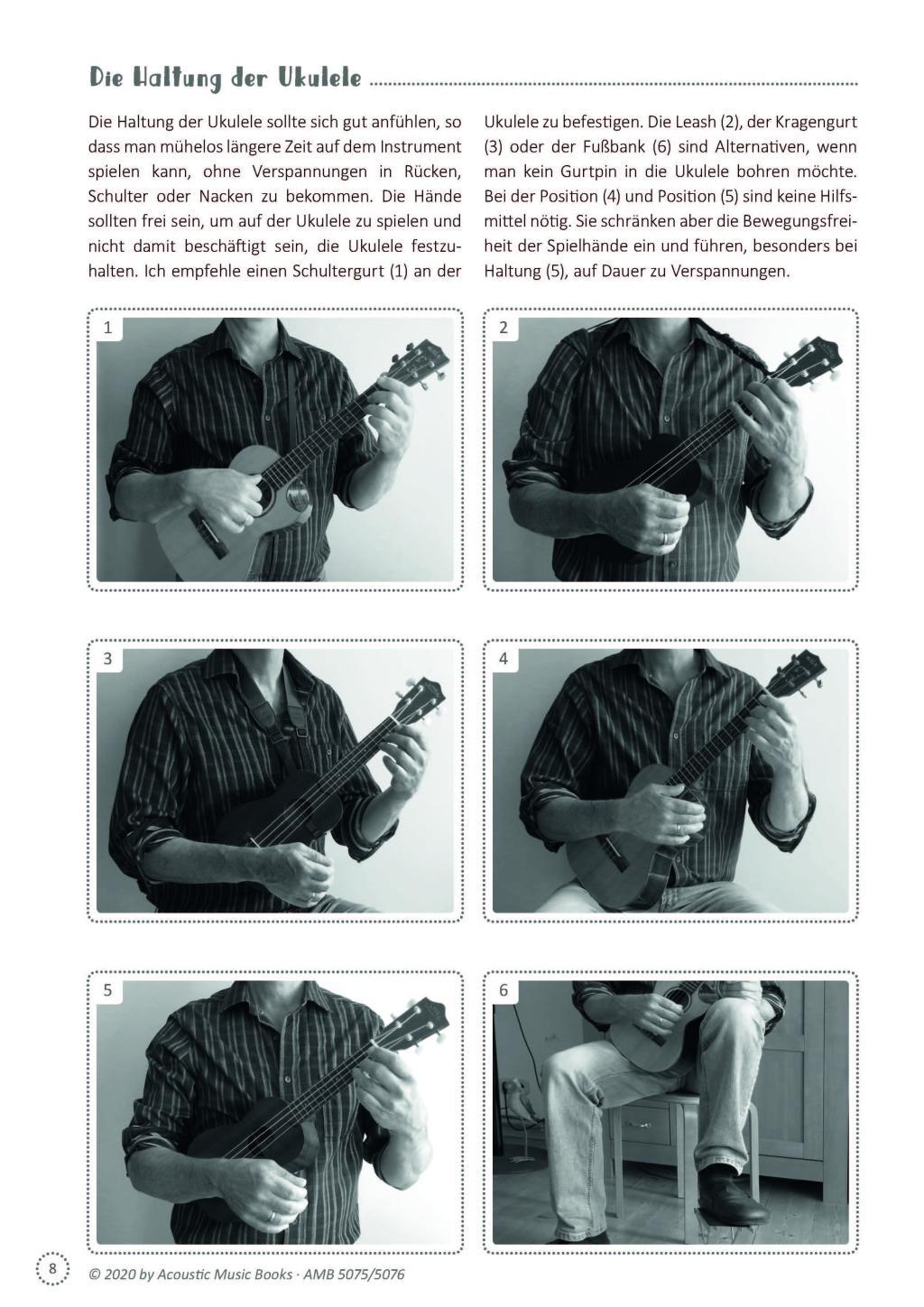 Die Haltung der Ukulele

Die Haltung der Ukulele sollte sich gut anfühlen, so dass man mühelos längere Zeit auf dem Instrument spielen kann, ohne Verspannungen in Rücken, Schulter oder Nacken zu bekommen. Die Hände sollten frei sein, um auf der Ukulele zu spielen und nicht damit beschäftigt sein, die Ukulele festzuhalten. Ich empfehle einen Schultergurt (1) an der Ukulele zu befestigen. Die Leash (2), der Kragengurt (3) oder der Fußbank (6) sind Alternativen, wenn man kein Gurtpin in die Ukulele bohren möchte. Bei der Position (4) und Position (5) sind keine Hilfsmittel nötig. Sie schränken aber die Bewegungsfreiheit der Spielhände ein und führen, besonders bei Haltung (5), auf Dauer zu Verspannungen.

1

2

3

4

5

6

8

© 2020 by Acoustic Music Books · AMB 5075/5076