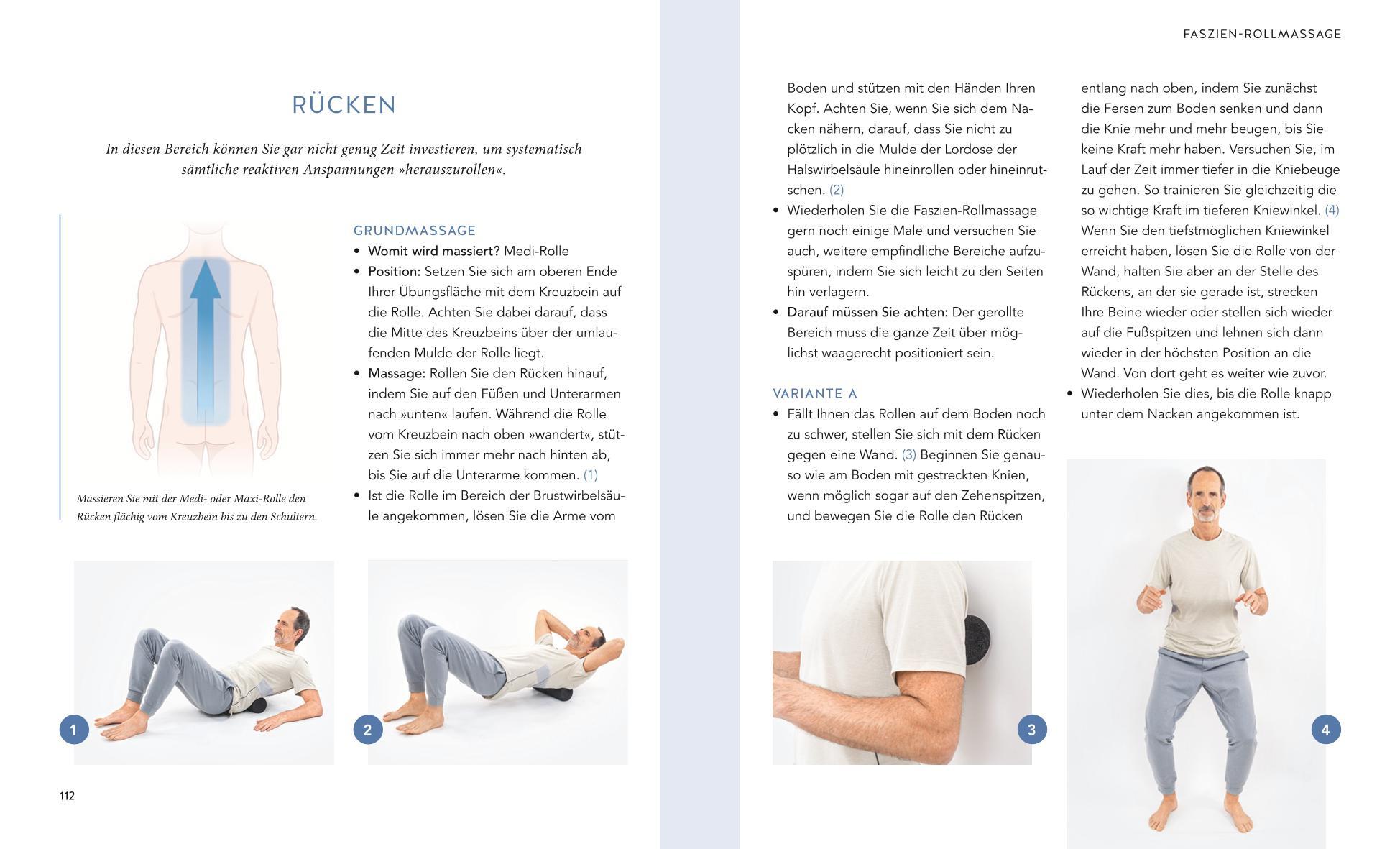 FASZIEN-ROLLMASSAGE

RÜCKEN

In diesen Bereich können Sie gar nicht genug Zeit investieren, um systematisch sämtliche reaktiven Anspannungen »herauszurollen«.

Massieren Sie mit der Medi- oder Maxi-Rolle den Rücken flächig vom Kreuzbein bis zu den Schultern.

GRUNDMASSAGE
• Womit wird massiert? Medi-Rolle
• Position: Setzen Sie sich am oberen Ende Ihrer Übungsfläche mit dem Kreuzbein auf die Rolle. Achten Sie dabei darauf, dass die Mitte des Kreuzbeins über der umlaufenden Mulde der Rolle liegt.
• Massage: Rollen Sie den Rücken hinauf, indem Sie auf den Füßen und Unterarmen nach »unten« laufen. Während die Rolle vom Kreuzbein nach oben »wandert«, stützen Sie sich immer mehr nach hinten ab, bis Sie auf die Unterarme kommen. (1)
• Ist die Rolle im Bereich der Brustwirbelsäule angekommen, lösen Sie die Arme vom Boden und stützen mit den Händen Ihren Kopf. Achten Sie, wenn Sie sich dem Nacken nähern, darauf, dass Sie nicht zu plötzlich in die Mulde der Lordose der Halswirbelsäule hineinrollen oder hineinrutschen. (2)
• Wiederholen Sie die Faszien-Rollmassage gern noch einige Male und versuchen Sie auch, weitere empfindliche Bereiche aufzuspüren, indem Sie sich leicht zu den Seiten hin verlagern.
• Darauf müssen Sie achten: Der gerollte Bereich muss die ganze Zeit über möglichst waagerecht positioniert sein.

VARIANTE A
• Fällt Ihnen das Rollen auf dem Boden noch zu schwer, stellen Sie sich mit dem Rücken gegen eine Wand. (3) Beginnen Sie genauso wie am Boden mit gestreckten Knien, wenn möglich sogar auf den Zehenspitzen, und bewegen Sie die Rolle den Rücken entlang nach oben, indem Sie zunächst die Fersen zum Boden senken und dann die Knie mehr und mehr beugen, bis Sie keine Kraft mehr haben. Versuchen Sie, im Lauf der Zeit immer tiefer in die Kniebeuge zu gehen. So trainieren Sie gleichzeitig die so wichtige Kraft im tieferen Kniewinkel. (4) Wenn Sie den tiefstmöglichen Kniewinkel erreicht haben, lösen Sie die Rolle von der Wand, halten Sie aber an der Stelle des Rückens, an der sie gerade ist, strecken Ihre Beine wieder oder stellen sich wieder auf die Fußspitzen und lehnen sich dann wieder in der höchsten Position an die Wand. Von dort geht es weiter wie zuvor.
• Wiederholen Sie dies, bis die Rolle knapp unter dem Nacken angekommen ist.

1

2

3

4

112