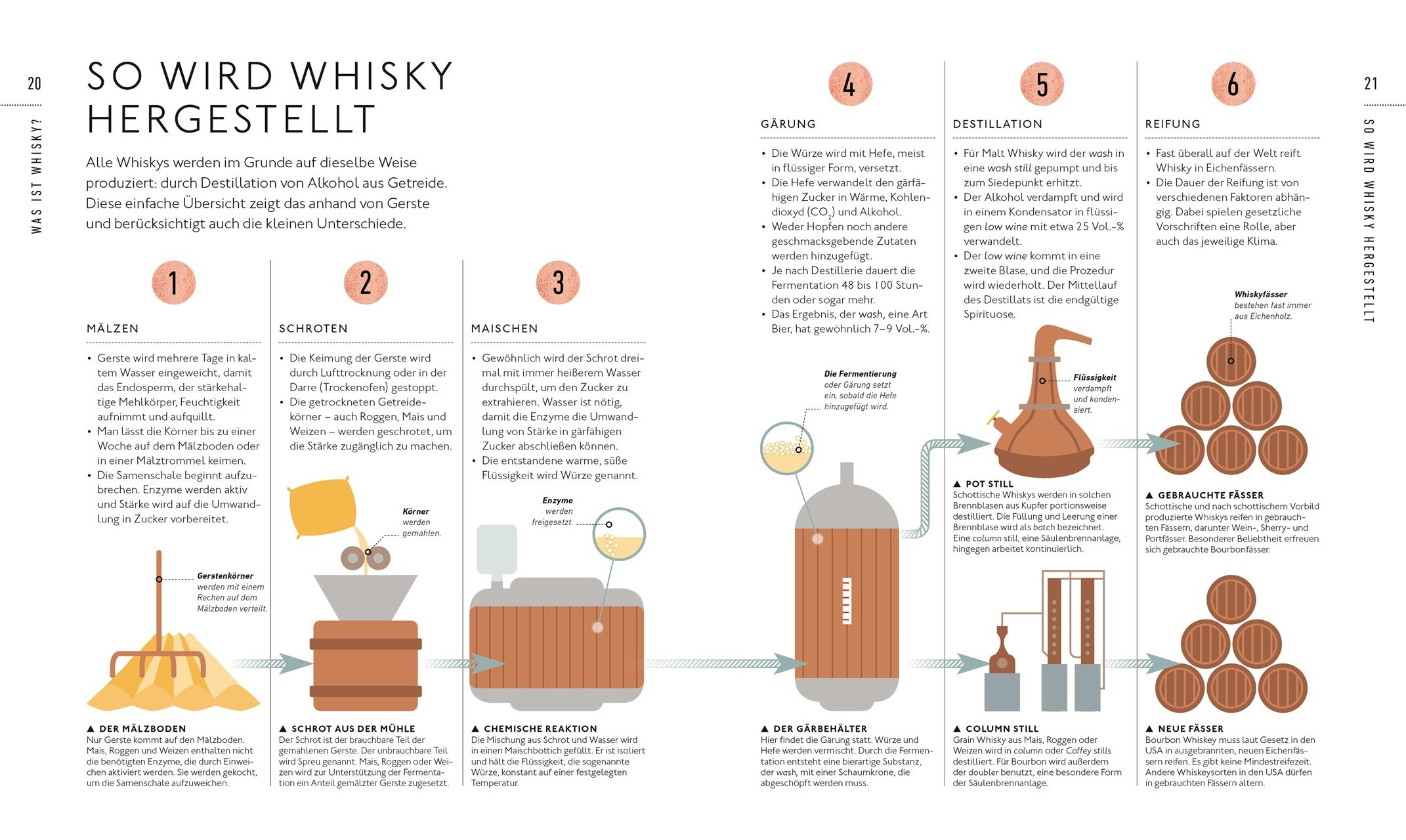 20

WAS IST WHISKY?

SO WIRD WHISKY HERGESTELLT

Alle Whiskys werden im Grunde auf dieselbe Weise produziert: durch Destillation von Alkohol aus Getreide. Diese einfache Übersicht zeigt das anhand von Gerste und berücksichtigt auch die kleinen Unterschiede.

1

MÄLZEN

• Gerste wird mehrere Tage in kaltem Wasser eingeweicht, damit das Endosperm, der stärkehaltige Mehlkörper, Feuchtigkeit aufnimmt und aufquillt.
• Man lässt die Körner bis zu einer Woche auf dem Mälzboden oder in einer Mälztrommel keimen.
• Die Samenschale beginnt aufzubrechen. Enzyme werden aktiv und Stärke wird auf die Umwandlung in Zucker vorbereitet.

Gerstenkörner werden mit einem Rechen auf dem Mälzboden verteilt.

▲ DER MÄLZBODEN
Nur Gerste kommt auf den Mälzboden. Mais, Roggen und Weizen enthalten nicht die benötigten Enzyme, die durch Einweichen aktiviert werden. Sie werden gekocht, um die Samenschale aufzuweichen.

2

SCHROTEN

• Die Keimung der Gerste wird durch Lufttrocknung oder in der Darre (Trockenofen) gestoppt.
• Die getrockneten Getreidekörner – auch Roggen, Mais und Weizen – werden geschrotet, um die Stärke zugänglich zu machen.

Körner werden gemahlen.

▲ SCHROT AUS DER MÜHLE
Der Schrot ist der brauchbare Teil der gemahlenen Gerste. Der unbrauchbare Teil wird Spreu genannt. Mais, Roggen oder Weizen wird zur Unterstützung der Fermentation ein Anteil gemälzter Gerste zugesetzt.

3

MAISCHEN

• Gewöhnlich wird der Schrot dreimal mit immer heißerem Wasser durchspült, um den Zucker zu extrahieren. Wasser ist nötig, damit die Enzyme die Umwandlung von Stärke in gärfähigen Zucker abschließen können.
• Die entstandene warme, süße Flüssigkeit wird Würze genannt.

Enzyme werden freigesetzt.

▲ CHEMISCHE REAKTION
Die Mischung aus Schrot und Wasser wird in einen Maischbottich gefüllt. Er ist isoliert und hält die Flüssigkeit, die sogenannte Würze, konstant auf einer festgelegten Temperatur.

4

GÄRUNG

• Die Würze wird mit Hefe, meist in flüssiger Form, versetzt.
• Die Hefe verwandelt den gärfähigen Zucker in Wärme, Kohlendioxyd ($CO_2$) und Alkohol.
• Weder Hopfen noch andere geschmacksgebende Zutaten werden hinzugefügt.
• Je nach Destillerie dauert die Fermentation 48 bis 100 Stunden oder sogar mehr.
• Das Ergebnis, der wash, eine Art Bier, hat gewöhnlich 7–9 Vol.-%.

Die Fermentierung oder Gärung setzt ein, sobald die Hefe hinzugefügt wird.

▲ DER GÄRBEHÄLTER
Hier findet die Gärung statt. Würze und Hefe werden vermischt. Durch die Fermentation entsteht eine bierartige Substanz, der wash, mit einer Schaumkrone, die abgeschöpft werden muss.

5

DESTILLATION

• Für Malt Whisky wird der wash in eine wash still gepumpt und bis zum Siedepunkt erhitzt.
• Der Alkohol verdampft und wird in einem Kondensator in flüssigen low wine mit etwa 25 Vol.-% verwandelt.
• Der low wine kommt in eine zweite Blase, und die Prozedur wird wiederholt. Der Mittellauf des Destillats ist die endgültige Spirituose.

Flüssigkeit verdampft und kondensiert.

▲ POT STILL
Schottische Whiskys werden in solchen Brennblasen aus Kupfer portionsweise destilliert. Die Füllung und Leerung einer Brennblase wird als batch bezeichnet. Eine column still, eine Säulenbrennanlage, hingegen arbeitet kontinuierlich.

▲ COLUMN STILL
Grain Whisky aus Mais, Roggen oder Weizen wird in column oder Coffey stills destilliert. Für Bourbon wird außerdem der doubler benutzt, eine besondere Form der Säulenbrennanlage.

6

REIFUNG

• Fast überall auf der Welt reift Whisky in Eichenfässern.
• Die Dauer der Reifung ist von verschiedenen Faktoren abhängig. Dabei spielen gesetzliche Vorschriften eine Rolle, aber auch das jeweilige Klima.

Whiskyfässer bestehen fast immer aus Eichenholz.

▲ GEBRAUCHTE FÄSSER
Schottische und nach schottischem Vorbild produzierte Whiskys reifen in gebrauchten Fässern, darunter Wein-, Sherry- und Portfässer. Besonderer Beliebtheit erfreuen sich gebrauchte Bourbonfässer.

▲ NEUE FÄSSER
Bourbon Whiskey muss laut Gesetz in den USA in ausgebrannten, neuen Eichenfässern reifen. Es gibt keine Mindestreifezeit. Andere Whiskeysorten in den USA dürfen in gebrauchten Fässern altern.

21

SO WIRD WHISKY HERGESTELLT