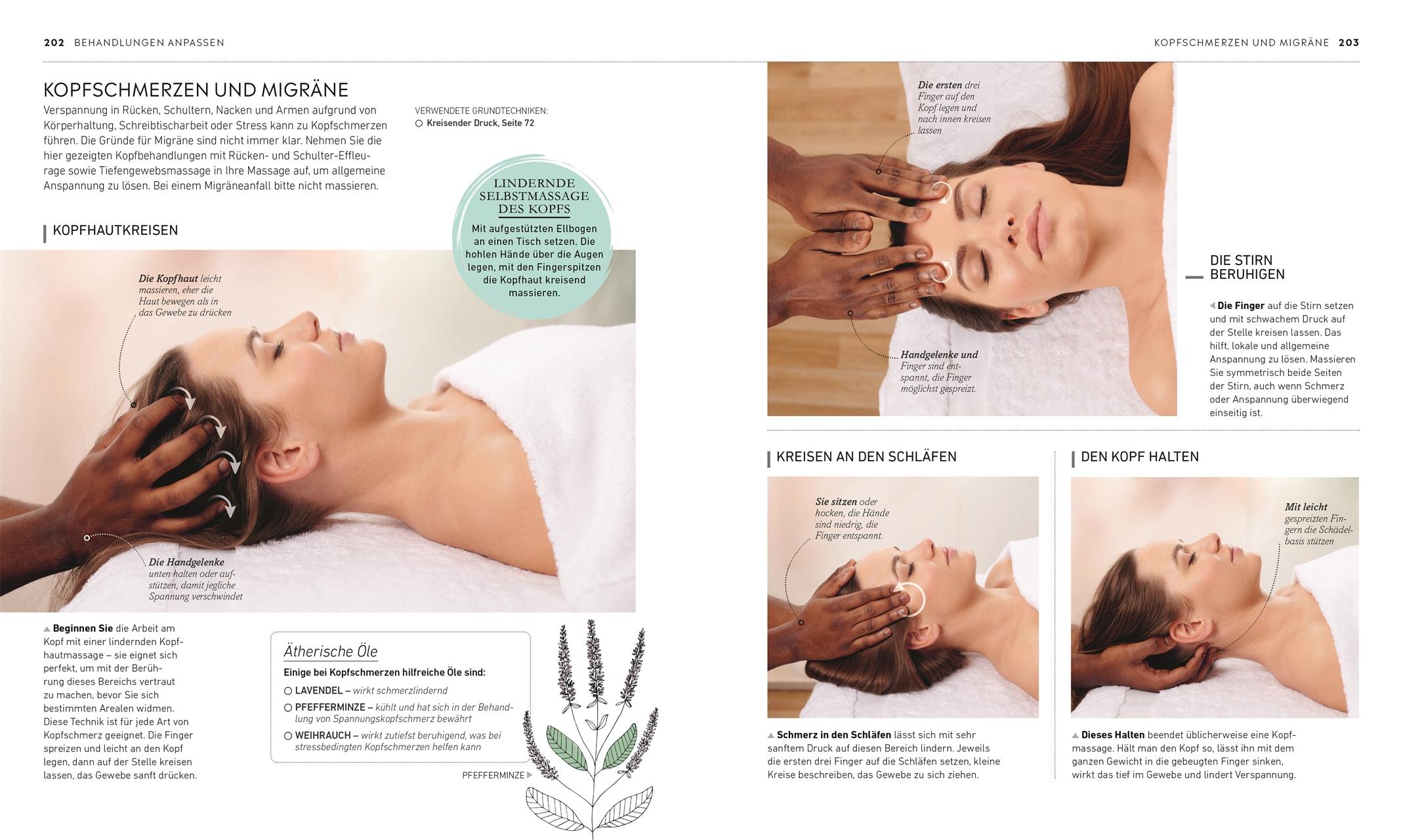 202 BEHANDLUNGEN ANPASSEN

KOPFSCHMERZEN UND MIGRÄNE

Verspannung in Rücken, Schultern, Nacken und Armen aufgrund von Körperhaltung, Schreibtischarbeit oder Stress kann zu Kopfschmerzen führen. Die Gründe für Migräne sind nicht immer klar. Nehmen Sie die hier gezeigten Kopfbehandlungen mit Rücken- und Schulter-Effleurage sowie Tiefengewebsmassage in Ihre Massage auf, um allgemeine Anspannung zu lösen. Bei einem Migräneanfall bitte nicht massieren.

VERWENDETE GRUNDTECHNIKEN:
Kreisender Druck, Seite 72

LINDERNDE SELBSTMASSAGE DES KOPFS
Mit aufgestützten Ellbogen an einen Tisch setzen. Die hohlen Hände über die Augen legen, mit den Fingerspitzen die Kopfhaut kreisend massieren.

KOPFHAUTKREISEN

Die Kopfhaut leicht massieren, eher die Haut bewegen als in das Gewebe zu drücken

Die Handgelenke unten halten oder aufstützen, damit jegliche Spannung verschwindet

Beginnen Sie die Arbeit am Kopf mit einer lindernden Kopfhautmassage – sie eignet sich perfekt, um mit der Berührung dieses Bereichs vertraut zu machen, bevor Sie sich bestimmten Arealen widmen. Diese Technik ist für jede Art von Kopfschmerz geeignet. Die Finger spreizen und leicht an den Kopf legen, dann auf der Stelle kreisen lassen, das Gewebe sanft drücken.

Ätherische Öle
Einige bei Kopfschmerzen hilfreiche Öle sind:
LAVENDEL – wirkt schmerzlindernd
PFEFFERMINZE – kühlt und hat sich in der Behandlung von Spannungskopfschmerz bewährt
WEIHRAUCH – wirkt zutiefst beruhigend, was bei stressbedingten Kopfschmerzen helfen kann

PFEFFERMINZE

KOPFSCHMERZEN UND MIGRÄNE 203

Die ersten drei Finger auf den Kopf legen und nach innen kreisen lassen

Handgelenke und Finger sind entspannt, die Finger möglichst gespreizt.

DIE STIRN BERUHIGEN

Die Finger auf die Stirn setzen und mit schwachem Druck auf der Stelle kreisen lassen. Das hilft, lokale und allgemeine Anspannung zu lösen. Massieren Sie symmetrisch beide Seiten der Stirn, auch wenn Schmerz oder Anspannung überwiegend einseitig ist.

KREISEN AN DEN SCHLÄFEN

Sie sitzen oder hocken, die Hände sind niedrig, die Finger entspannt.

Schmerz in den Schläfen lässt sich mit sehr sanftem Druck auf diesen Bereich lindern. Jeweils die ersten drei Finger auf die Schläfen setzen, kleine Kreise beschreiben, das Gewebe zu sich ziehen.

DEN KOPF HALTEN

Mit leicht gespreizten Fingern die Schädelbasis stützen

Dieses Halten beendet üblicherweise eine Kopfmassage. Hält man den Kopf so, lässt ihn mit dem ganzen Gewicht in die gebeugten Finger sinken, wirkt das tief im Gewebe und lindert Verspannung.