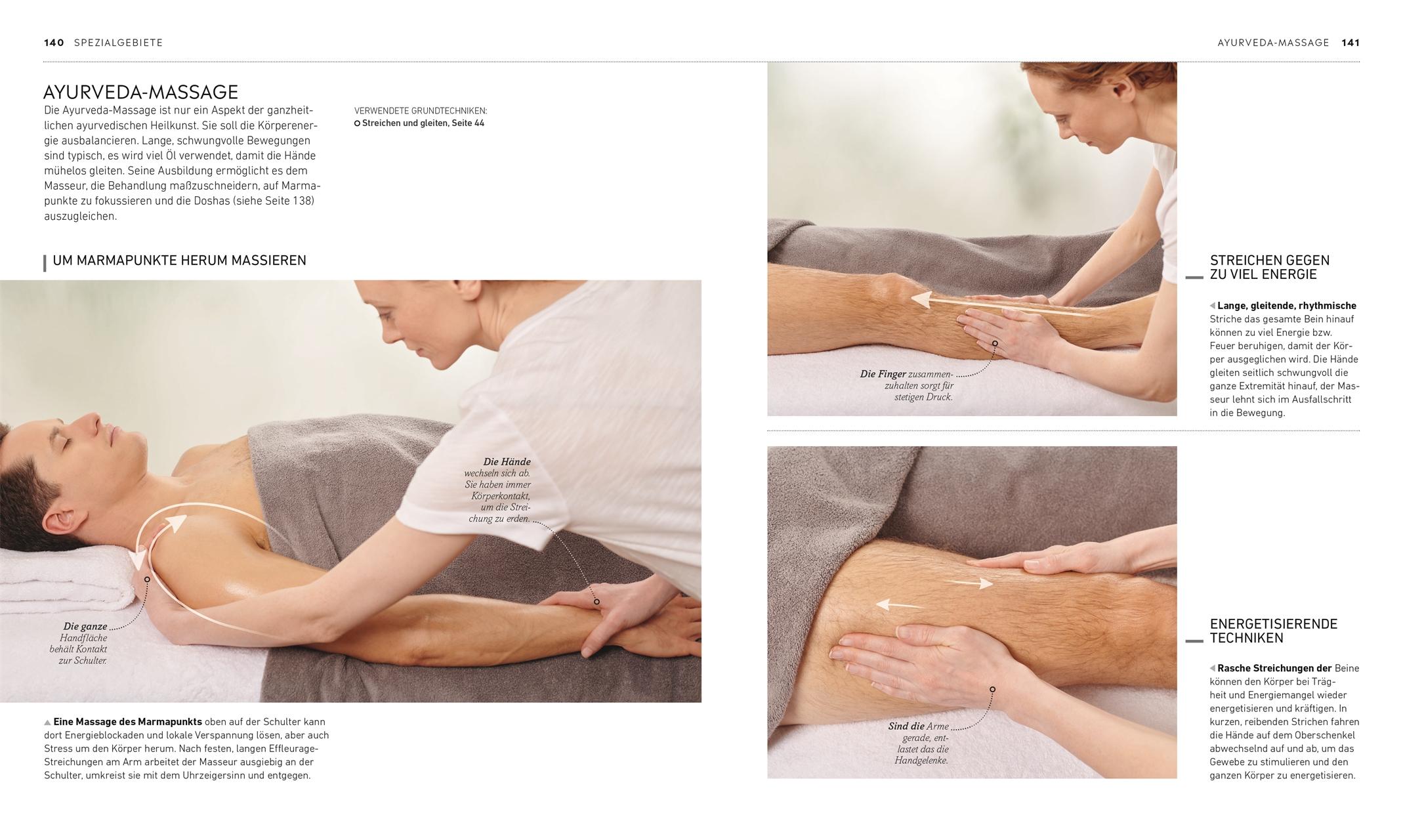 140 SPEZIALGEBIETE

AYURVEDA-MASSAGE

Die Ayurveda-Massage ist nur ein Aspekt der ganzheitlichen ayurvedischen Heilkunst. Sie soll die Körperenergie ausbalancieren. Lange, schwungvolle Bewegungen sind typisch, es wird viel Öl verwendet, damit die Hände mühelos gleiten. Seine Ausbildung ermöglicht es dem Masseur, die Behandlung maßzuschneidern, auf Marmapunkte zu fokussieren und die Doshas (siehe Seite 138) auszugleichen.

VERWENDETE GRUNDTECHNIKEN:
Streichen und gleiten, Seite 44

UM MARMAPUNKTE HERUM MASSIEREN

Die Hände wechseln sich ab. Sie haben immer Körperkontakt, um die Streichung zu erden.

Die ganze Handfläche behält Kontakt zur Schulter.

Eine Massage des Marmapunkts oben auf der Schulter kann dort Energieblockaden und lokale Verspannung lösen, aber auch Stress um den Körper herum. Nach festen, langen Effleurage-Streichungen am Arm arbeitet der Masseur ausgiebig an der Schulter, umkreist sie mit dem Uhrzeigersinn und entgegen.

AYURVEDA-MASSAGE 141

Die Finger zusammenzuhalten sorgt für stetigen Druck.

STREICHEN GEGEN ZU VIEL ENERGIE

Lange, gleitende, rhythmische Striche das gesamte Bein hinauf können zu viel Energie bzw. Feuer beruhigen, damit der Körper ausgeglichen wird. Die Hände gleiten seitlich schwungvoll die ganze Extremität hinauf, der Masseur lehnt sich im Ausfallschritt in die Bewegung.

Sind die Arme gerade, entlastet das die Handgelenke.

ENERGETISIERENDE TECHNIKEN

Rasche Streichungen der Beine können den Körper bei Trägheit und Energiemangel wieder energetisieren und kräftigen. In kurzen, reibenden Strichen fahren die Hände auf dem Oberschenkel abwechselnd auf und ab, um das Gewebe zu stimulieren und den ganzen Körper zu energetisieren.