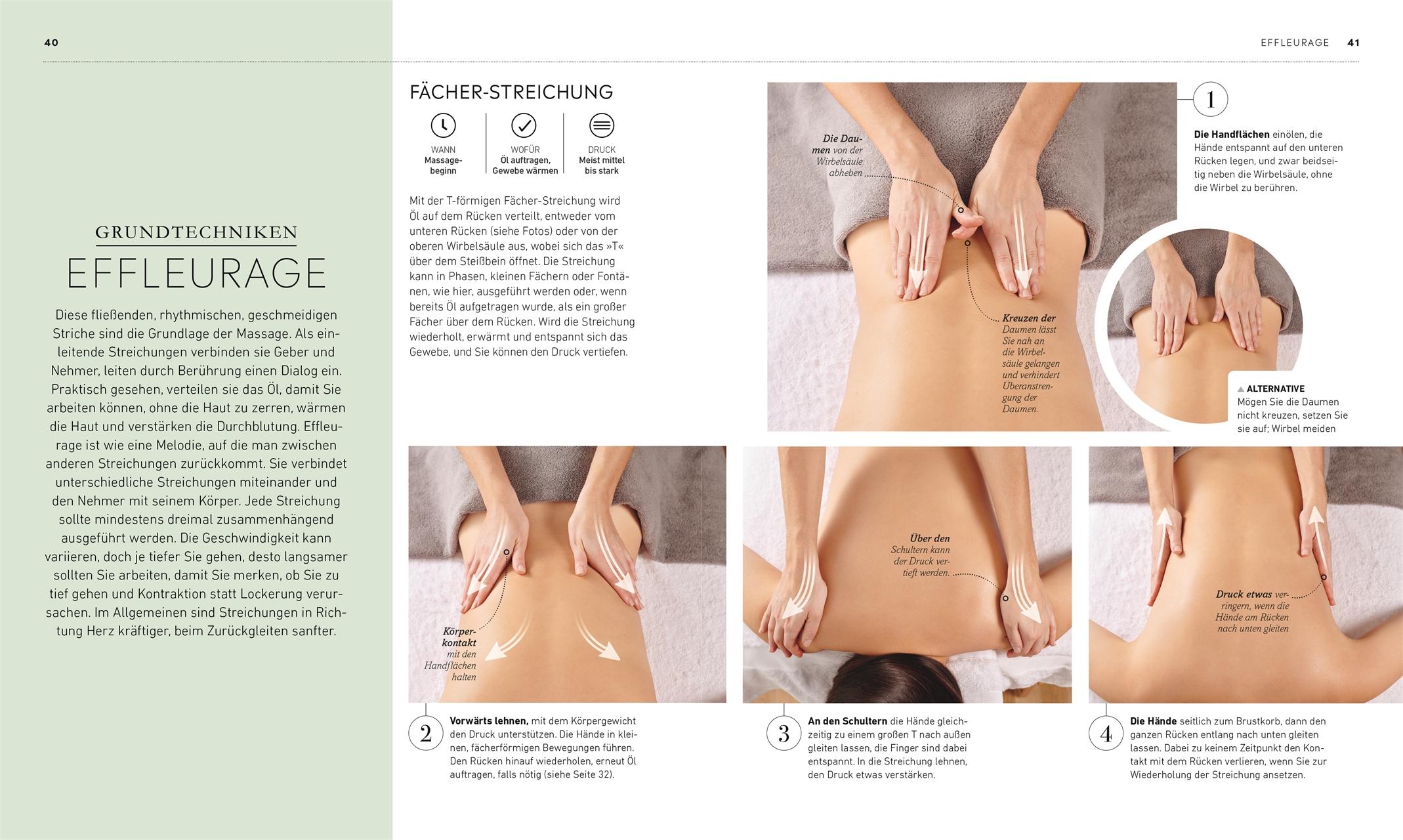 40

GRUNDTECHNIKEN

EFFLEURAGE

Diese fließenden, rhythmischen, geschmeidigen Striche sind die Grundlage der Massage. Als einleitende Streichungen verbinden sie Geber und Nehmer, leiten durch Berührung einen Dialog ein. Praktisch gesehen, verteilen sie das Öl, damit Sie arbeiten können, ohne die Haut zu zerren, wärmen die Haut und verstärken die Durchblutung. Effleurage ist wie eine Melodie, auf die man zwischen anderen Streichungen zurückkommt. Sie verbindet unterschiedliche Streichungen miteinander und den Nehmer mit seinem Körper. Jede Streichung sollte mindestens dreimal zusammenhängend ausgeführt werden. Die Geschwindigkeit kann variieren, doch je tiefer Sie gehen, desto langsamer sollten Sie arbeiten, damit Sie merken, ob Sie zu tief gehen und Kontraktion statt Lockerung verursachen. Im Allgemeinen sind Streichungen in Richtung Herz kräftiger, beim Zurückgleiten sanfter.

EFFLEURAGE 41

FÄCHER-STREICHUNG

WANN
Massagebeginn

WOFÜR
Öl auftragen, Gewebe wärmen

DRUCK
Meist mittel bis stark

Mit der T-förmigen Fächer-Streichung wird Öl auf dem Rücken verteilt, entweder vom unteren Rücken (siehe Fotos) oder von der oberen Wirbelsäule aus, wobei sich das »T« über dem Steißbein öffnet. Die Streichung kann in Phasen, kleinen Fächern oder Fontänen, wie hier, ausgeführt werden oder, wenn bereits Öl aufgetragen wurde, als ein großer Fächer über dem Rücken. Wird die Streichung wiederholt, erwärmt und entspannt sich das Gewebe, und Sie können den Druck vertiefen.

Die Daumen von der Wirbelsäule abheben

Kreuzen der Daumen lässt Sie nah an die Wirbelsäule gelangen und verhindert Überanstrengung der Daumen.

1

Die Handflächen einölen, die Hände entspannt auf den unteren Rücken legen, und zwar beidseitig neben die Wirbelsäule, ohne die Wirbel zu berühren.

ALTERNATIVE
Mögen Sie die Daumen nicht kreuzen, setzen Sie sie auf; Wirbel meiden

Körperkontakt mit den Handflächen halten

Über den Schultern kann der Druck vertieft werden.

Druck etwas verringern, wenn die Hände am Rücken nach unten gleiten

2

Vorwärts lehnen, mit dem Körpergewicht den Druck unterstützen. Die Hände in kleinen, fächerförmigen Bewegungen führen. Den Rücken hinauf wiederholen, erneut Öl auftragen, falls nötig (siehe Seite 32).

3

An den Schultern die Hände gleichzeitig zu einem großen T nach außen gleiten lassen, die Finger sind dabei entspannt. In die Streichung lehnen, den Druck etwas verstärken.

4

Die Hände seitlich zum Brustkorb, dann den ganzen Rücken entlang nach unten gleiten lassen. Dabei zu keinem Zeitpunkt den Kontakt mit dem Rücken verlieren, wenn Sie zur Wiederholung der Streichung ansetzen.