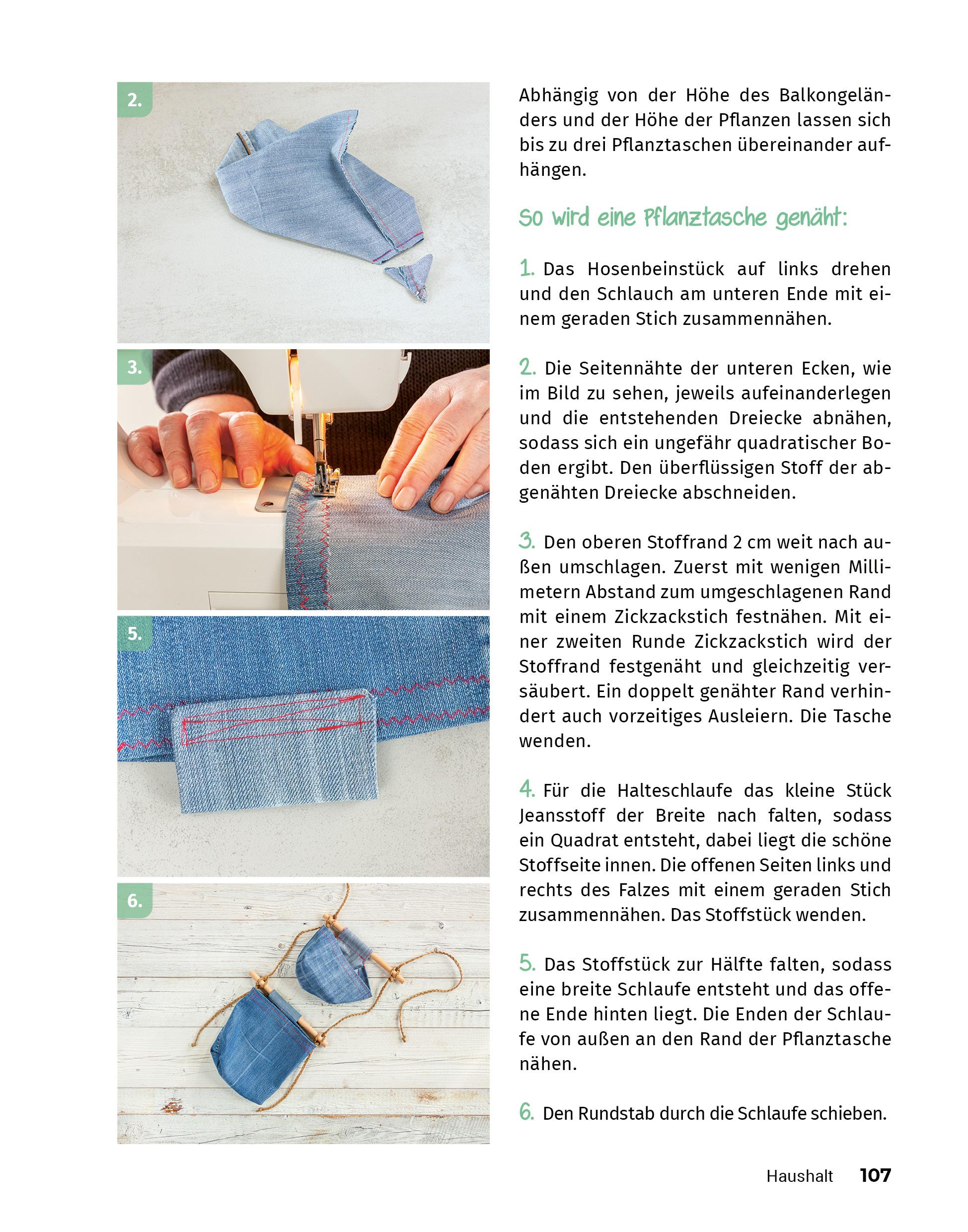 2.

3.

5.

6.

Abhängig von der Höhe des Balkongeländers und der Höhe der Pflanzen lassen sich bis zu drei Pflanztaschen übereinander aufhängen.

So wird eine Pflanztasche genäht:

1. Das Hosenbeinstück auf links drehen und den Schlauch am unteren Ende mit einem geraden Stich zusammennähen.

2. Die Seitennähte der unteren Ecken, wie im Bild zu sehen, jeweils aufeinanderlegen und die entstehenden Dreiecke abnähen, sodass sich ein ungefähr quadratischer Boden ergibt. Den überflüssigen Stoff der abgenähten Dreiecke abschneiden.

3. Den oberen Stoffrand 2 cm weit nach außen umschlagen. Zuerst mit wenigen Millimetern Abstand zum umgeschlagenen Rand mit einem Zickzackstich festnähen. Mit einer zweiten Runde Zickzackstich wird der Stoffrand festgenäht und gleichzeitig versäubert. Ein doppelt genähter Rand verhindert auch vorzeitiges Ausleiern. Die Tasche wenden.

4. Für die Halteschlaufe das kleine Stück Jeansstoff der Breite nach falten, sodass ein Quadrat entsteht, dabei liegt die schöne Stoffseite innen. Die offenen Seiten links und rechts des Falzes mit einem geraden Stich zusammennähen. Das Stoffstück wenden.

5. Das Stoffstück zur Hälfte falten, sodass eine breite Schlaufe entsteht und das offene Ende hinten liegt. Die Enden der Schlaufe von außen an den Rand der Pflanztasche nähen.

6. Den Rundstab durch die Schlaufe schieben.

Haushalt 107