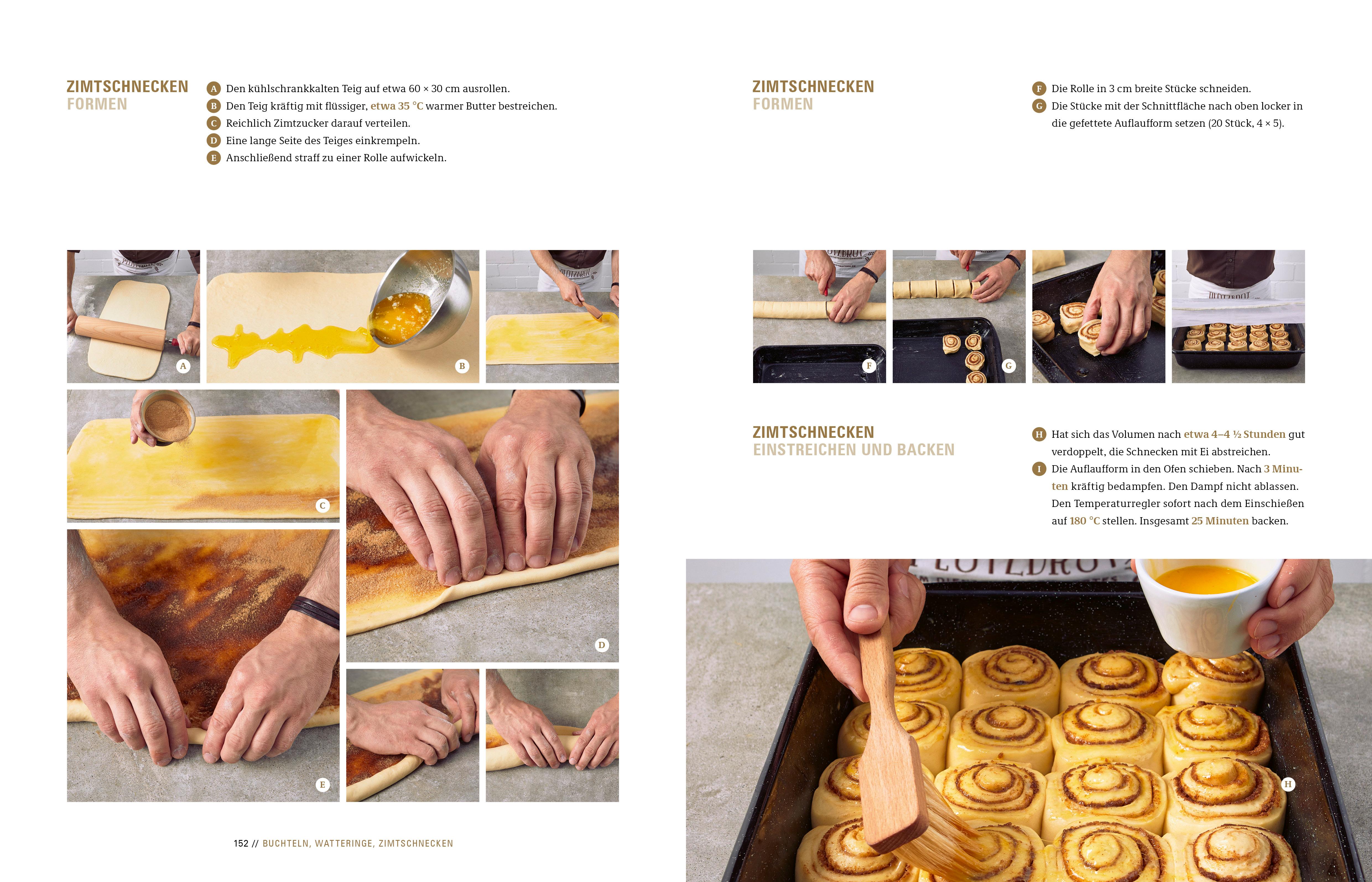 ZIMTSCHNECKEN
FORMEN

A Den kühlschrankkalten Teig auf etwa 60 × 30 cm ausrollen.
B Den Teig kräftig mit flüssiger, etwa 35 °C warmer Butter bestreichen.
C Reichlich Zimtzucker darauf verteilen.
D Eine lange Seite des Teiges einkrempeln.
E Anschließend straff zu einer Rolle aufwickeln.

A B C D E

152 // BUCHTELN, WATTERINGE, ZIMTSCHNECKEN

ZIMTSCHNECKEN
FORMEN

F Die Rolle in 3 cm breite Stücke schneiden.
G Die Stücke mit der Schnittfläche nach oben locker in die gefettete Auflaufform setzen (20 Stück, 4 × 5).

F G

ZIMTSCHNECKEN
EINSTREICHEN UND BACKEN

H Hat sich das Volumen nach etwa 4–4 ½ Stunden gut verdoppelt, die Schnecken mit Ei abstreichen.
I Die Auflaufform in den Ofen schieben. Nach 3 Minuten kräftig bedampfen. Den Dampf nicht ablassen. Den Temperaturregler sofort nach dem Einschießen auf 180 °C stellen. Insgesamt 25 Minuten backen.

H