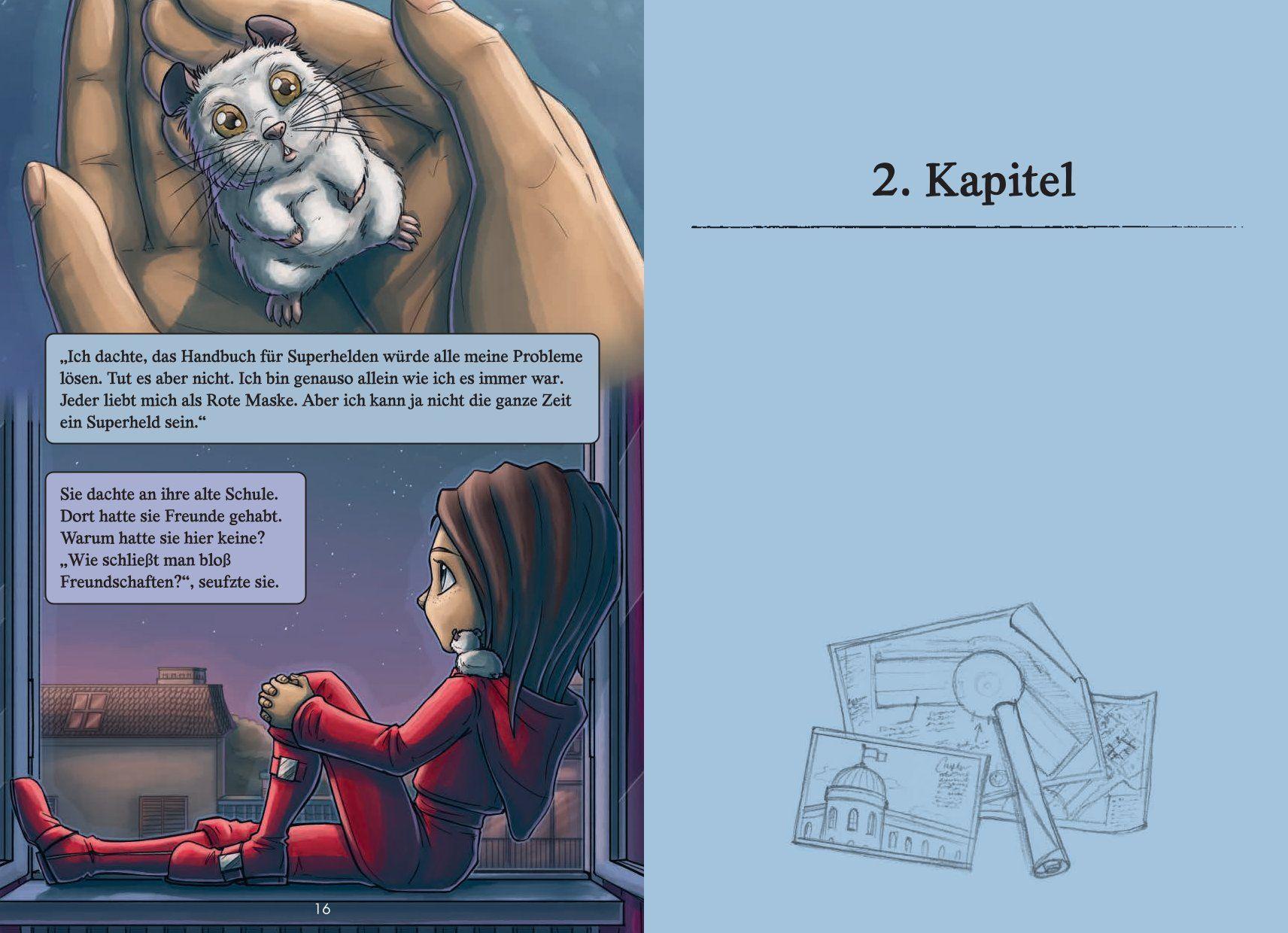 „Ich dachte, das Handbuch für Superhelden würde alle meine Probleme lösen. Tut es aber nicht. Ich bin genauso allein wie ich es immer war. Jeder liebt mich als Rote Maske. Aber ich kann ja nicht die ganze Zeit ein Superheld sein.“

Sie dachte an ihre alte Schule. Dort hatte sie Freunde gehabt. Warum hatte sie hier keine? „Wie schließt man bloß Freundschaften?“, seufzte sie.

16

2. Kapitel