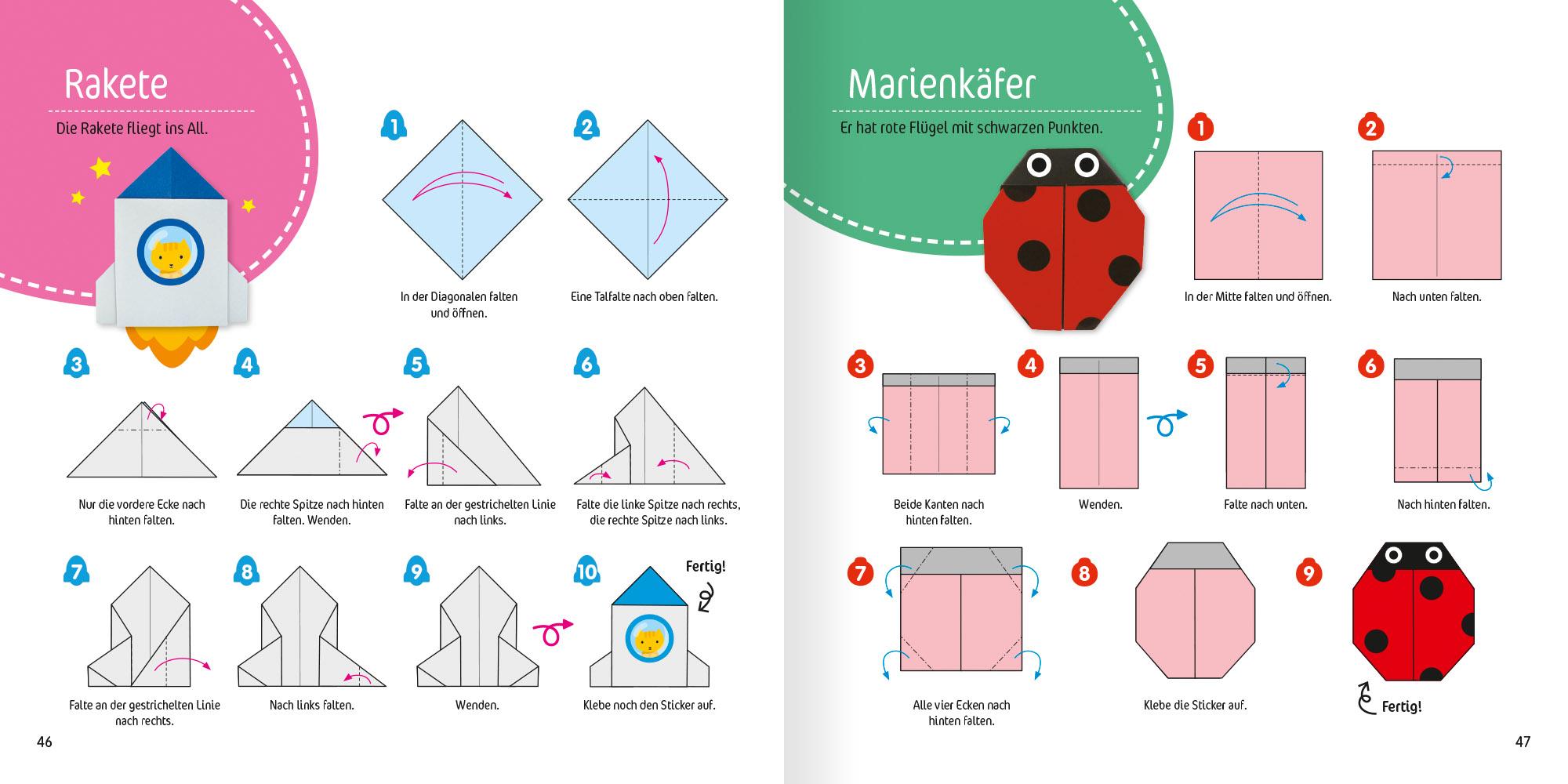 Rakete

Die Rakete fliegt ins All.

1
In der Diagonalen falten und öffnen.

2
Eine Talfalte nach oben falten.

3
Nur die vordere Ecke nach hinten falten.

4
Die rechte Spitze nach hinten falten. Wenden.

5
Falte an der gestrichelten Linie nach links.

6
Falte die linke Spitze nach rechts, die rechte Spitze nach links.

7
Falte an der gestrichelten Linie nach rechts.

8
Nach links falten.

9
Wenden.

10
Fertig!
Klebe noch den Sticker auf.

46

Marienkäfer

Er hat rote Flügel mit schwarzen Punkten.

1
In der Mitte falten und öffnen.

2
Nach unten falten.

3
Beide Kanten nach hinten falten.

4
Wenden.

5
Falte nach unten.

6
Nach hinten falten.

7
Alle vier Ecken nach hinten falten.

8
Klebe die Sticker auf.

9
Fertig!

47