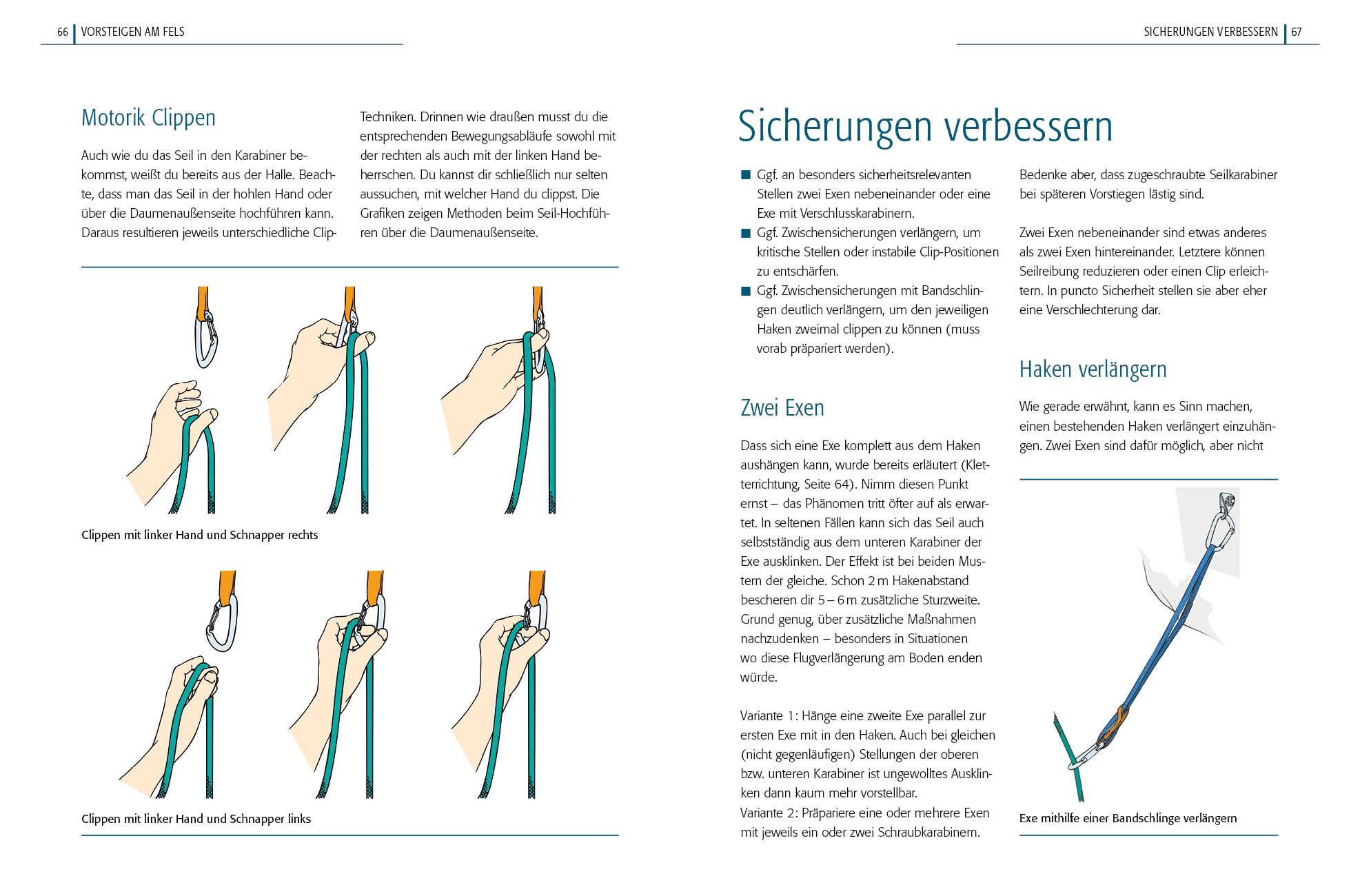 66 VORSTEIGEN AM FELS

Motorik Clippen

Auch wie du das Seil in den Karabiner bekommst, weißt du bereits aus der Halle. Beachte, dass man das Seil in der hohlen Hand oder über die Daumenaußenseite hochführen kann. Daraus resultieren jeweils unterschiedliche Clip-Techniken. Drinnen wie draußen musst du die entsprechenden Bewegungsabläufe sowohl mit der rechten als auch mit der linken Hand beherrschen. Du kannst dir schließlich nur selten aussuchen, mit welcher Hand du clippst. Die Grafiken zeigen Methoden beim Seil-Hochführen über die Daumenaußenseite.

Clippen mit linker Hand und Schnapper rechts

Clippen mit linker Hand und Schnapper links

SICHERUNGEN VERBESSERN 67

Sicherungen verbessern

■ Ggf. an besonders sicherheitsrelevanten Stellen zwei Exen nebeneinander oder eine Exe mit Verschlusskarabinern.
■ Ggf. Zwischensicherungen verlängern, um kritische Stellen oder instabile Clip-Positionen zu entschärfen.
■ Ggf. Zwischensicherungen mit Bandschlingen deutlich verlängern, um den jeweiligen Haken zweimal clippen zu können (muss vorab präpariert werden).

Zwei Exen

Dass sich eine Exe komplett aus dem Haken aushängen kann, wurde bereits erläutert (Kletterrichtung, Seite 64). Nimm diesen Punkt ernst – das Phänomen tritt öfter auf als erwartet. In seltenen Fällen kann sich das Seil auch selbstständig aus dem unteren Karabiner der Exe ausklinken. Der Effekt ist bei beiden Mustern der gleiche. Schon 2 m Hakenabstand bescheren dir 5 – 6 m zusätzliche Sturzweite. Grund genug, über zusätzliche Maßnahmen nachzudenken – besonders in Situationen wo diese Flugverlängerung am Boden enden würde.

Variante 1: Hänge eine zweite Exe parallel zur ersten Exe mit in den Haken. Auch bei gleichen (nicht gegenläufigen) Stellungen der oberen bzw. unteren Karabiner ist ungewolltes Ausklinken dann kaum mehr vorstellbar.
Variante 2: Präpariere eine oder mehrere Exen mit jeweils ein oder zwei Schraubkarabinern. Bedenke aber, dass zugeschraubte Seilkarabiner bei späteren Vorstiegen lästig sind.

Zwei Exen nebeneinander sind etwas anderes als zwei Exen hintereinander. Letztere können Seilreibung reduzieren oder einen Clip erleichtern. In puncto Sicherheit stellen sie aber eher eine Verschlechterung dar.

Haken verlängern

Wie gerade erwähnt, kann es Sinn machen, einen bestehenden Haken verlängert einzuhängen. Zwei Exen sind dafür möglich, aber nicht

Exe mithilfe einer Bandschlinge verlängern