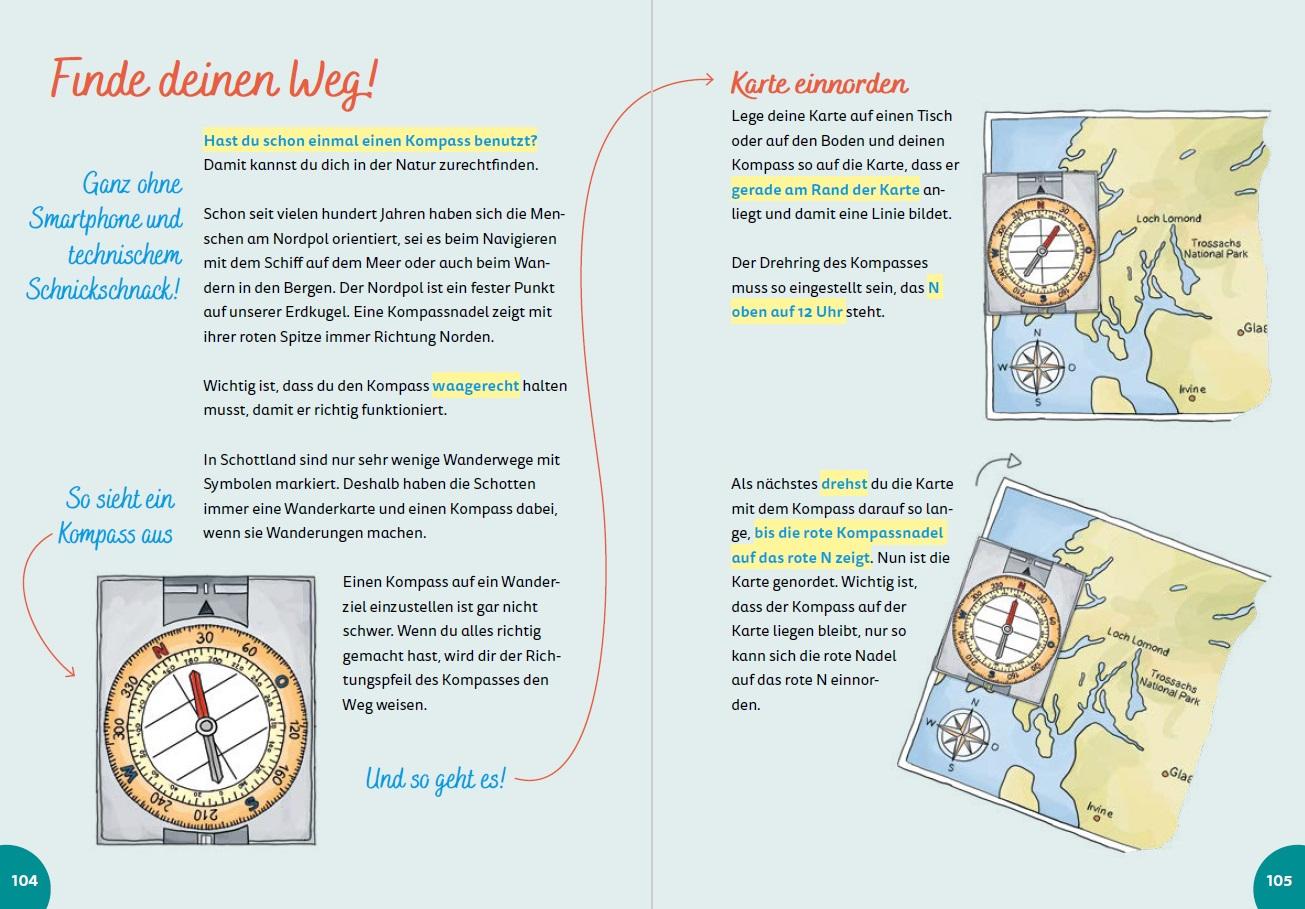 Finde deinen Weg!

Ganz ohne Smartphone und technischem Schnickschnack!

Hast du schon einmal einen Kompass benutzt? Damit kannst du dich in der Natur zurechtfinden.

Schon seit vielen hundert Jahren haben sich die Menschen am Nordpol orientiert, sei es beim Navigieren mit dem Schiff auf dem Meer oder auch beim Wandern in den Bergen. Der Nordpol ist ein fester Punkt auf unserer Erdkugel. Eine Kompassnadel zeigt mit ihrer roten Spitze immer Richtung Norden.

Wichtig ist, dass du den Kompass waagerecht halten musst, damit er richtig funktioniert.

In Schottland sind nur sehr wenige Wanderwege mit Symbolen markiert. Deshalb haben die Schotten immer eine Wanderkarte und einen Kompass dabei, wenn sie Wanderungen machen.

So sieht ein Kompass aus

N 30 60 O 120 150 S 210 240 W 300 330

Einen Kompass auf ein Wanderziel einzustellen ist gar nicht schwer. Wenn du alles richtig gemacht hast, wird dir der Richtungspfeil des Kompasses den Weg weisen.

Und so geht es!

104

Karte einnorden

Lege deine Karte auf einen Tisch oder auf den Boden und deinen Kompass so auf die Karte, dass er gerade am Rand der Karte anliegt und damit eine Linie bildet.

Der Drehring des Kompasses muss so eingestellt sein, das N oben auf 12 Uhr steht.

Loch Lomond
Trossachs National Park
Glas
Irvine
N W O S

Als nächstes drehst du die Karte mit dem Kompass darauf so lange, bis die rote Kompassnadel auf das rote N zeigt. Nun ist die Karte genordet. Wichtig ist, dass der Kompass auf der Karte liegen bleibt, nur so kann sich die rote Nadel auf das rote N einnorden.

Loch Lomond
Trossachs National Park
Glas
Irvine
N W O S

105