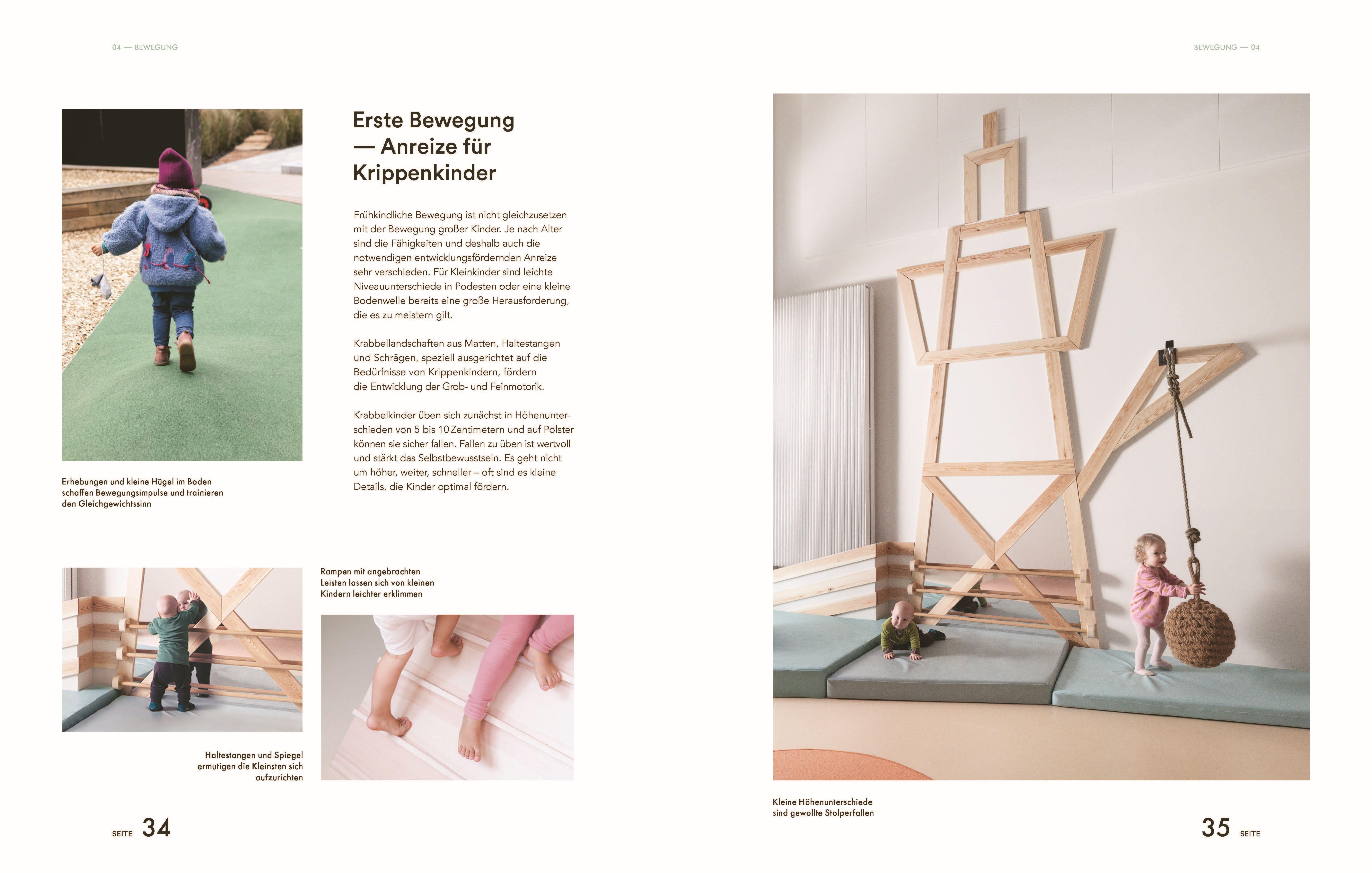 04 — BEWEGUNG

Erste Bewegung — Anreize für Krippenkinder

Frühkindliche Bewegung ist nicht gleichzusetzen mit der Bewegung großer Kinder. Je nach Alter sind die Fähigkeiten und deshalb auch die notwendigen entwicklungsfördernden Anreize sehr verschieden. Für Kleinkinder sind leichte Niveauunterschiede in Podesten oder eine kleine Bodenwelle bereits eine große Herausforderung, die es zu meistern gilt.

Krabbellandschaften aus Matten, Haltestangen und Schrägen, speziell ausgerichtet auf die Bedürfnisse von Krippenkindern, fördern die Entwicklung der Grob- und Feinmotorik.

Krabbelkinder üben sich zunächst in Höhenunterschieden von 5 bis 10 Zentimetern und auf Polster können sie sicher fallen. Fallen zu üben ist wertvoll und stärkt das Selbstbewusstsein. Es geht nicht um höher, weiter, schneller – oft sind es kleine Details, die Kinder optimal fördern.

Erhebungen und kleine Hügel im Boden schaffen Bewegungsimpulse und trainieren den Gleichgewichtssinn

Rampen mit angebrachten Leisten lassen sich von kleinen Kindern leichter erklimmen

Haltestangen und Spiegel ermutigen die Kleinsten sich aufzurichten

SEITE 34

BEWEGUNG — 04

Kleine Höhenunterschiede sind gewollte Stolperfallen

35 SEITE