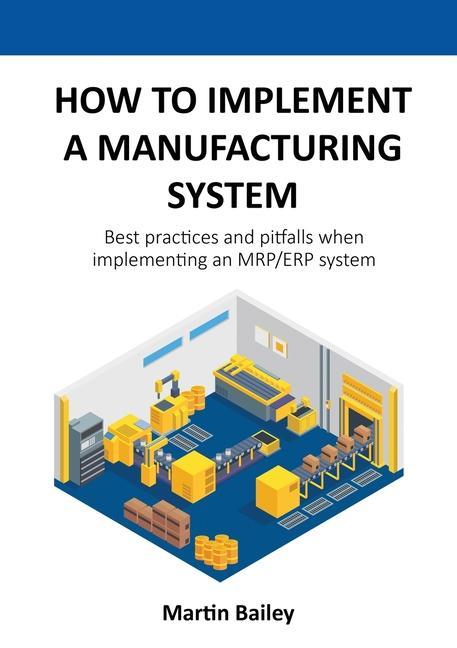 HOW TO IMPLEMENT A MANUFACTURING SYSTEM

Best practices and pitfalls when implementing an MRP/ERP system

Martin Bailey