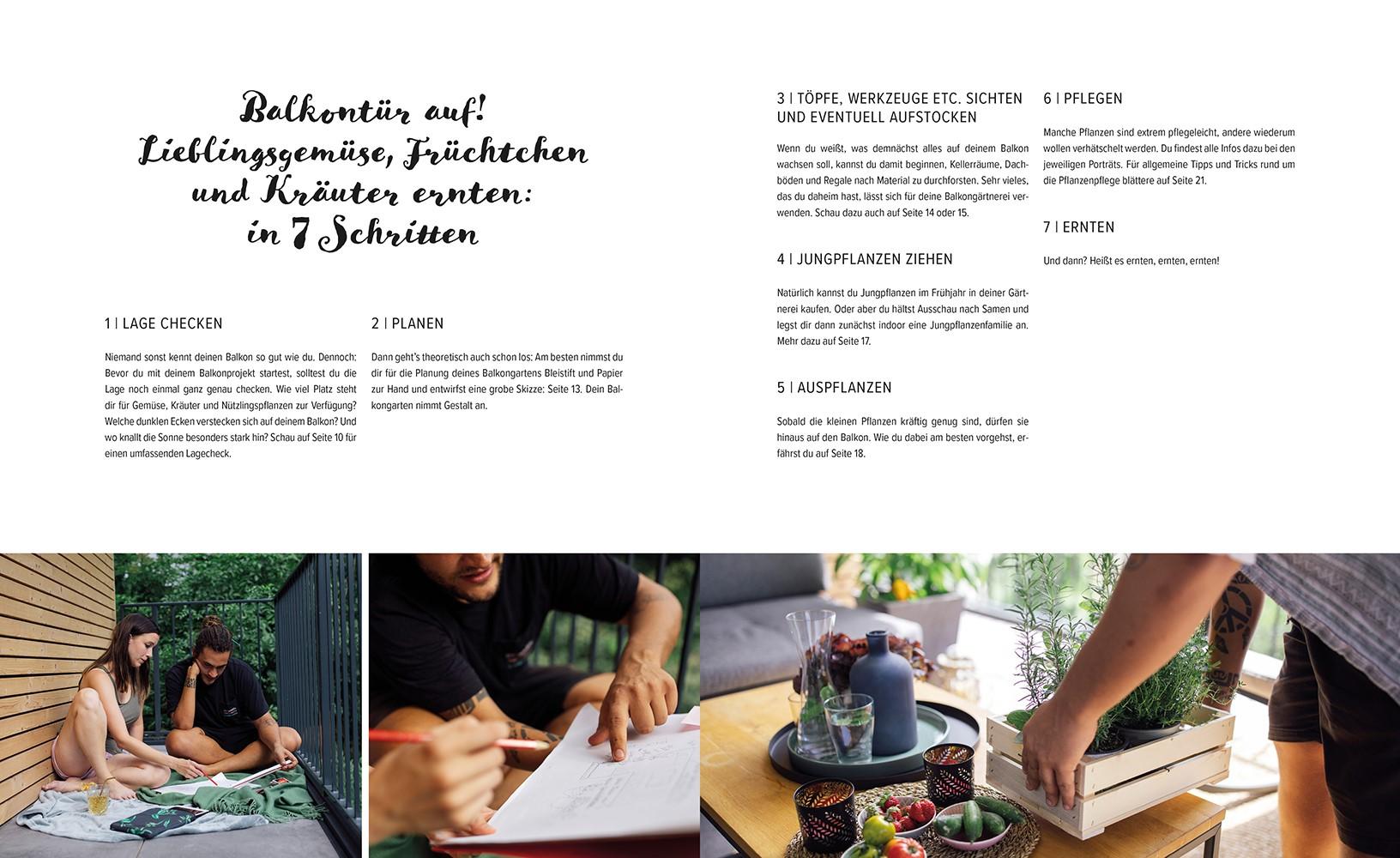 Balkontür auf! Lieblingsgemüse, Früchtchen und Kräuter ernten: in 7 Schritten

1 | LAGE CHECKEN

Niemand sonst kennt deinen Balkon so gut wie du. Dennoch: Bevor du mit deinem Balkonprojekt startest, solltest du die Lage noch einmal ganz genau checken. Wie viel Platz steht dir für Gemüse, Kräuter und Nützlingspflanzen zur Verfügung? Welche dunklen Ecken verstecken sich auf deinem Balkon? Und wo knallt die Sonne besonders stark hin? Schau auf Seite 10 für einen umfassenden Lagecheck.

2 | PLANEN

Dann geht's theoretisch auch schon los: Am besten nimmst du dir für die Planung deines Balkongartens Bleistift und Papier zur Hand und entwirfst eine grobe Skizze: Seite 13. Dein Balkongarten nimmt Gestalt an.

3 | TÖPFE, WERKZEUGE ETC. SICHTEN UND EVENTUELL AUFSTOCKEN

Wenn du weißt, was demnächst alles auf deinem Balkon wachsen soll, kannst du damit beginnen, Kellerräume, Dachböden und Regale nach Material zu durchforsten. Sehr vieles, das du daheim hast, lässt sich für deine Balkongärtnerei verwenden. Schau dazu auch auf Seite 14 oder 15.

4 | JUNGPFLANZEN ZIEHEN

Natürlich kannst du Jungpflanzen im Frühjahr in deiner Gärtnerei kaufen. Oder aber du hältst Ausschau nach Samen und legst dir dann zunächst indoor eine Jungpflanzenfamilie an. Mehr dazu auf Seite 17.

5 | AUSPFLANZEN

Sobald die kleinen Pflanzen kräftig genug sind, dürfen sie hinaus auf den Balkon. Wie du dabei am besten vorgehst, erfährst du auf Seite 18.

6 | PFLEGEN

Manche Pflanzen sind extrem pflegeleicht, andere wiederum wollen verhätschelt werden. Du findest alle Infos dazu bei den jeweiligen Porträts. Für allgemeine Tipps und Tricks rund um die Pflanzenpflege blättere auf Seite 21.

7 | ERNTEN

Und dann? Heißt es ernten, ernten, ernten!