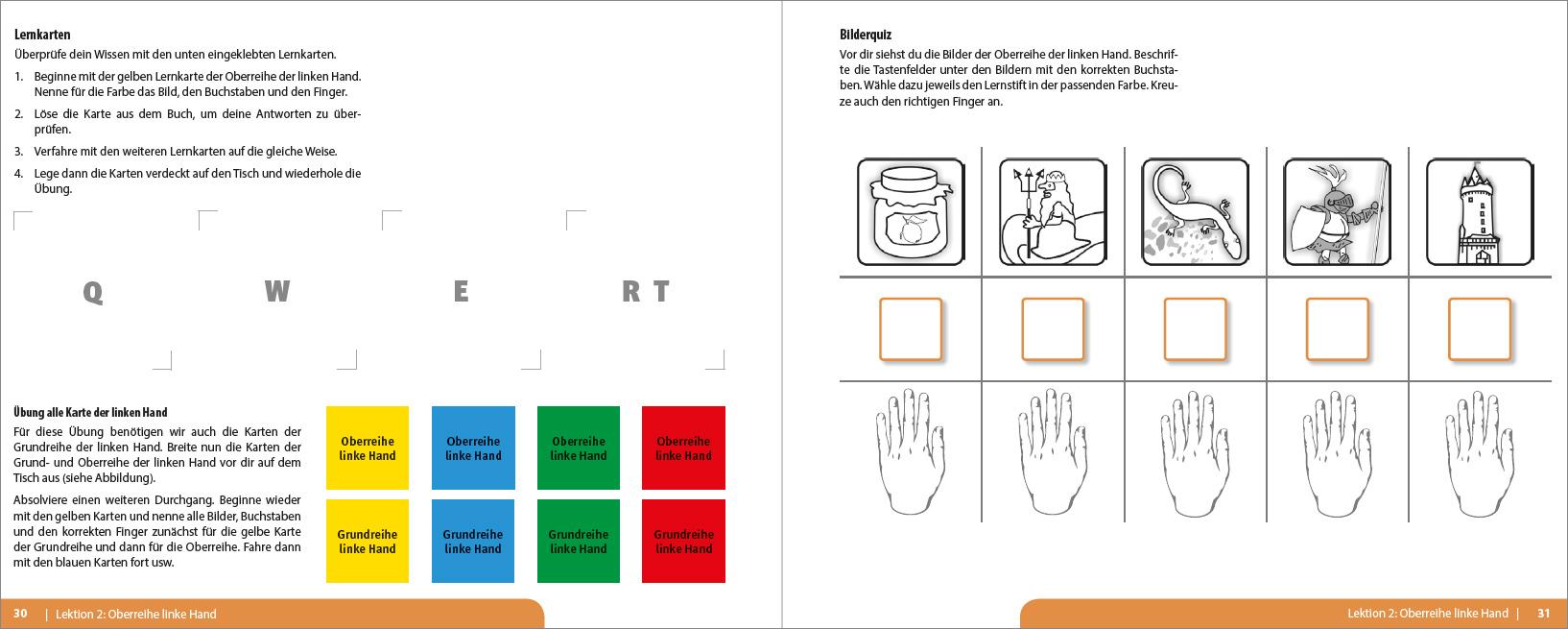 Lernkarten

Überprüfe dein Wissen mit den unten eingeklebten Lernkarten.

1. Beginne mit der gelben Lernkarte der Oberreihe der linken Hand. Nenne für die Farbe das Bild, den Buchstaben und den Finger.

2. Löse die Karte aus dem Buch, um deine Antworten zu überprüfen.

3. Verfahre mit den weiteren Lernkarten auf die gleiche Weise.

4. Lege dann die Karten verdeckt auf den Tisch und wiederhole die Übung.

Q W E R T

Übung alle Karte der linken Hand

Für diese Übung benötigen wir auch die Karten der Grundreihe der linken Hand. Breite nun die Karten der Grund- und Oberreihe der linken Hand vor dir auf dem Tisch aus (siehe Abbildung).

Absolviere einen weiteren Durchgang. Beginne wieder mit den gelben Karten und nenne alle Bilder, Buchstaben und den korrekten Finger zunächst für die gelbe Karte der Grundreihe und dann für die Oberreihe. Fahre dann mit den blauen Karten fort usw.

Oberreihe linke Hand

Oberreihe linke Hand

Oberreihe linke Hand

Oberreihe linke Hand

Grundreihe linke Hand

Grundreihe linke Hand

Grundreihe linke Hand

Grundreihe linke Hand

30 | Lektion 2: Oberreihe linke Hand

Bilderquiz

Vor dir siehst du die Bilder der Oberreihe der linken Hand. Beschrifte die Tastenfelder unter den Bildern mit den korrekten Buchstaben. Wähle dazu jeweils den Lernstift in der passenden Farbe. Kreuze auch den richtigen Finger an.

Lektion 2: Oberreihe linke Hand | 31