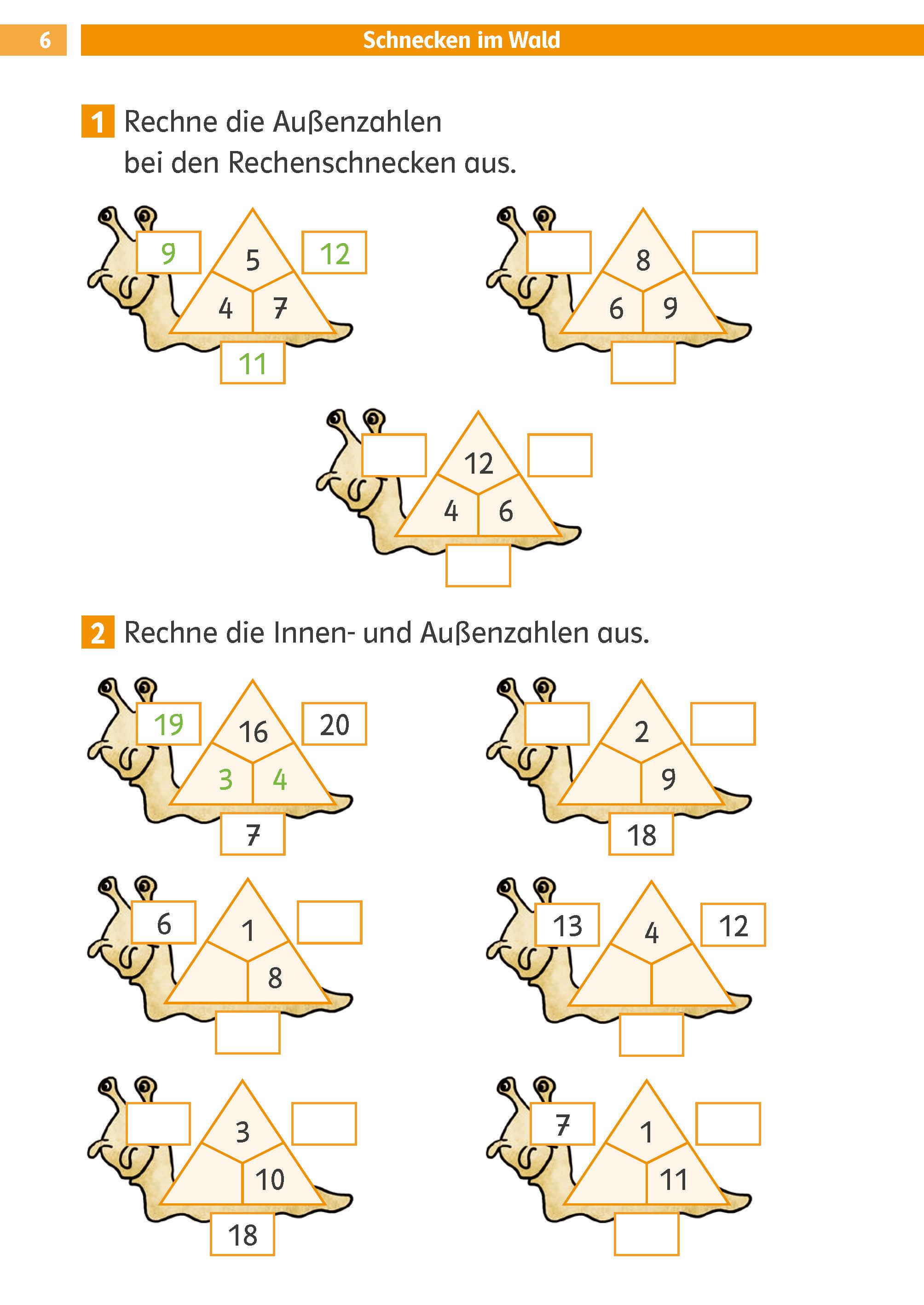 6 Schnecken im Wald

1 Rechne die Außenzahlen bei den Rechenschnecken aus.

9 5 12 4 7 11

8 6 9

12 4 6

2 Rechne die Innen- und Außenzahlen aus.

19 16 20 3 4 7

2 9 18

6 1 8

13 4 12

3 10 18

7 1 11