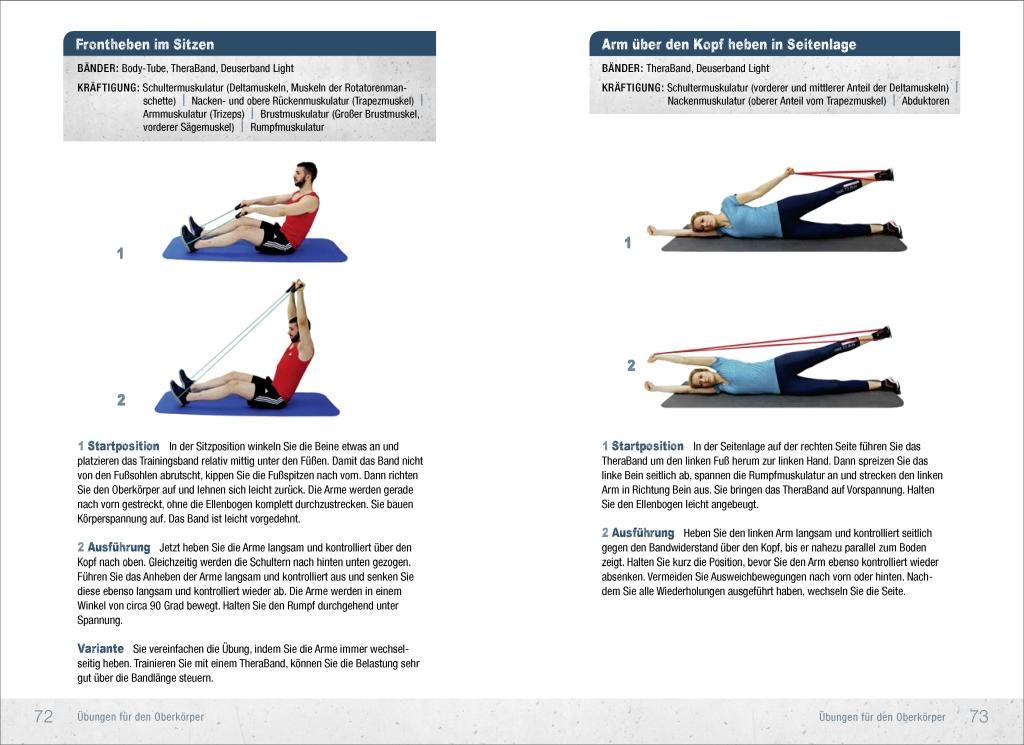 Frontheben im Sitzen

BÄNDER: Body-Tube, TheraBand, Deuserband Light

KRÄFTIGUNG: Schultermuskulatur (Deltamuskeln, Muskeln der Rotatorenmanschette) | Nacken- und obere Rückenmuskulatur (Trapezmuskel) | Armmuskulatur (Trizeps) | Brustmuskulatur (Großer Brustmuskel, vorderer Sägemuskel) | Rumpfmuskulatur

1

2

1 Startposition In der Sitzposition winkeln Sie die Beine etwas an und platzieren das Trainingsband relativ mittig unter den Füßen. Damit das Band nicht von den Fußsohlen abrutscht, kippen Sie die Fußspitzen nach vorn. Dann richten Sie den Oberkörper auf und lehnen sich leicht zurück. Die Arme werden gerade nach vorn gestreckt, ohne die Ellenbogen komplett durchzustrecken. Sie bauen Körperspannung auf. Das Band ist leicht vorgedehnt.

2 Ausführung Jetzt heben Sie die Arme langsam und kontrolliert über den Kopf nach oben. Gleichzeitig werden die Schultern nach hinten unten gezogen. Führen Sie das Anheben der Arme langsam und kontrolliert aus und senken Sie diese ebenso langsam und kontrolliert wieder ab. Die Arme werden in einem Winkel von circa 90 Grad bewegt. Halten Sie den Rumpf durchgehend unter Spannung.

Variante Sie vereinfachen die Übung, indem Sie die Arme immer wechselseitig heben. Trainieren Sie mit einem TheraBand, können Sie die Belastung sehr gut über die Bandlänge steuern.

72 Übungen für den Oberkörper

Arm über den Kopf heben in Seitenlage

BÄNDER: TheraBand, Deuserband Light

KRÄFTIGUNG: Schultermuskulatur (vorderer und mittlerer Anteil der Deltamuskeln) | Nackenmuskulatur (oberer Anteil vom Trapezmuskel) | Abduktoren

1

2

1 Startposition In der Seitenlage auf der rechten Seite führen Sie das TheraBand um den linken Fuß herum zur linken Hand. Dann spreizen Sie das linke Bein seitlich ab, spannen die Rumpfmuskulatur an und strecken den linken Arm in Richtung Bein aus. Sie bringen das TheraBand auf Vorspannung. Halten Sie den Ellenbogen leicht angebeugt.

2 Ausführung Heben Sie den linken Arm langsam und kontrolliert seitlich gegen den Bandwiderstand über den Kopf, bis er nahezu parallel zum Boden zeigt. Halten Sie kurz die Position, bevor Sie den Arm ebenso kontrolliert wieder absenken. Vermeiden Sie Ausweichbewegungen nach vorn oder hinten. Nachdem Sie alle Wiederholungen ausgeführt haben, wechseln Sie die Seite.

Übungen für den Oberkörper 73