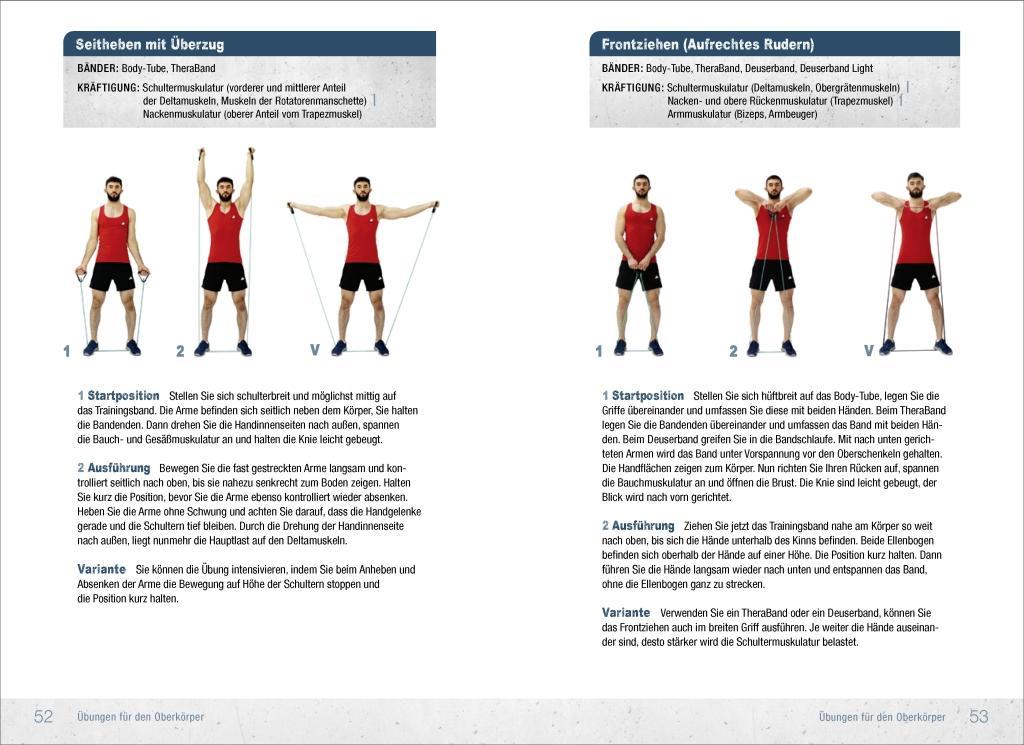 Seitheben mit Überzug

BÄNDER: Body-Tube, TheraBand

KRÄFTIGUNG: Schultermuskulatur (vorderer und mittlerer Anteil der Deltamuskeln, Muskeln der Rotatorenmanschette) | Nackenmuskulatur (oberer Anteil vom Trapezmuskel)

1

2

V

1 Startposition Stellen Sie sich schulterbreit und möglichst mittig auf das Trainingsband. Die Arme befinden sich seitlich neben dem Körper, Sie halten die Bandenden. Dann drehen Sie die Handinnenseiten nach außen, spannen die Bauch- und Gesäßmuskulatur an und halten die Knie leicht gebeugt.

2 Ausführung Bewegen Sie die fast gestreckten Arme langsam und kontrolliert seitlich nach oben, bis sie nahezu senkrecht zum Boden zeigen. Halten Sie kurz die Position, bevor Sie die Arme ebenso kontrolliert wieder absenken. Heben Sie die Arme ohne Schwung und achten Sie darauf, dass die Handgelenke gerade und die Schultern tief bleiben. Durch die Drehung der Handinnenseite nach außen, liegt nunmehr die Hauptlast auf den Deltamuskeln.

Variante Sie können die Übung intensivieren, indem Sie beim Anheben und Absenken der Arme die Bewegung auf Höhe der Schultern stoppen und die Position kurz halten.

52 Übungen für den Oberkörper

Frontziehen (Aufrechtes Rudern)

BÄNDER: Body-Tube, TheraBand, Deuserband, Deuserband Light

KRÄFTIGUNG: Schultermuskulatur (Deltamuskeln, Obergrätenmuskeln) | Nacken- und obere Rückenmuskulatur (Trapezmuskel) | Armmuskulatur (Bizeps, Armbeuger)

1

2

V

1 Startposition Stellen Sie sich hüftbreit auf das Body-Tube, legen Sie die Griffe übereinander und umfassen Sie diese mit beiden Händen. Beim TheraBand legen Sie die Bandenden übereinander und umfassen das Band mit beiden Händen. Beim Deuserband greifen Sie in die Bandschlaufe. Mit nach unten gerichteten Armen wird das Band unter Vorspannung vor den Oberschenkeln gehalten. Die Handflächen zeigen zum Körper. Nun richten Sie Ihren Rücken auf, spannen die Bauchmuskulatur an und öffnen die Brust. Die Knie sind leicht gebeugt, der Blick wird nach vorn gerichtet.

2 Ausführung Ziehen Sie jetzt das Trainingsband nahe am Körper so weit nach oben, bis sich die Hände unterhalb des Kinns befinden. Beide Ellenbogen befinden sich oberhalb der Hände auf einer Höhe. Die Position kurz halten. Dann führen Sie die Hände langsam wieder nach unten und entspannen das Band, ohne die Ellenbogen ganz zu strecken.

Variante Verwenden Sie ein TheraBand oder ein Deuserband, können Sie das Frontziehen auch im breiten Griff ausführen. Je weiter die Hände auseinander sind, desto stärker wird die Schultermuskulatur belastet.

Übungen für den Oberkörper 53