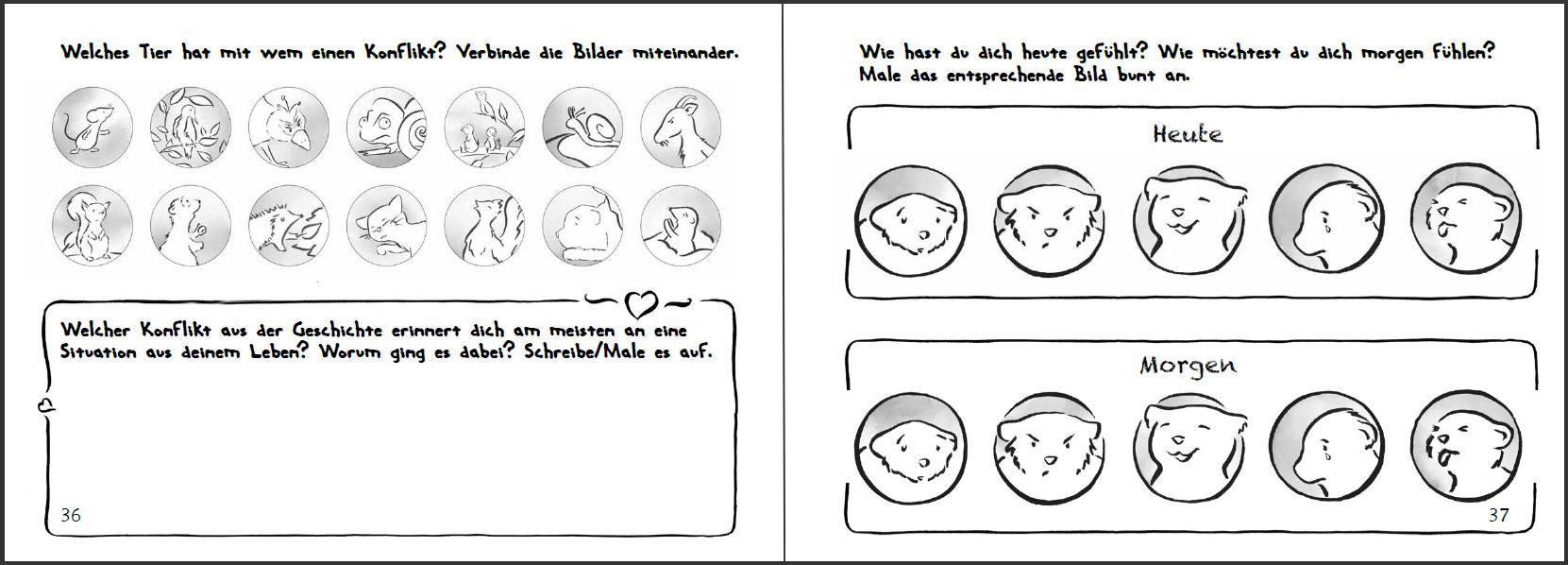 Welches Tier hat mit wem einen Konflikt? Verbinde die Bilder miteinander.

Welcher Konflikt aus der Geschichte erinnert dich am meisten an eine Situation aus deinem Leben? Worum ging es dabei? Schreibe/Male es auf.

36

Wie hast du dich heute gefühlt? Wie möchtest du dich morgen fühlen? Male das entsprechende Bild bunt an.

Heute

Morgen

37