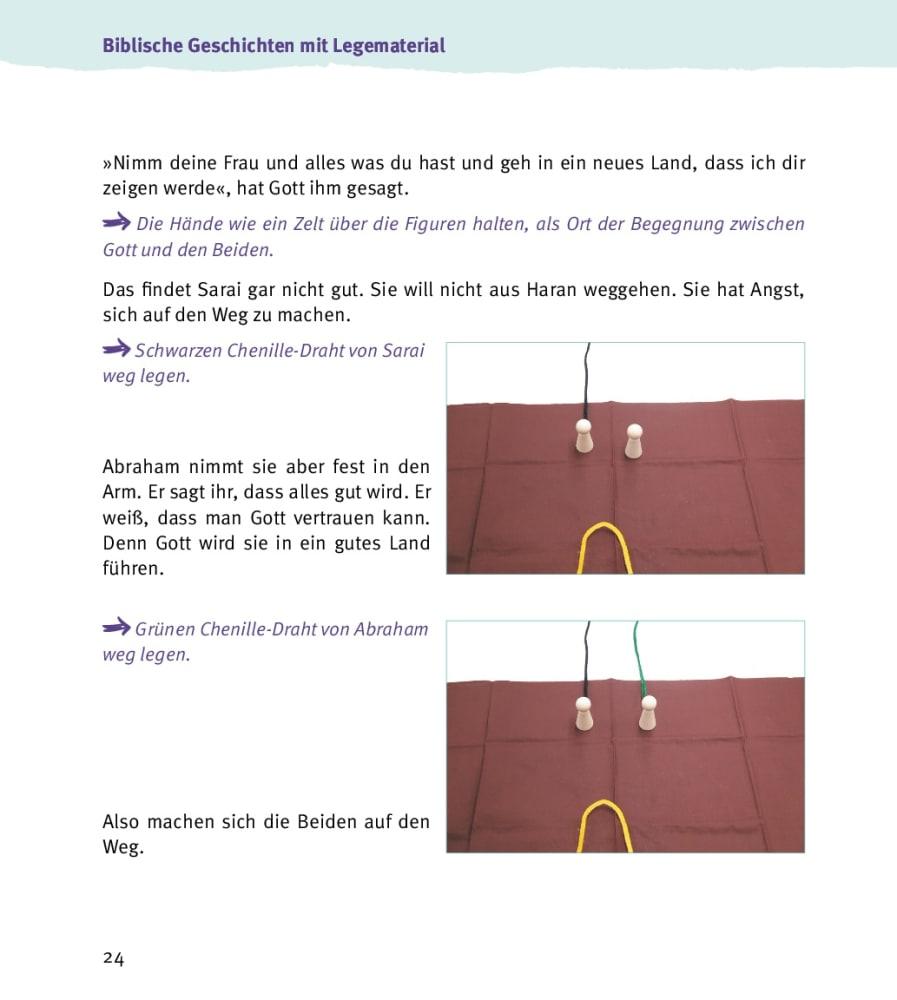 Biblische Geschichten mit Legematerial

»Nimm deine Frau und alles was du hast und geh in ein neues Land, dass ich dir zeigen werde«, hat Gott ihm gesagt.

Die Hände wie ein Zelt über die Figuren halten, als Ort der Begegnung zwischen Gott und den Beiden.

Das findet Sarai gar nicht gut. Sie will nicht aus Haran weggehen. Sie hat Angst, sich auf den Weg zu machen.

Schwarzen Chenille-Draht von Sarai weg legen.

Abraham nimmt sie aber fest in den Arm. Er sagt ihr, dass alles gut wird. Er weiß, dass man Gott vertrauen kann. Denn Gott wird sie in ein gutes Land führen.

Grünen Chenille-Draht von Abraham weg legen.

Also machen sich die Beiden auf den Weg.

24