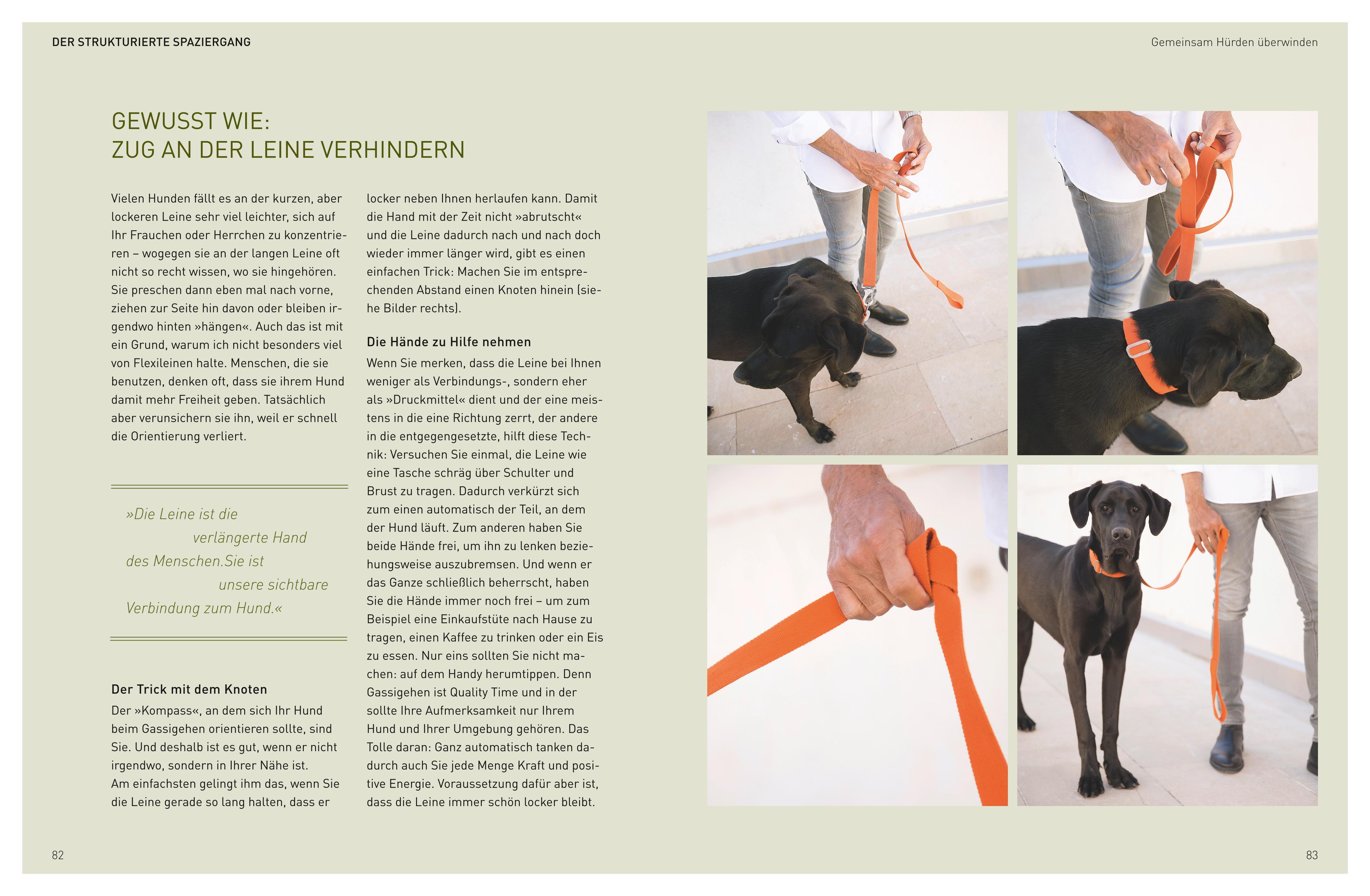 DER STRUKTURIERTE SPAZIERGANG

Gemeinsam Hürden überwinden

GEWUSST WIE:
ZUG AN DER LEINE VERHINDERN

Vielen Hunden fällt es an der kurzen, aber lockeren Leine sehr viel leichter, sich auf Ihr Frauchen oder Herrchen zu konzentrieren – wogegen sie an der langen Leine oft nicht so recht wissen, wo sie hingehören. Sie preschen dann eben mal nach vorne, ziehen zur Seite hin davon oder bleiben irgendwo hinten »hängen«. Auch das ist mit ein Grund, warum ich nicht besonders viel von Flexileinen halte. Menschen, die sie benutzen, denken oft, dass sie ihrem Hund damit mehr Freiheit geben. Tatsächlich aber verunsichern sie ihn, weil er schnell die Orientierung verliert.

»Die Leine ist die verlängerte Hand des Menschen.Sie ist unsere sichtbare Verbindung zum Hund.«

Der Trick mit dem Knoten
Der »Kompass«, an dem sich Ihr Hund beim Gassigehen orientieren sollte, sind Sie. Und deshalb ist es gut, wenn er nicht irgendwo, sondern in Ihrer Nähe ist.
Am einfachsten gelingt ihm das, wenn Sie die Leine gerade so lang halten, dass er locker neben Ihnen herlaufen kann. Damit die Hand mit der Zeit nicht »abrutscht« und die Leine dadurch nach und nach doch wieder immer länger wird, gibt es einen einfachen Trick: Machen Sie im entsprechenden Abstand einen Knoten hinein (siehe Bilder rechts).

Die Hände zu Hilfe nehmen
Wenn Sie merken, dass die Leine bei Ihnen weniger als Verbindungs-, sondern eher als »Druckmittel« dient und der eine meistens in die eine Richtung zerrt, der andere in die entgegengesetzte, hilft diese Technik: Versuchen Sie einmal, die Leine wie eine Tasche schräg über Schulter und Brust zu tragen. Dadurch verkürzt sich zum einen automatisch der Teil, an dem der Hund läuft. Zum anderen haben Sie beide Hände frei, um ihn zu lenken beziehungsweise auszubremsen. Und wenn er das Ganze schließlich beherrscht, haben Sie die Hände immer noch frei – um zum Beispiel eine Einkaufstüte nach Hause zu tragen, einen Kaffee zu trinken oder ein Eis zu essen. Nur eins sollten Sie nicht machen: auf dem Handy herumtippen. Denn Gassigehen ist Quality Time und in der sollte Ihre Aufmerksamkeit nur Ihrem Hund und Ihrer Umgebung gehören. Das Tolle daran: Ganz automatisch tanken dadurch auch Sie jede Menge Kraft und positive Energie. Voraussetzung dafür aber ist, dass die Leine immer schön locker bleibt.

82

83