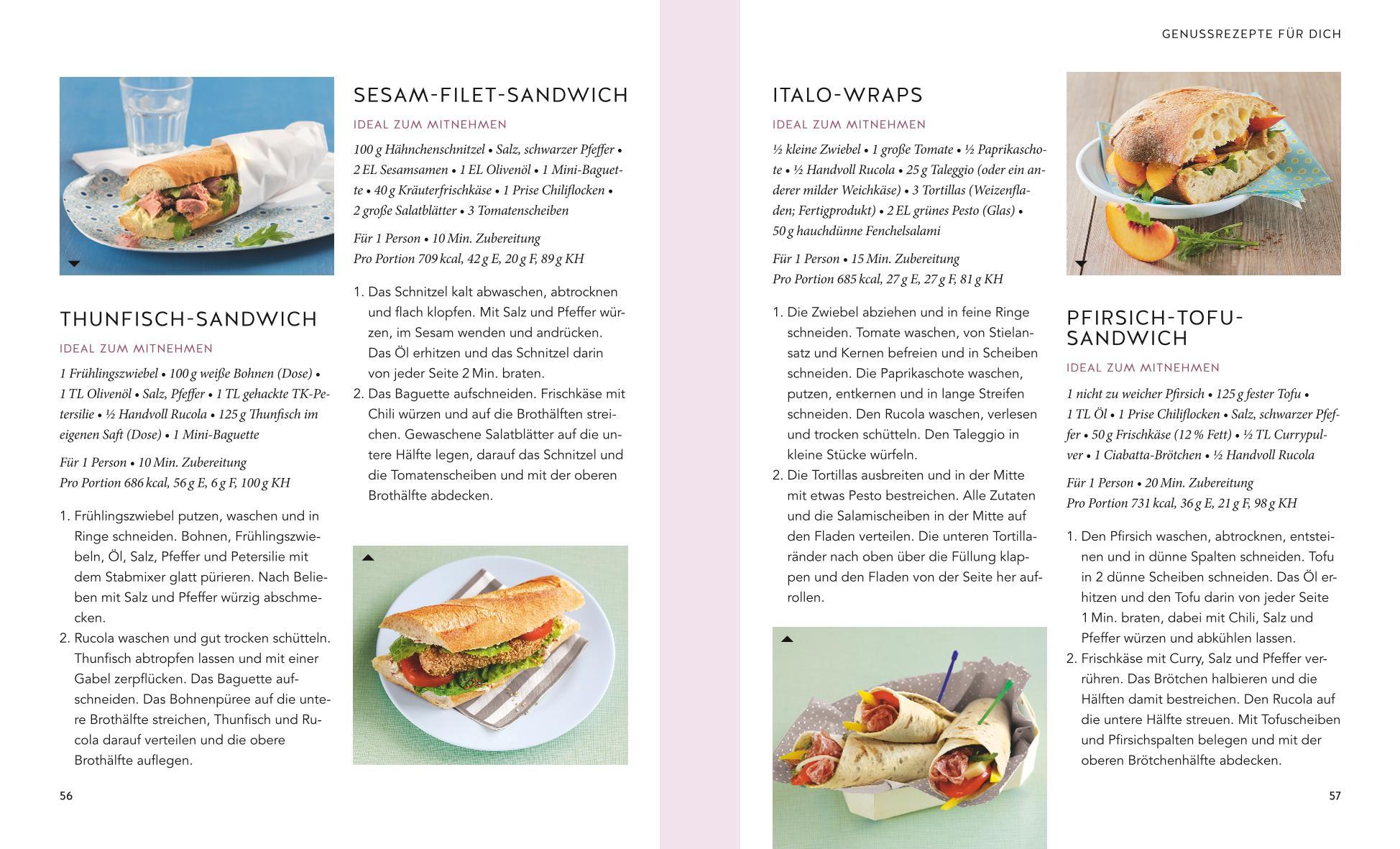 GENUSSREZEPTE FÜR DICH

THUNFISCH-SANDWICH

IDEAL ZUM MITNEHMEN

1 Frühlingszwiebel • 100 g weiße Bohnen (Dose) • 1 TL Olivenöl • Salz, Pfeffer • 1 TL gehackte TK-Petersilie • ½ Handvoll Rucola • 125 g Thunfisch im eigenen Saft (Dose) • 1 Mini-Baguette

Für 1 Person • 10 Min. Zubereitung
Pro Portion 686 kcal, 56 g E, 6 g F, 100 g KH

1. Frühlingszwiebel putzen, waschen und in Ringe schneiden. Bohnen, Frühlingszwiebeln, Öl, Salz, Pfeffer und Petersilie mit dem Stabmixer glatt pürieren. Nach Belieben mit Salz und Pfeffer würzig abschmecken.
2. Rucola waschen und gut trocken schütteln. Thunfisch abtropfen lassen und mit einer Gabel zerpflücken. Das Baguette aufschneiden. Das Bohnenpüree auf die untere Brothälfte streichen, Thunfisch und Rucola darauf verteilen und die obere Brothälfte auflegen.

56

SESAM-FILET-SANDWICH

IDEAL ZUM MITNEHMEN

100 g Hähnchenschnitzel • Salz, schwarzer Pfeffer • 2 EL Sesamsamen • 1 EL Olivenöl • 1 Mini-Baguette • 40 g Kräuterfrischkäse • 1 Prise Chiliflocken • 2 große Salatblätter • 3 Tomatenscheiben

Für 1 Person • 10 Min. Zubereitung
Pro Portion 709 kcal, 42 g E, 20 g F, 89 g KH

1. Das Schnitzel kalt abwaschen, abtrocknen und flach klopfen. Mit Salz und Pfeffer würzen, im Sesam wenden und andrücken. Das Öl erhitzen und das Schnitzel darin von jeder Seite 2 Min. braten.
2. Das Baguette aufschneiden. Frischkäse mit Chili würzen und auf die Brothälften streichen. Gewaschene Salatblätter auf die untere Hälfte legen, darauf das Schnitzel und die Tomatenscheiben und mit der oberen Brothälfte abdecken.

ITALO-WRAPS

IDEAL ZUM MITNEHMEN

½ kleine Zwiebel • 1 große Tomate • ½ Paprikaschote • ½ Handvoll Rucola • 25 g Taleggio (oder ein anderer milder Weichkäse) • 3 Tortillas (Weizenfladen; Fertigprodukt) • 2 EL grünes Pesto (Glas) • 50 g hauchdünne Fenchelsalami

Für 1 Person • 15 Min. Zubereitung
Pro Portion 685 kcal, 27 g E, 27 g F, 81 g KH

1. Die Zwiebel abziehen und in feine Ringe schneiden. Tomate waschen, von Stielansatz und Kernen befreien und in Scheiben schneiden. Die Paprikaschote waschen, putzen, entkernen und in lange Streifen schneiden. Den Rucola waschen, verlesen und trocken schütteln. Den Taleggio in kleine Stücke würfeln.
2. Die Tortillas ausbreiten und in der Mitte mit etwas Pesto bestreichen. Alle Zutaten und die Salamischeiben in der Mitte auf den Fladen verteilen. Die unteren Tortillaränder nach oben über die Füllung klappen und den Fladen von der Seite her aufrollen.

PFIRSICH-TOFU-SANDWICH

IDEAL ZUM MITNEHMEN

1 nicht zu weicher Pfirsich • 125 g fester Tofu • 1 TL Öl • 1 Prise Chiliflocken • Salz, schwarzer Pfeffer • 50 g Frischkäse (12 % Fett) • ½ TL Currypulver • 1 Ciabatta-Brötchen • ½ Handvoll Rucola

Für 1 Person • 20 Min. Zubereitung
Pro Portion 731 kcal, 36 g E, 21 g F, 98 g KH

1. Den Pfirsich waschen, abtrocknen, entsteinen und in dünne Spalten schneiden. Tofu in 2 dünne Scheiben schneiden. Das Öl erhitzen und den Tofu darin von jeder Seite 1 Min. braten, dabei mit Chili, Salz und Pfeffer würzen und abkühlen lassen.
2. Frischkäse mit Curry, Salz und Pfeffer verrühren. Das Brötchen halbieren und die Hälften damit bestreichen. Den Rucola auf die untere Hälfte streuen. Mit Tofuscheiben und Pfirsichspalten belegen und mit der oberen Brötchenhälfte abdecken.

57