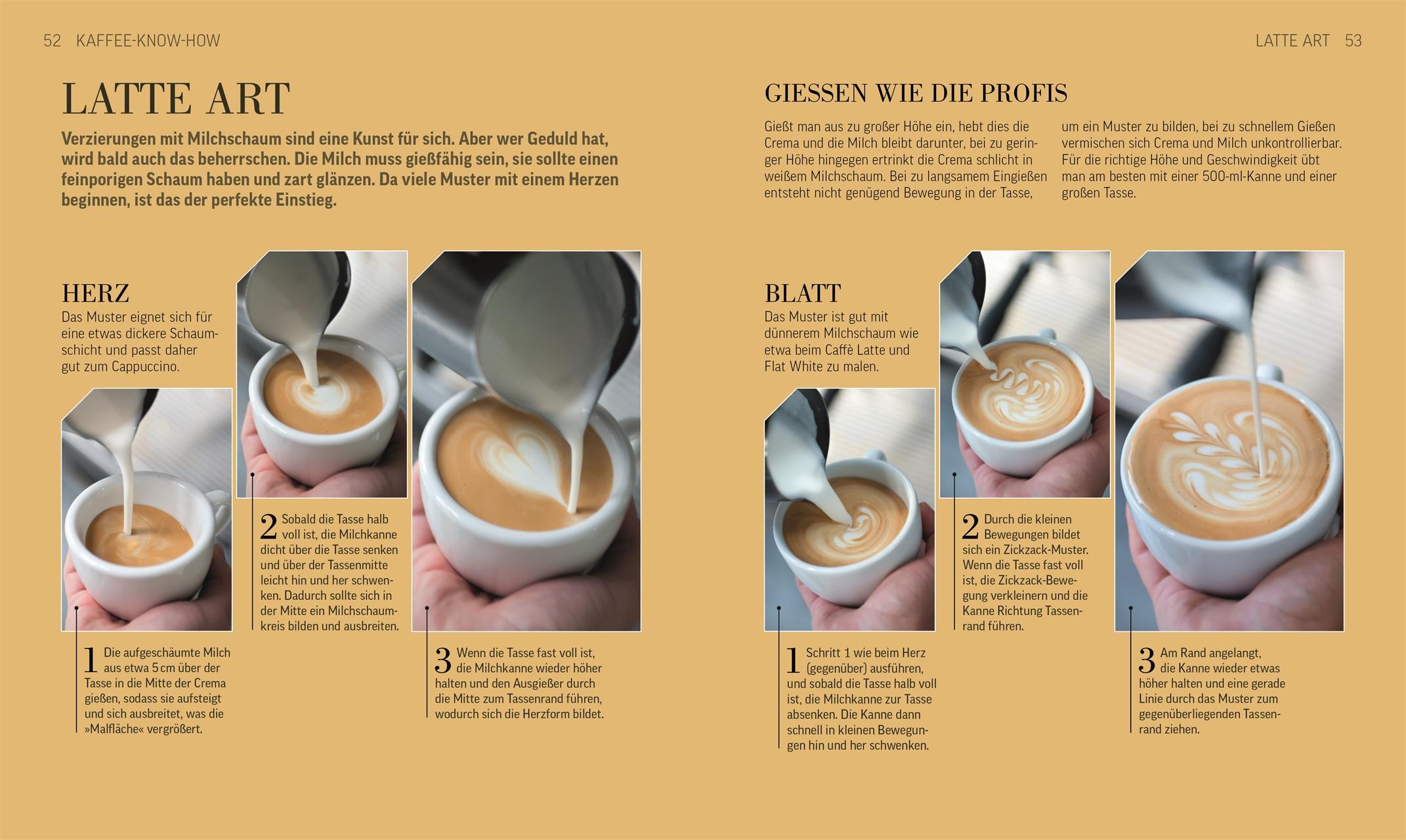 52 KAFFEE-KNOW-HOW

LATTE ART

Verzierungen mit Milchschaum sind eine Kunst für sich. Aber wer Geduld hat, wird bald auch das beherrschen. Die Milch muss gießfähig sein, sie sollte einen feinporigen Schaum haben und zart glänzen. Da viele Muster mit einem Herzen beginnen, ist das der perfekte Einstieg.

HERZ
Das Muster eignet sich für eine etwas dickere Schaumschicht und passt daher gut zum Cappuccino.

1 Die aufgeschäumte Milch aus etwa 5 cm über der Tasse in die Mitte der Crema gießen, sodass sie aufsteigt und sich ausbreitet, was die »Malfläche« vergrößert.

2 Sobald die Tasse halb voll ist, die Milchkanne dicht über die Tasse senken und über der Tassenmitte leicht hin und her schwenken. Dadurch sollte sich in der Mitte ein Milchschaumkreis bilden und ausbreiten.

3 Wenn die Tasse fast voll ist, die Milchkanne wieder höher halten und den Ausgießer durch die Mitte zum Tassenrand führen, wodurch sich die Herzform bildet.

LATTE ART 53

GIESSEN WIE DIE PROFIS

Gießt man aus zu großer Höhe ein, hebt dies die Crema und die Milch bleibt darunter, bei zu geringer Höhe hingegen ertrinkt die Crema schlicht in weißem Milchschaum. Bei zu langsamem Eingießen entsteht nicht genügend Bewegung in der Tasse, um ein Muster zu bilden, bei zu schnellem Gießen vermischen sich Crema und Milch unkontrollierbar. Für die richtige Höhe und Geschwindigkeit übt man am besten mit einer 500-ml-Kanne und einer großen Tasse.

BLATT
Das Muster ist gut mit dünnerem Milchschaum wie etwa beim Caffè Latte und Flat White zu malen.

1 Schritt 1 wie beim Herz (gegenüber) ausführen, und sobald die Tasse halb voll ist, die Milchkanne zur Tasse absenken. Die Kanne dann schnell in kleinen Bewegungen hin und her schwenken.

2 Durch die kleinen Bewegungen bildet sich ein Zickzack-Muster. Wenn die Tasse fast voll ist, die Zickzack-Bewegung verkleinern und die Kanne Richtung Tassenrand führen.

3 Am Rand angelangt, die Kanne wieder etwas höher halten und eine gerade Linie durch das Muster zum gegenüberliegenden Tassenrand ziehen.